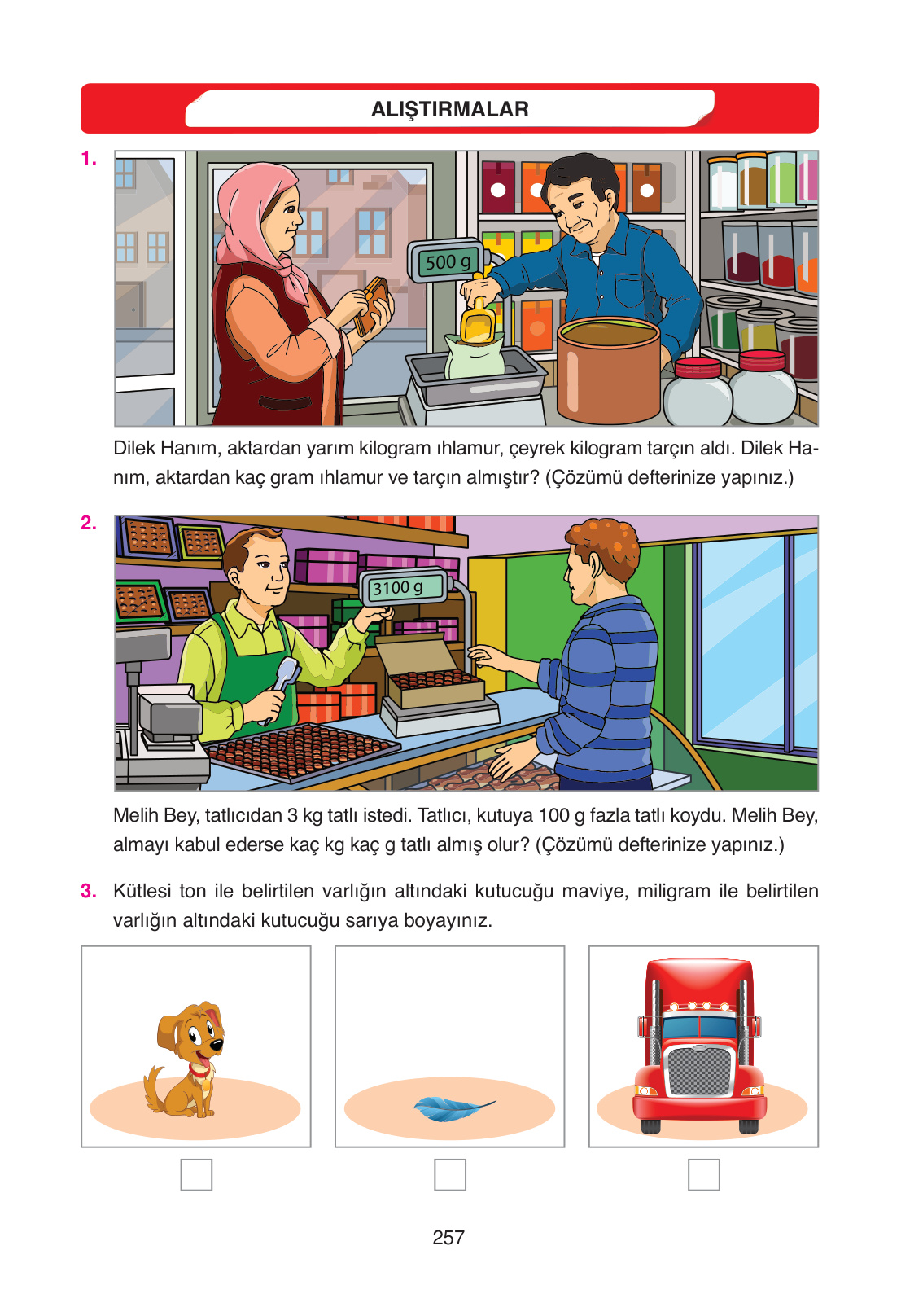 ALIŞTIRMALAR

1.

500 g

Dilek Hanım, aktardan yarım kilogram ıhlamur, çeyrek kilogram tarçın aldı. Dilek Hanım, aktardan kaç gram ıhlamur ve tarçın almıştır? (Çözümü defterinize yapınız.)

2.

3100 g

Melih Bey, tatlıcıdan 3 kg tatlı istedi. Tatlıcı, kutuya 100 g fazla tatlı koydu. Melih Bey, almayı kabul ederse kaç kg kaç g tatlı almış olur? (Çözümü defterinize yapınız.)

3. Kütlesi ton ile belirtilen varlığın altındaki kutucuğu maviye, miligram ile belirtilen varlığın altındaki kutucuğu sarıya boyayınız.

257