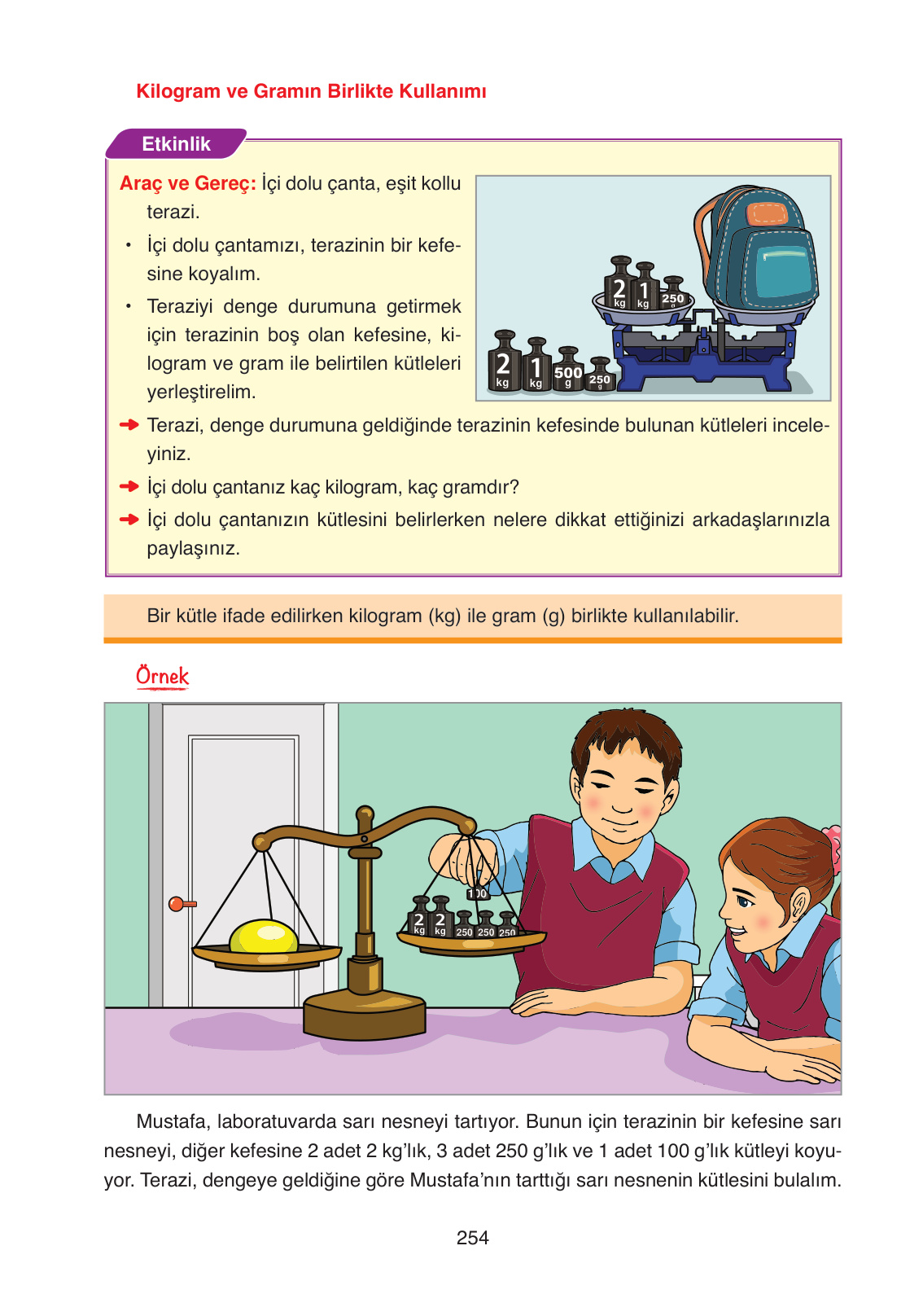 Kilogram ve Gramın Birlikte Kullanımı

Etkinlik

Araç ve Gereç: İçi dolu çanta, eşit kollu terazi.

• İçi dolu çantamızı, terazinin bir kefesine koyalım.

• Teraziyi denge durumuna getirmek için terazinin boş olan kefesine, kilogram ve gram ile belirtilen kütleleri yerleştirelim.

2 kg 1 kg 250 g

2 kg 1 kg 500 g 250 g

➜ Terazi, denge durumuna geldiğinde terazinin kefesinde bulunan kütleleri inceleyiniz.

➜ İçi dolu çantanız kaç kilogram, kaç gramdır?

➜ İçi dolu çantanızın kütlesini belirlerken nelere dikkat ettiğinizi arkadaşlarınızla paylaşınız.

Bir kütle ifade edilirken kilogram (kg) ile gram (g) birlikte kullanılabilir.

Örnek

100 2 kg 2 kg 250 250 250

Mustafa, laboratuvarda sarı nesneyi tartıyor. Bunun için terazinin bir kefesine sarı nesneyi, diğer kefesine 2 adet 2 kg'lık, 3 adet 250 g'lık ve 1 adet 100 g'lık kütleyi koyuyor. Terazi, dengeye geldiğine göre Mustafa'nın tarttığı sarı nesnenin kütlesini bulalım.

254