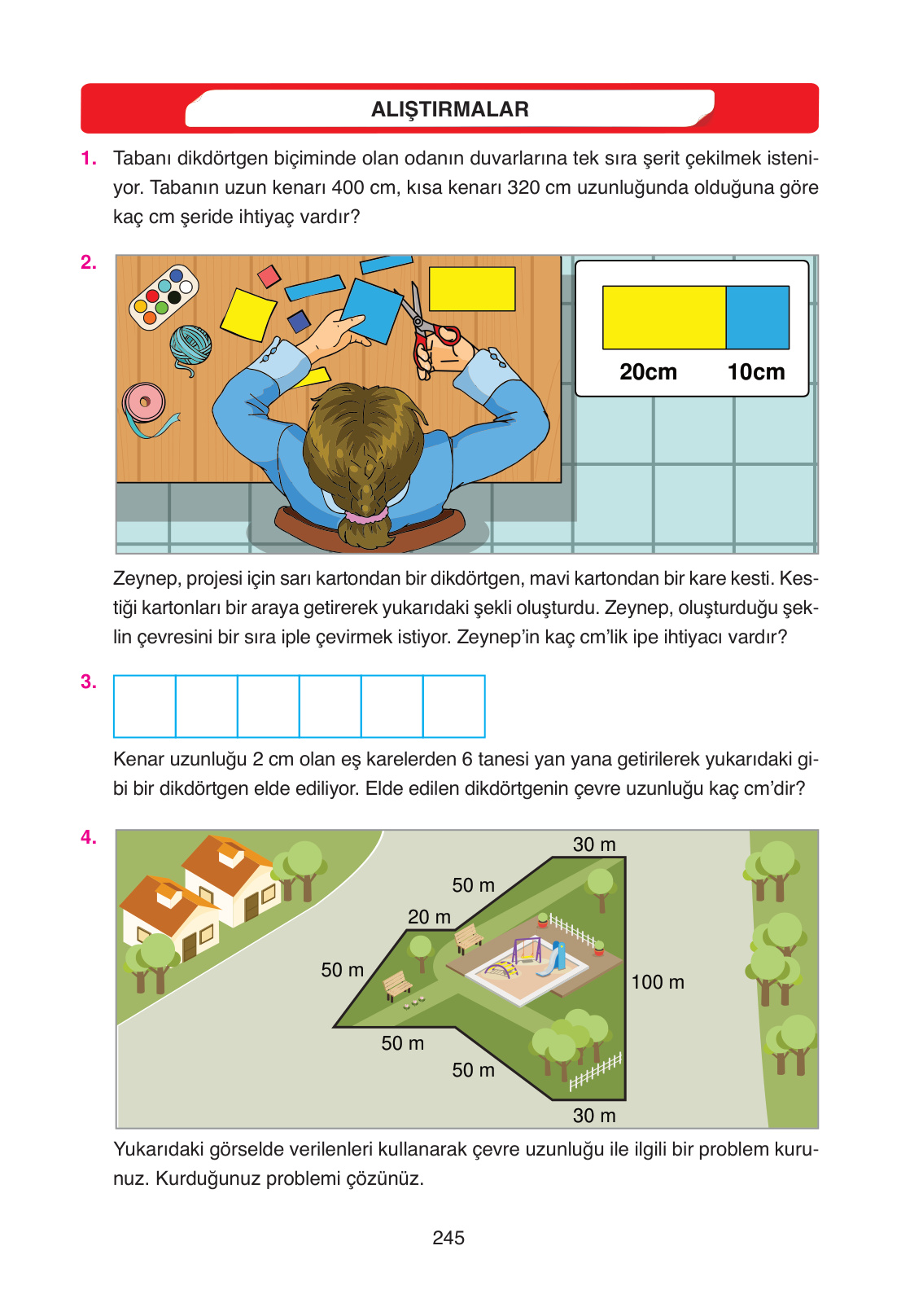 ALIŞTIRMALAR

1. Tabanı dikdörtgen biçiminde olan odanın duvarlarına tek sıra şerit çekilmek isteniyor. Tabanın uzun kenarı 400 cm, kısa kenarı 320 cm uzunluğunda olduğuna göre kaç cm şeride ihtiyaç vardır?

2.

20cm 10cm

Zeynep, projesi için sarı kartondan bir dikdörtgen, mavi kartondan bir kare kesti. Kestiği kartonları bir araya getirerek yukarıdaki şekli oluşturdu. Zeynep, oluşturduğu şeklin çevresini bir sıra iple çevirmek istiyor. Zeynep'in kaç cm'lik ipe ihtiyacı vardır?

3.

Kenar uzunluğu 2 cm olan eş karelerden 6 tanesi yan yana getirilerek yukarıdaki gibi bir dikdörtgen elde ediliyor. Elde edilen dikdörtgenin çevre uzunluğu kaç cm'dir?

4.

30 m
50 m
20 m
50 m
100 m
50 m
50 m
30 m

Yukarıdaki görselde verilenleri kullanarak çevre uzunluğu ile ilgili bir problem kurunuz. Kurduğunuz problemi çözünüz.

245