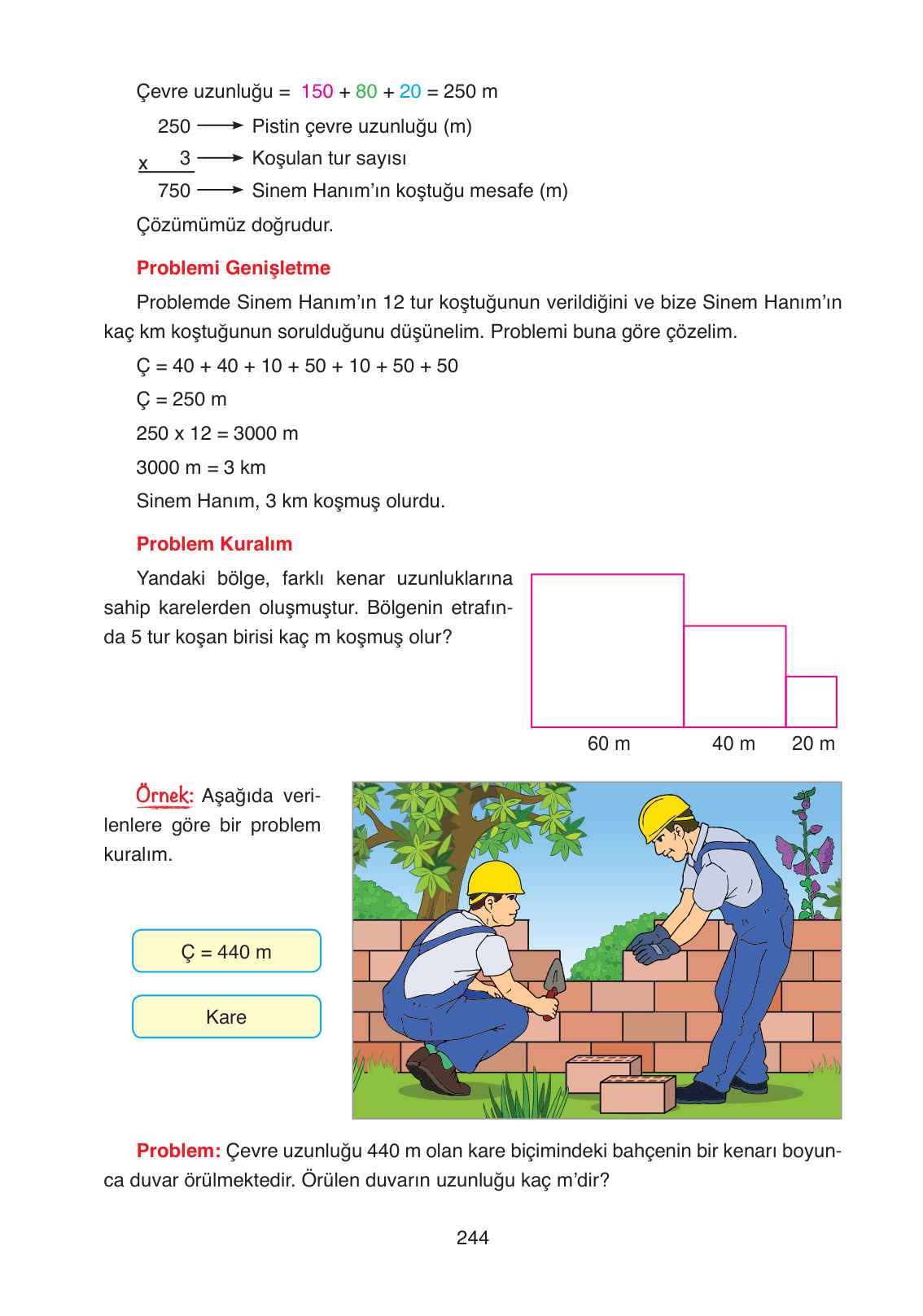 Çevre uzunluğu = 150 + 80 + 20 = 250 m

250 ⟶ Pistin çevre uzunluğu (m)
x 3 ⟶ Koşulan tur sayısı
750 ⟶ Sinem Hanım'ın koştuğu mesafe (m)

Çözümümüz doğrudur.

Problemi Genişletme

Problemde Sinem Hanım'ın 12 tur koştuğunun verildiğini ve bize Sinem Hanım'ın kaç km koştuğunun sorulduğunu düşünelim. Problemi buna göre çözelim.

Ç = 40 + 40 + 10 + 50 + 10 + 50 + 50

Ç = 250 m

250 x 12 = 3000 m

3000 m = 3 km

Sinem Hanım, 3 km koşmuş olurdu.

Problem Kuralım

Yandaki bölge, farklı kenar uzunluklarına sahip karelerden oluşmuştur. Bölgenin etrafında 5 tur koşan birisi kaç m koşmuş olur?

60 m
40 m
20 m

Örnek: Aşağıda verilenlere göre bir problem kuralım.

Ç = 440 m

Kare

Problem: Çevre uzunluğu 440 m olan kare biçimindeki bahçenin bir kenarı boyunca duvar örülmektedir. Örülen duvarın uzunluğu kaç m'dir?

244