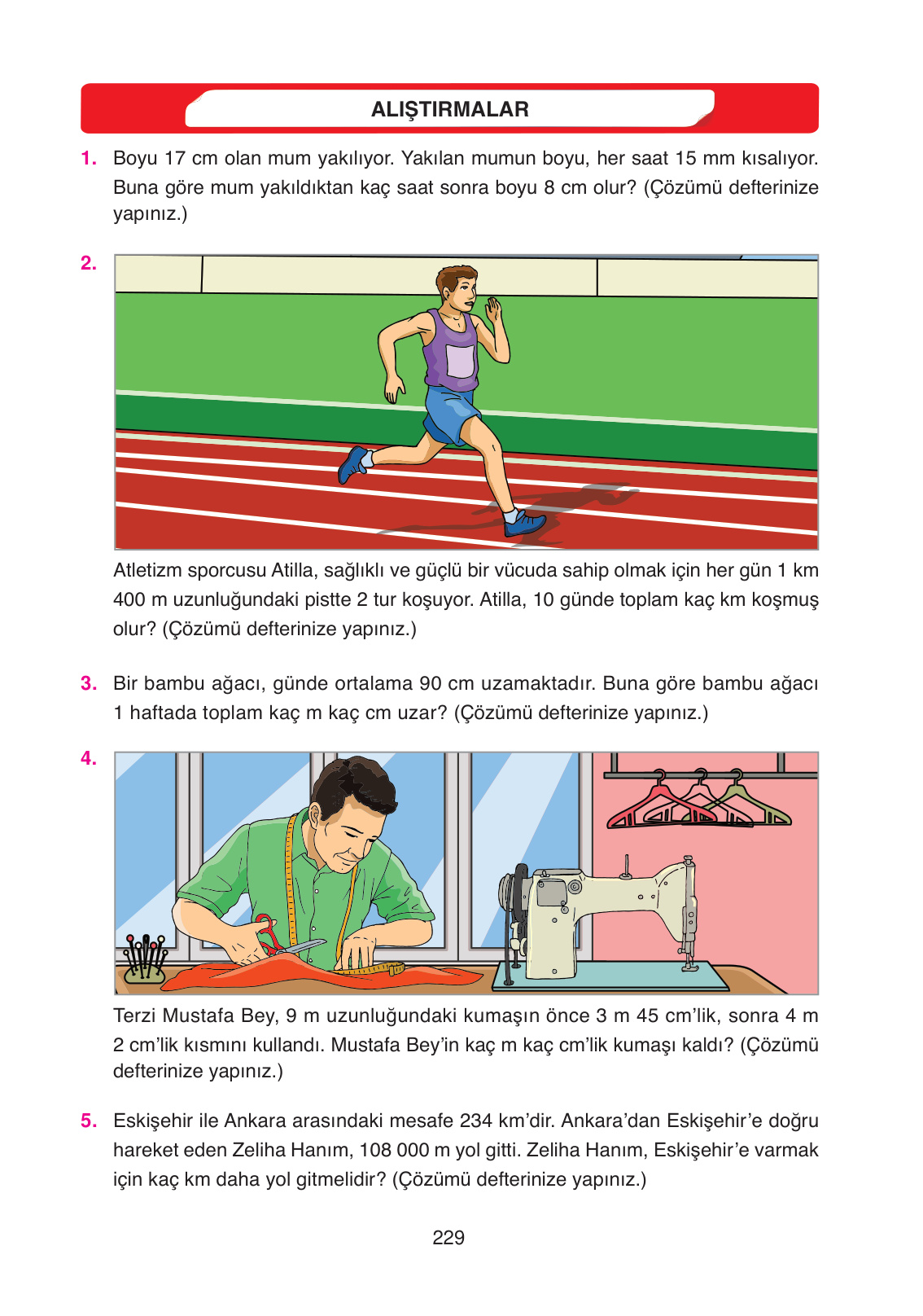 ALIŞTIRMALAR

1. Boyu 17 cm olan mum yakılıyor. Yakılan mumun boyu, her saat 15 mm kısalıyor. Buna göre mum yakıldıktan kaç saat sonra boyu 8 cm olur? (Çözümü defterinize yapınız.)

2.

Atletizm sporcusu Atilla, sağlıklı ve güçlü bir vücuda sahip olmak için her gün 1 km 400 m uzunluğundaki pistte 2 tur koşuyor. Atilla, 10 günde toplam kaç km koşmuş olur? (Çözümü defterinize yapınız.)

3. Bir bambu ağacı, günde ortalama 90 cm uzamaktadır. Buna göre bambu ağacı 1 haftada toplam kaç m kaç cm uzar? (Çözümü defterinize yapınız.)

4.

Terzi Mustafa Bey, 9 m uzunluğundaki kumaşın önce 3 m 45 cm'lik, sonra 4 m 2 cm'lik kısmını kullandı. Mustafa Bey'in kaç m kaç cm'lik kumaşı kaldı? (Çözümü defterinize yapınız.)

5. Eskişehir ile Ankara arasındaki mesafe 234 km'dir. Ankara'dan Eskişehir'e doğru hareket eden Zeliha Hanım, 108 000 m yol gitti. Zeliha Hanım, Eskişehir'e varmak için kaç km daha yol gitmelidir? (Çözümü defterinize yapınız.)

229