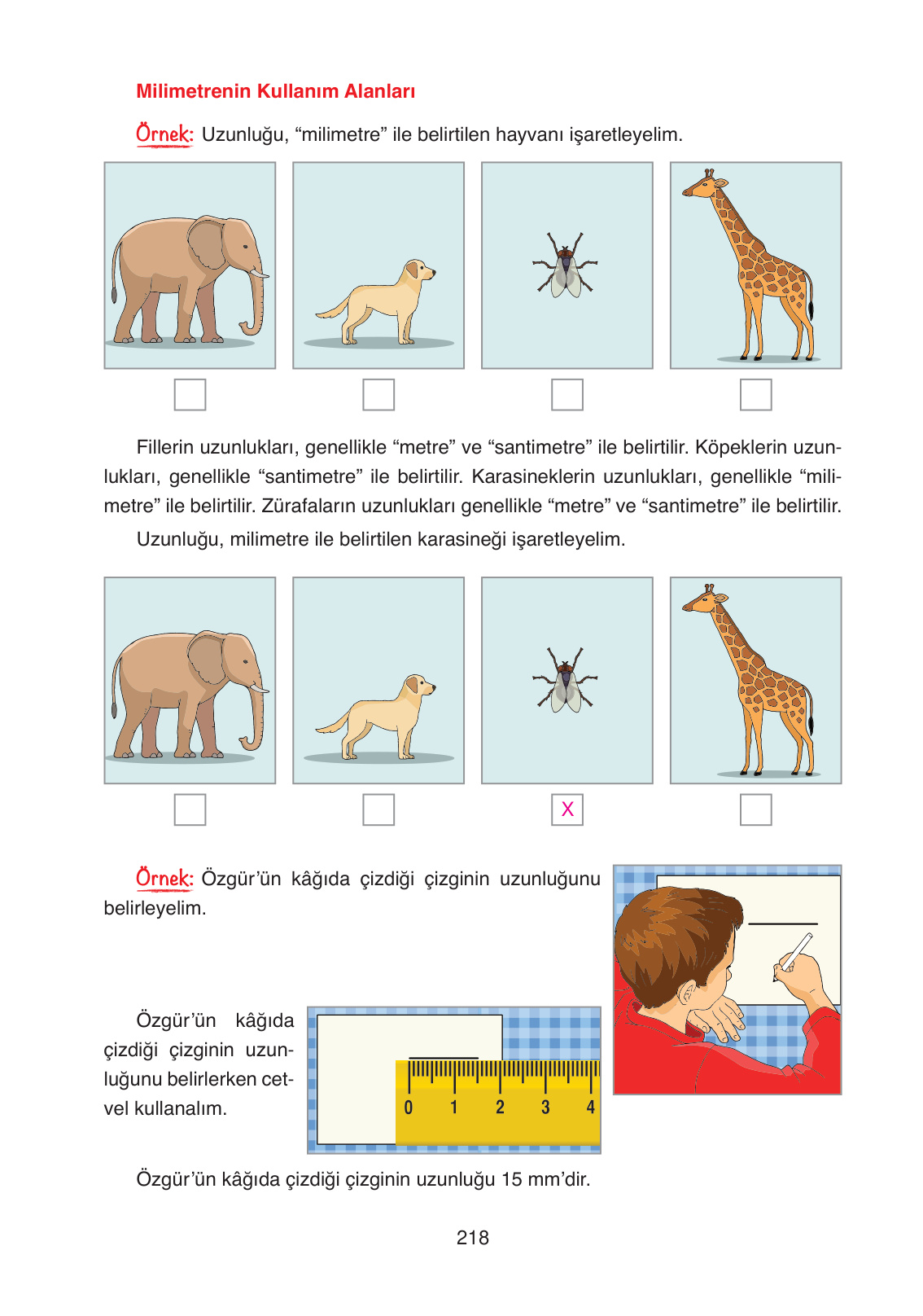 Milimetrenin Kullanım Alanları

Örnek: Uzunluğu, “milimetre” ile belirtilen hayvanı işaretleyelim.

Fillerin uzunlukları, genellikle “metre” ve “santimetre” ile belirtilir. Köpeklerin uzunlukları, genellikle “santimetre” ile belirtilir. Karasineklerin uzunlukları, genellikle “milimetre” ile belirtilir. Zürafaların uzunlukları genellikle “metre” ve “santimetre” ile belirtilir.

Uzunluğu, milimetre ile belirtilen karasineği işaretleyelim.

X

Örnek: Özgür’ün kâğıda çizdiği çizginin uzunluğunu belirleyelim.

Özgür’ün kâğıda çizdiği çizginin uzunluğunu belirlerken cetvel kullanalım.

0 1 2 3 4

Özgür’ün kâğıda çizdiği çizginin uzunluğu 15 mm’dir.

218