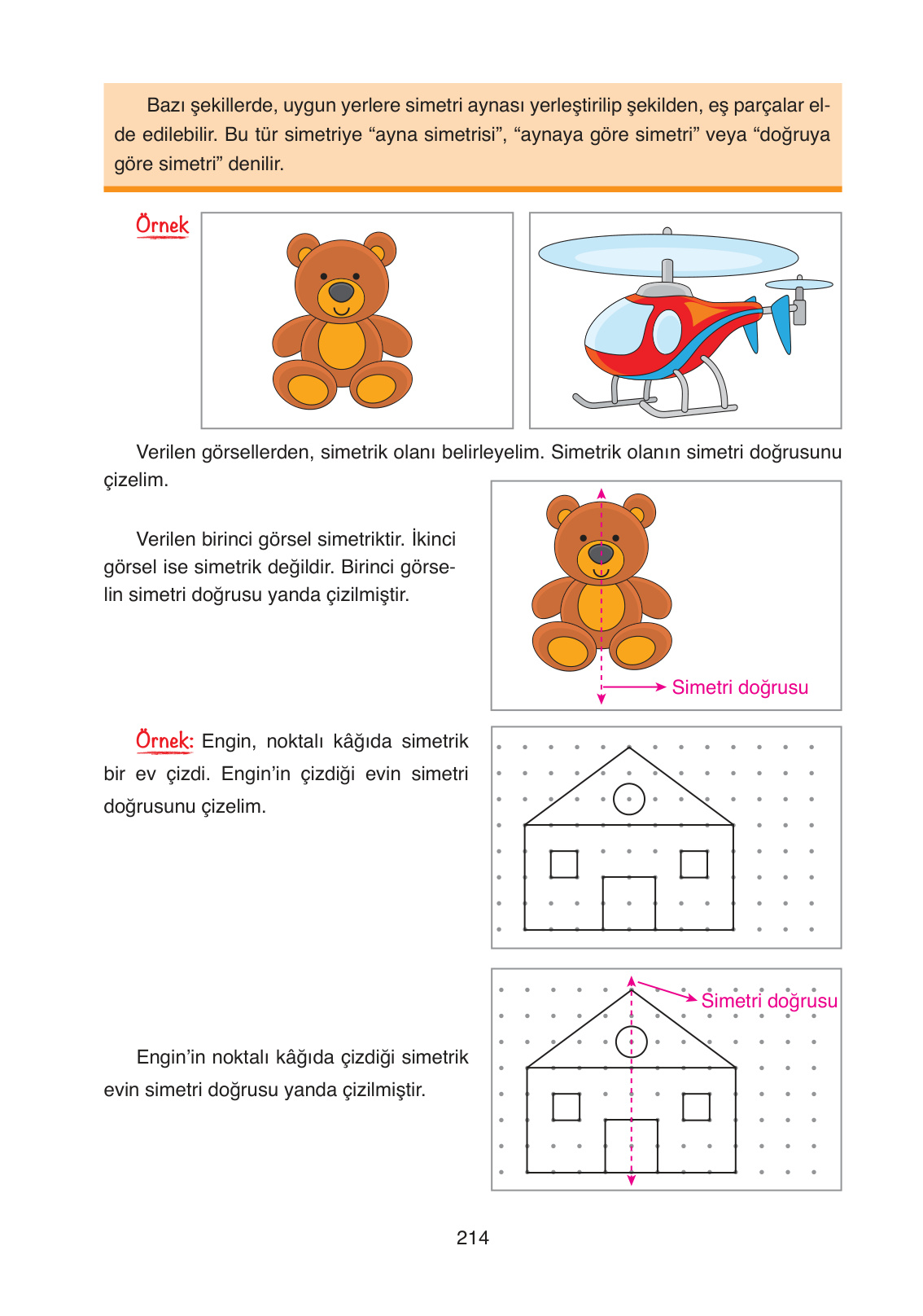 Bazı şekillerde, uygun yerlere simetri aynası yerleştirilip şekilden, eş parçalar elde edilebilir. Bu tür simetriye “ayna simetrisi”, “aynaya göre simetri” veya “doğruya göre simetri” denilir.

Örnek

Verilen görsellerden, simetrik olanı belirleyelim. Simetrik olanın simetri doğrusunu çizelim.

Verilen birinci görsel simetriktir. İkinci görsel ise simetrik değildir. Birinci görselin simetri doğrusu yanda çizilmiştir.

Simetri doğrusu

Örnek: Engin, noktalı kâğıda simetrik bir ev çizdi. Engin’in çizdiği evin simetri doğrusunu çizelim.

Simetri doğrusu

Engin’in noktalı kâğıda çizdiği simetrik evin simetri doğrusu yanda çizilmiştir.

214