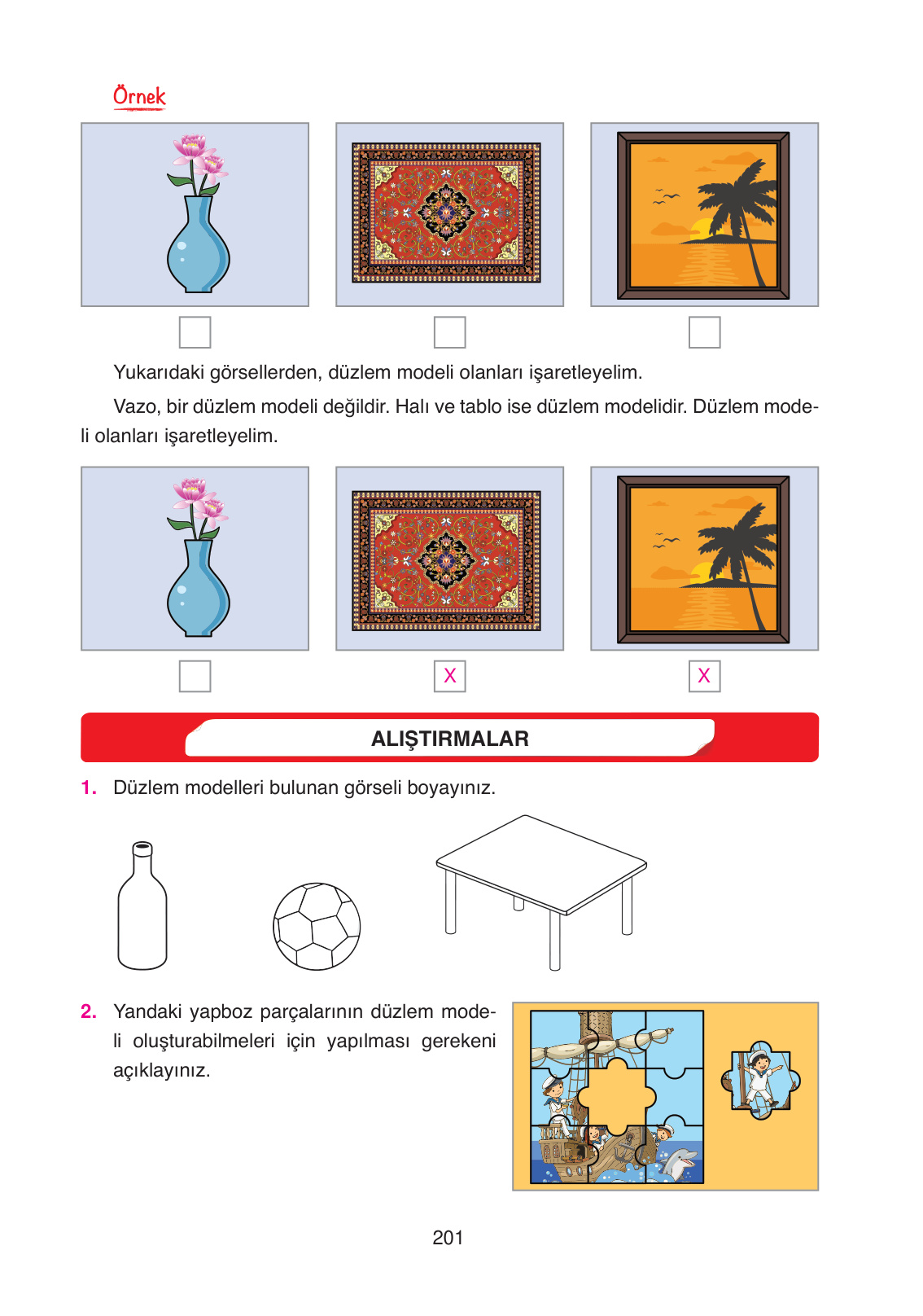 Örnek

Yukarıdaki görsellerden, düzlem modeli olanları işaretleyelim.

Vazo, bir düzlem modeli değildir. Halı ve tablo ise düzlem modelidir. Düzlem modeli olanları işaretleyelim.

X

X

ALIŞTIRMALAR

1. Düzlem modelleri bulunan görseli boyayınız.

2. Yandaki yapboz parçalarının düzlem modeli oluşturabilmeleri için yapılması gerekeni açıklayınız.

201