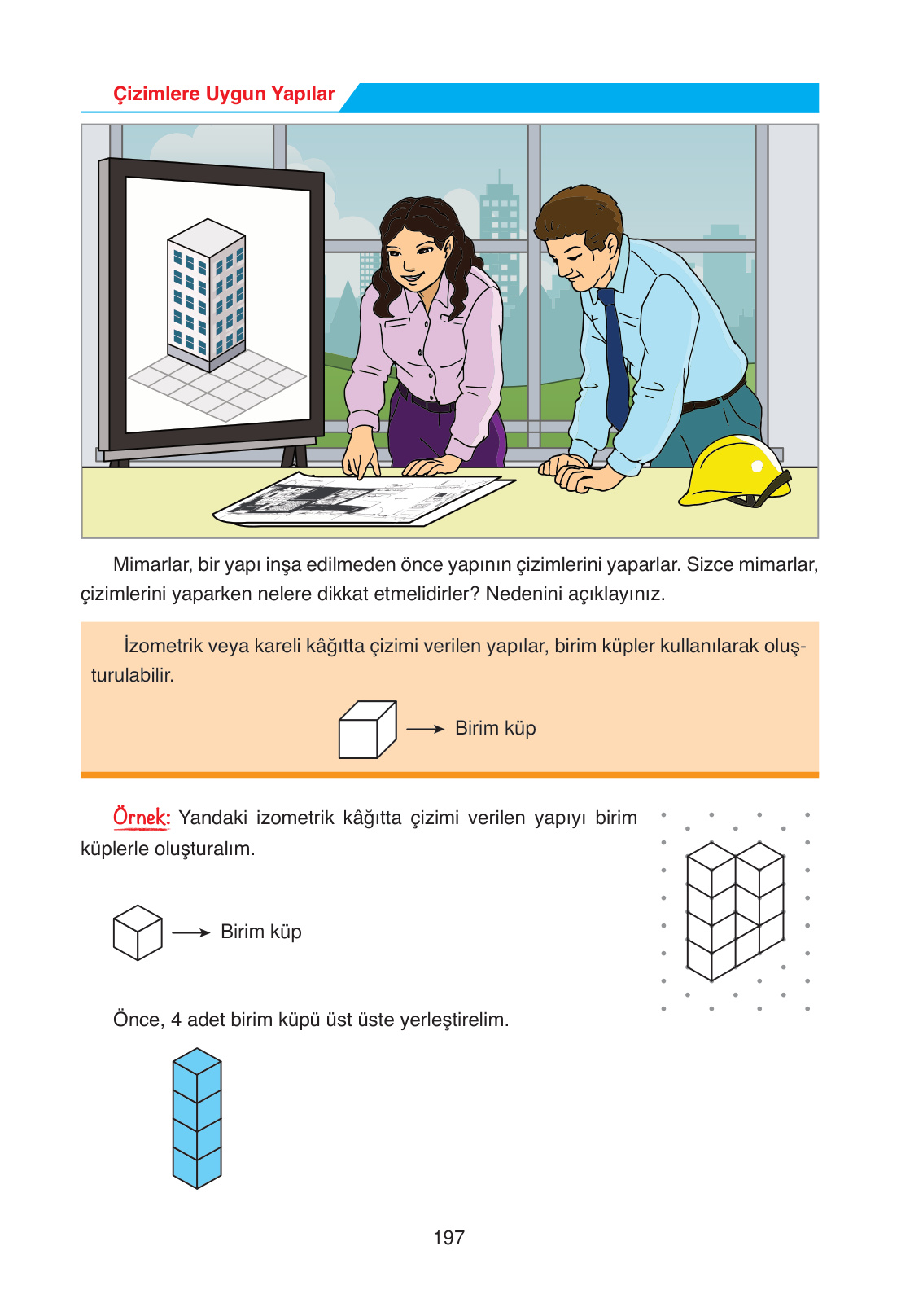 Çizimlere Uygun Yapılar

Mimarlar, bir yapı inşa edilmeden önce yapının çizimlerini yaparlar. Sizce mimarlar, çizimlerini yaparken nelere dikkat etmelidirler? Nedenini açıklayınız.

İzometrik veya kareli kâğıtta çizimi verilen yapılar, birim küpler kullanılarak oluşturulabilir.

Birim küp

Örnek: Yandaki izometrik kâğıtta çizimi verilen yapıyı birim küplerle oluşturalım.

Birim küp

Önce, 4 adet birim küpü üst üste yerleştirelim.

197