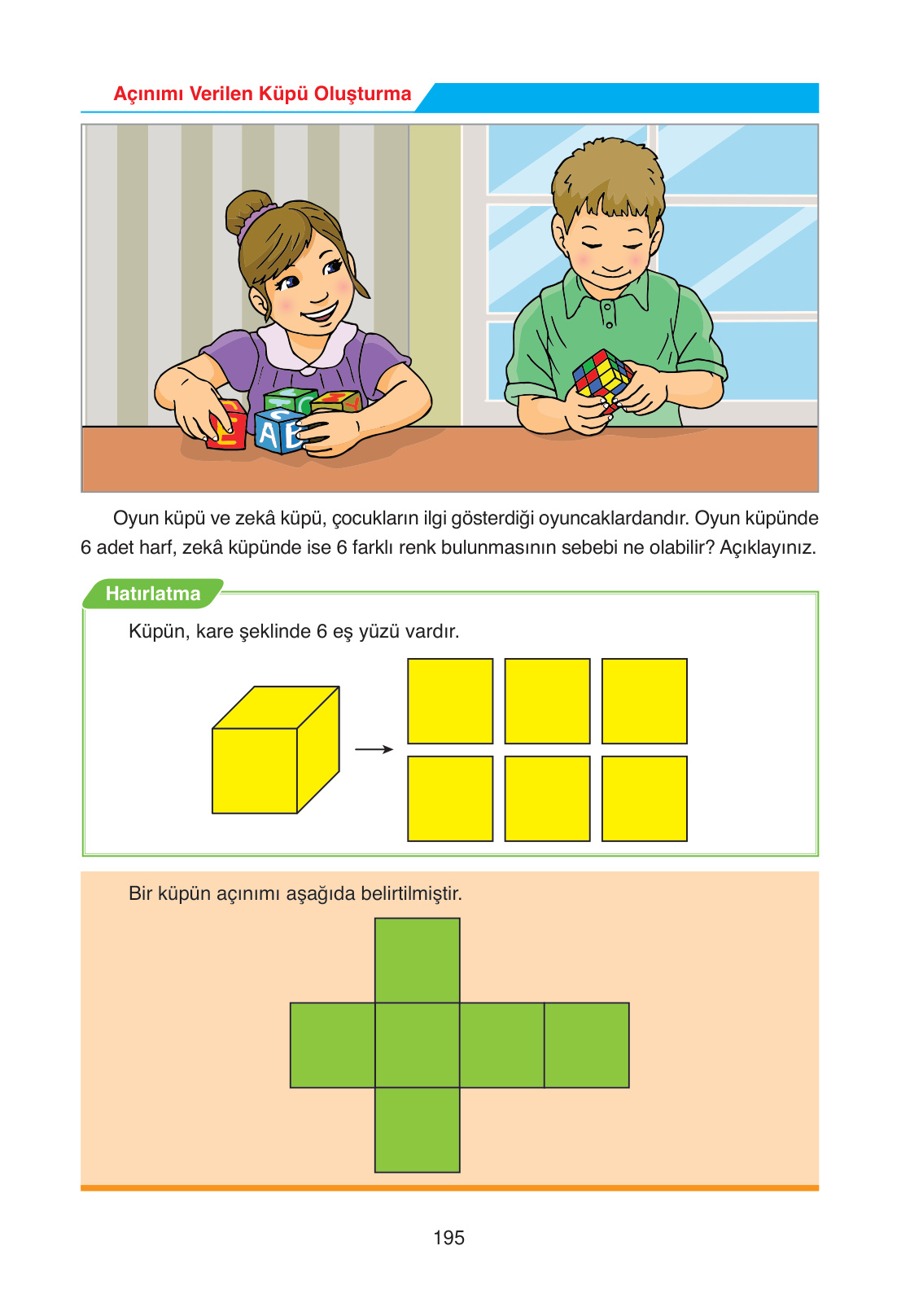 Açınımı Verilen Küpü Oluşturma

A B

Oyun küpü ve zekâ küpü, çocukların ilgi gösterdiği oyuncaklardandır. Oyun küpünde 6 adet harf, zekâ küpünde ise 6 farklı renk bulunmasının sebebi ne olabilir? Açıklayınız.

Hatırlatma

Küpün, kare şeklinde 6 eş yüzü vardır.

Bir küpün açınımı aşağıda belirtilmiştir.

195