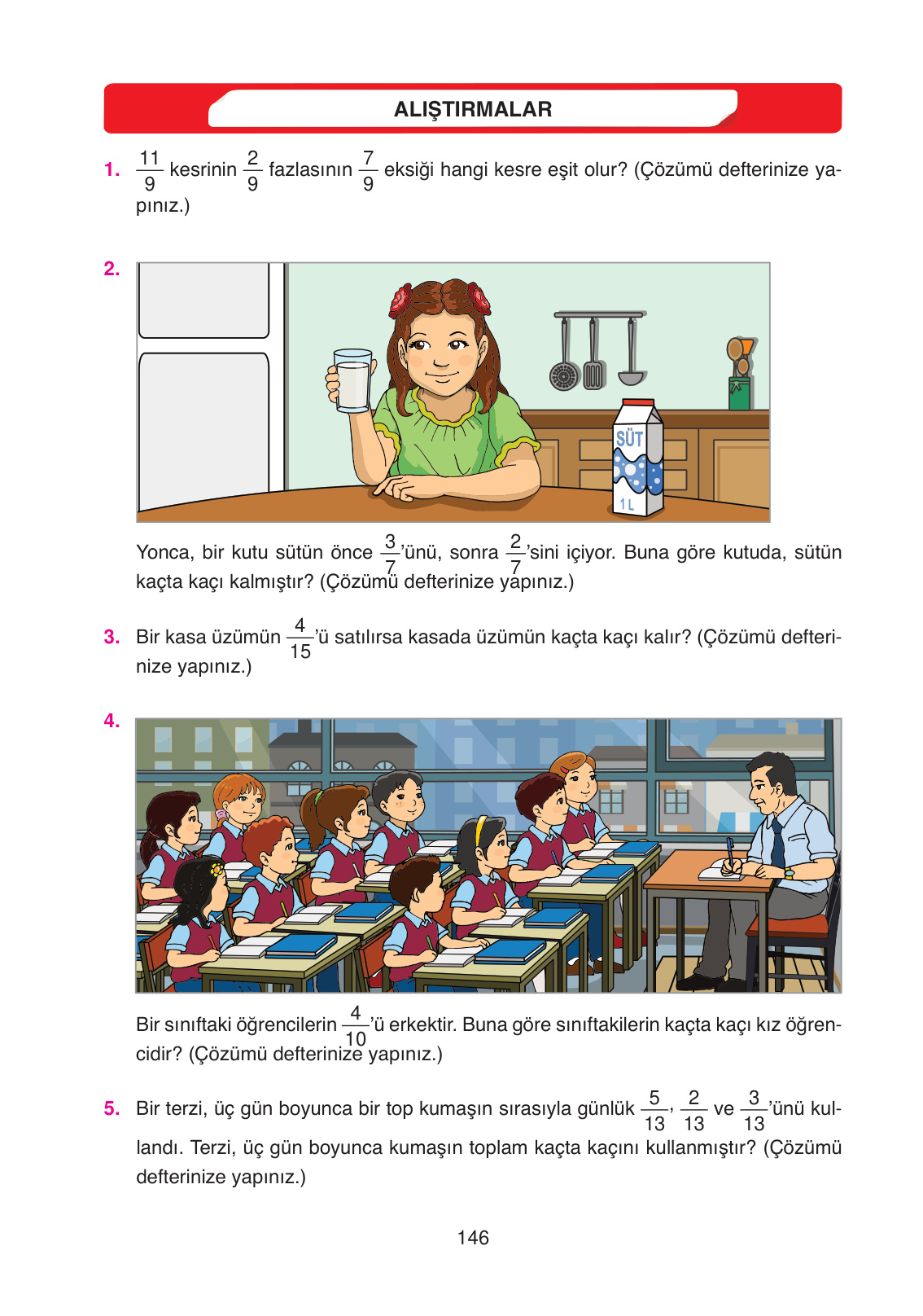 ALIŞTIRMALAR

1. $\frac{11}{9}$ kesrinin $\frac{2}{9}$ fazlasının $\frac{7}{9}$ eksiği hangi kesre eşit olur? (Çözümü defterinize yapınız.)

2.

SÜT
1 L

Yonca, bir kutu sütün önce $\frac{3}{7}$'ünü, sonra $\frac{2}{7}$'sini içiyor. Buna göre kutuda, sütün kaçta kaçı kalmıştır? (Çözümü defterinize yapınız.)

3. Bir kasa üzümün $\frac{4}{15}$'ü satılırsa kasada üzümün kaçta kaçı kalır? (Çözümü defterinize yapınız.)

4.

Bir sınıftaki öğrencilerin $\frac{4}{10}$'ü erkektir. Buna göre sınıftakilerin kaçta kaçı kız öğrencidir? (Çözümü defterinize yapınız.)

5. Bir terzi, üç gün boyunca bir top kumaşın sırasıyla günlük $\frac{5}{13}$, $\frac{2}{13}$ ve $\frac{3}{13}$'ünü kullandı. Terzi, üç gün boyunca kumaşın toplam kaçta kaçını kullanmıştır? (Çözümü defterinize yapınız.)

146