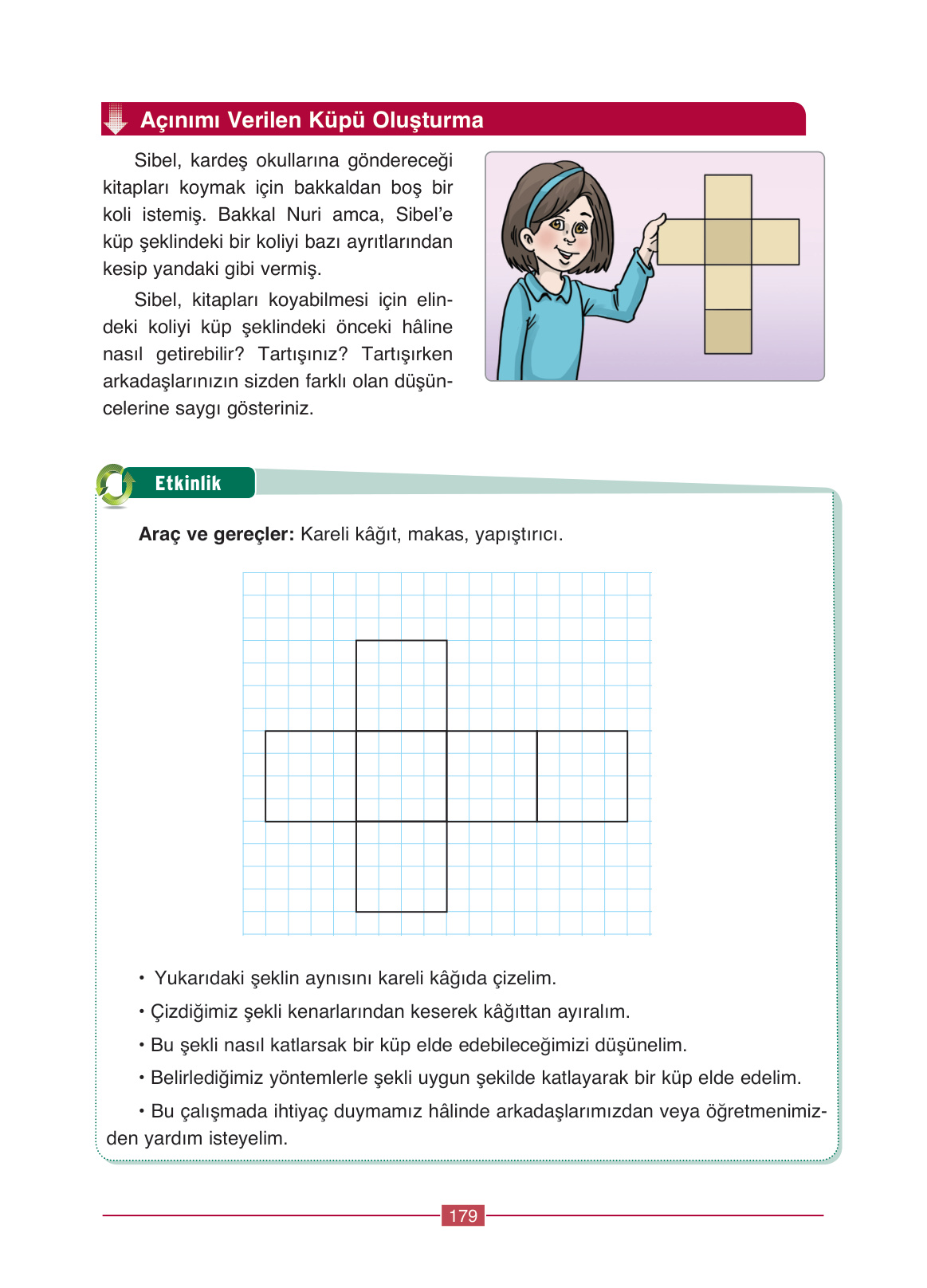 Açınımı Verilen Küpü Oluşturma

Sibel, kardeş okullarına göndereceği kitapları koymak için bakkaldan boş bir koli istemiş. Bakkal Nuri amca, Sibel'e küp şeklindeki bir koliyi bazı ayrıtlarından kesip yandaki gibi vermiş.

Sibel, kitapları koyabilmesi için elindeki koliyi küp şeklindeki önceki hâline nasıl getirebilir? Tartışınız? Tartışırken arkadaşlarınızın sizden farklı olan düşüncelerine saygı gösteriniz.

Etkinlik

**Araç ve gereçler:** Kareli kâğıt, makas, yapıştırıcı.

• Yukarıdaki şeklin aynısını kareli kâğıda çizelim.

• Çizdiğimiz şekli kenarlarından keserek kâğıttan ayıralım.

• Bu şekli nasıl katlarsak bir küp elde edebileceğimizi düşünelim.

• Belirlediğimiz yöntemlerle şekli uygun şekilde katlayarak bir küp elde edelim.

• Bu çalışmada ihtiyaç duymamız hâlinde arkadaşlarımızdan veya öğretmenimizden yardım isteyelim.

179