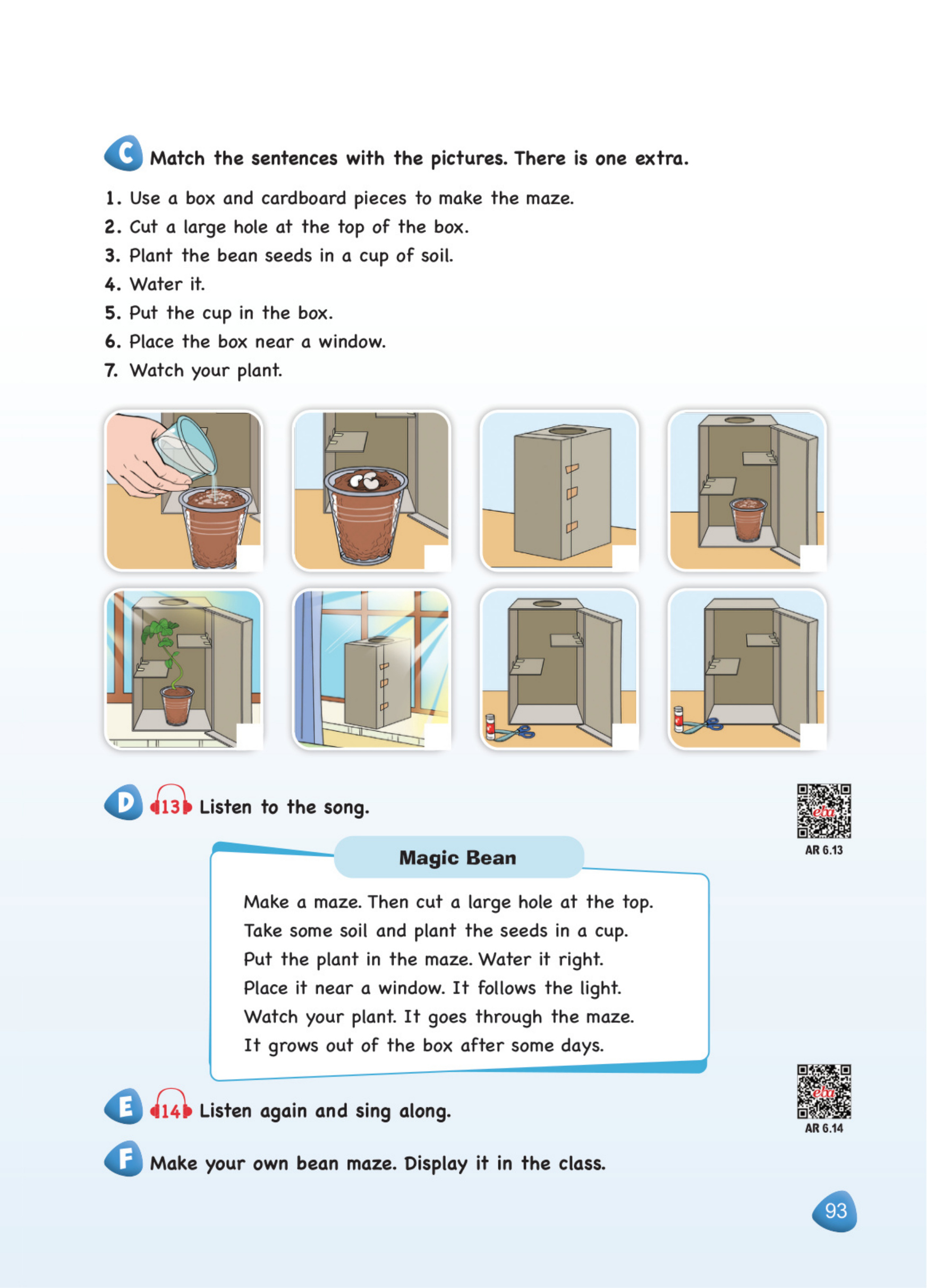 C Match the sentences with the pictures. There is one extra.

1. Use a box and cardboard pieces to make the maze.
2. Cut a large hole at the top of the box.
3. Plant the bean seeds in a cup of soil.
4. Water it.
5. Put the cup in the box.
6. Place the box near a window.
7. Watch your plant.

D 13 Listen to the song.

eba
AR 6.13

Magic Bean

Make a maze. Then cut a large hole at the top.
Take some soil and plant the seeds in a cup.
Put the plant in the maze. Water it right.
Place it near a window. It follows the light.
Watch your plant. It goes through the maze.
It grows out of the box after some days.

E 14 Listen again and sing along.

eba
AR 6.14

F Make your own bean maze. Display it in the class.

93