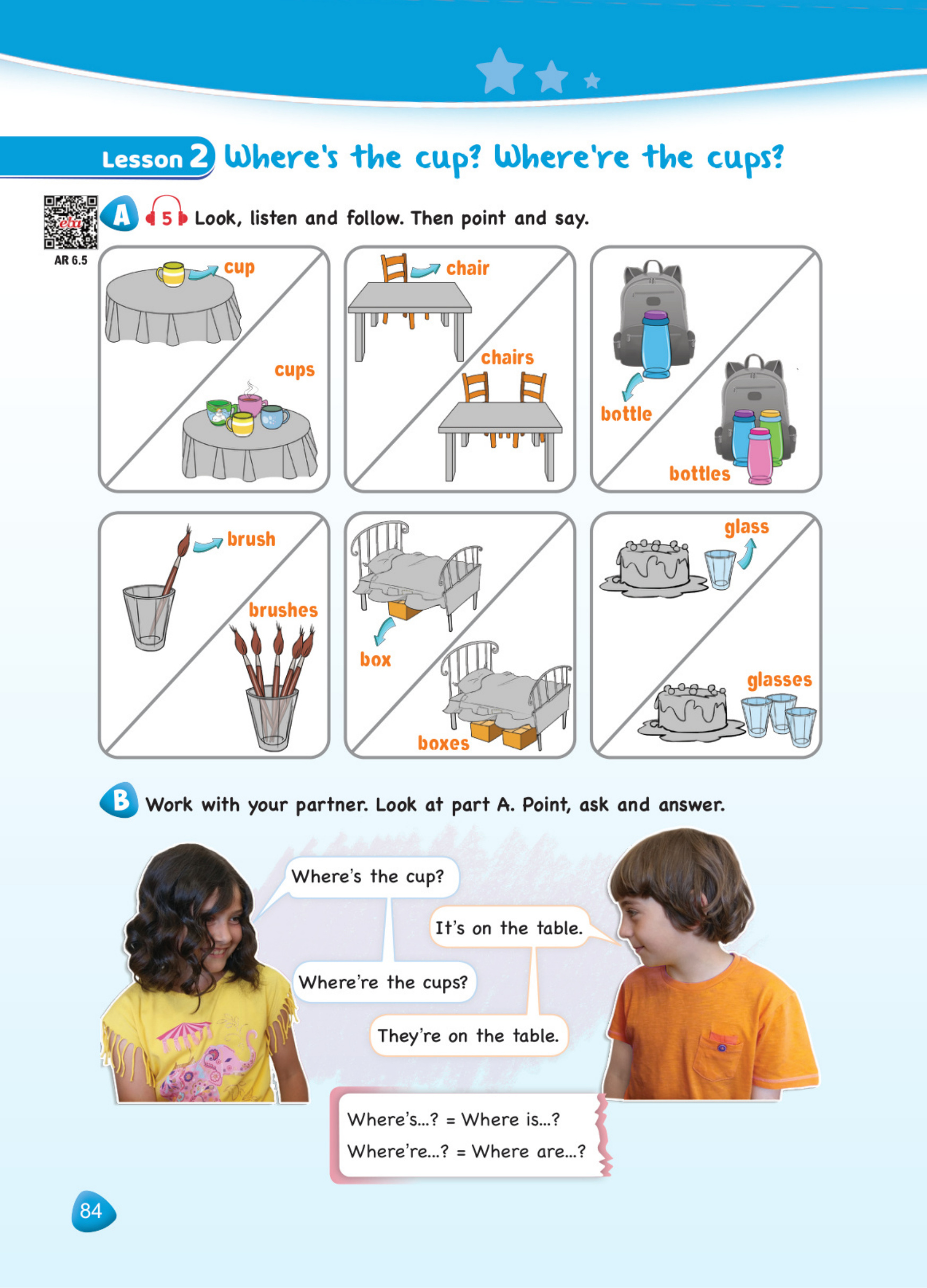 Lesson 2 Where's the cup? Where're the cups?

eba

AR 6.5

A 5 Look, listen and follow. Then point and say.

cup

cups

chair

chairs

bottle

bottles

brush

brushes

box

boxes

glass

glasses

B Work with your partner. Look at part A. Point, ask and answer.

Where's the cup?

It's on the table.

Where're the cups?

They're on the table.

Where's...? = Where is...?
Where're...? = Where are...?

84