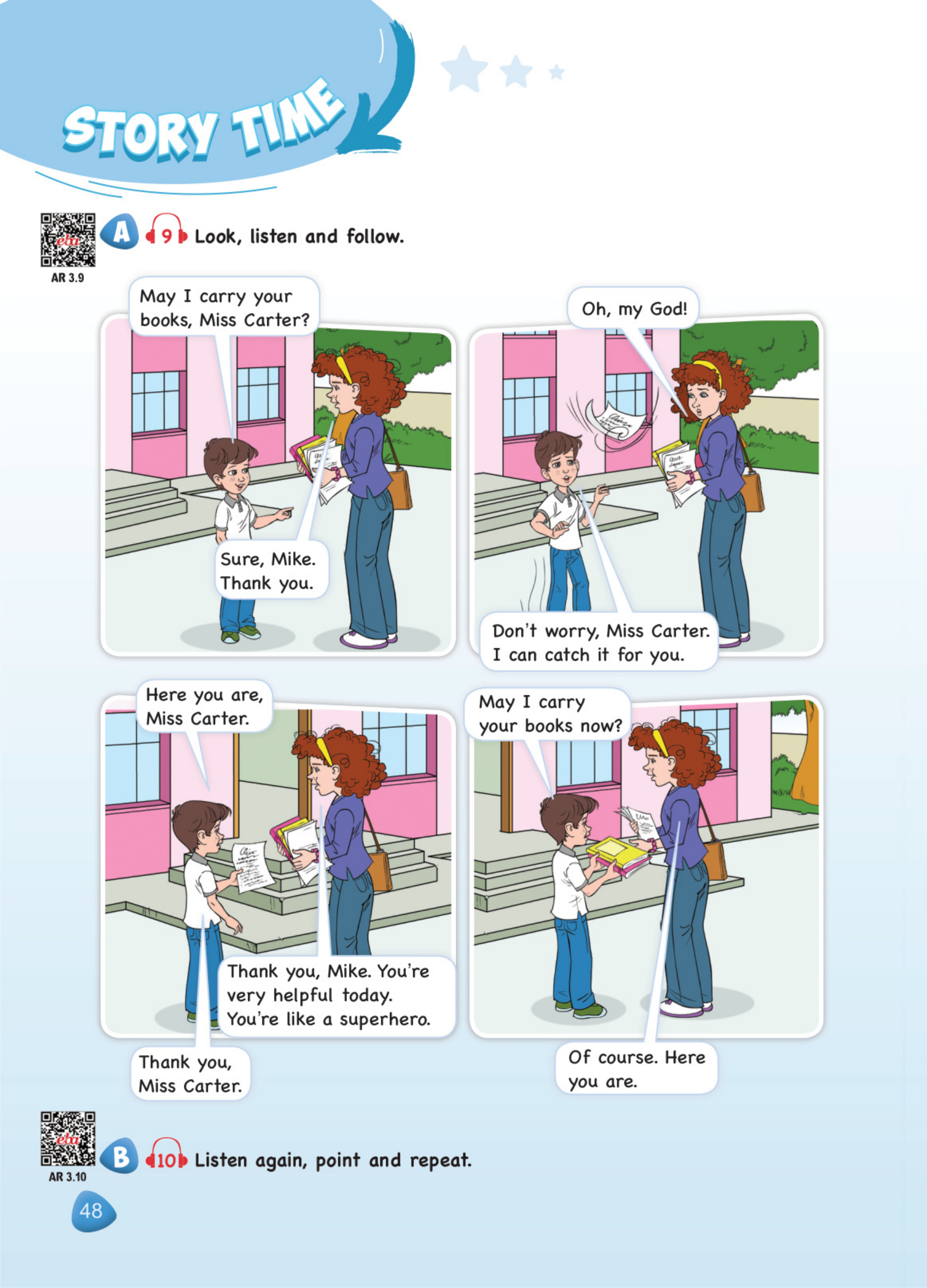 STORY TIME

eba AR 3.9

A 9 Look, listen and follow.

May I carry your books, Miss Carter?

Sure, Mike. Thank you.

Oh, my God!

Don't worry, Miss Carter. I can catch it for you.

Here you are, Miss Carter.

Thank you, Mike. You're very helpful today. You're like a superhero.

Thank you, Miss Carter.

May I carry your books now?

Of course. Here you are.

eba AR 3.10

B 10 Listen again, point and repeat.

48