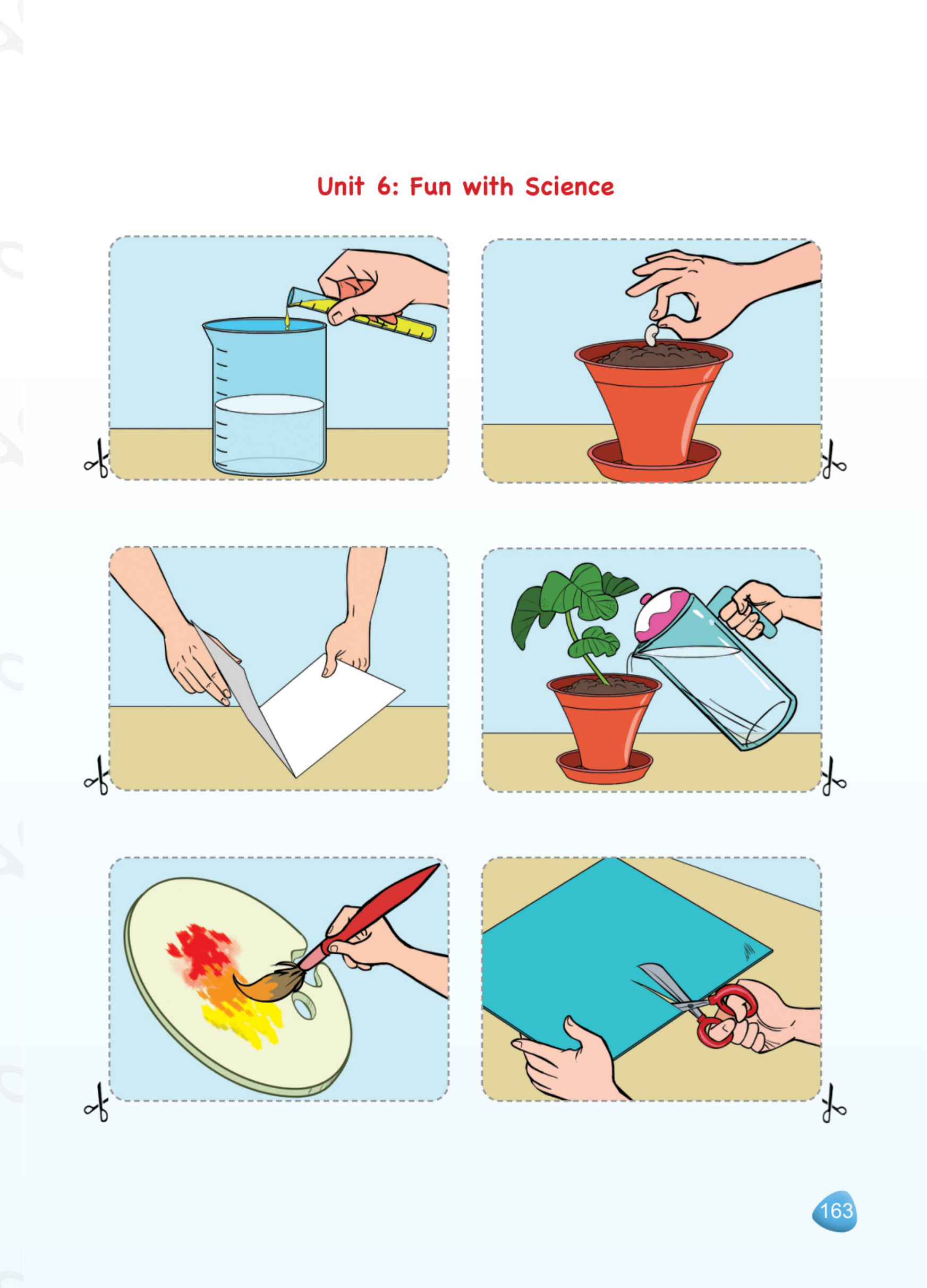 Unit 6: Fun with Science

163