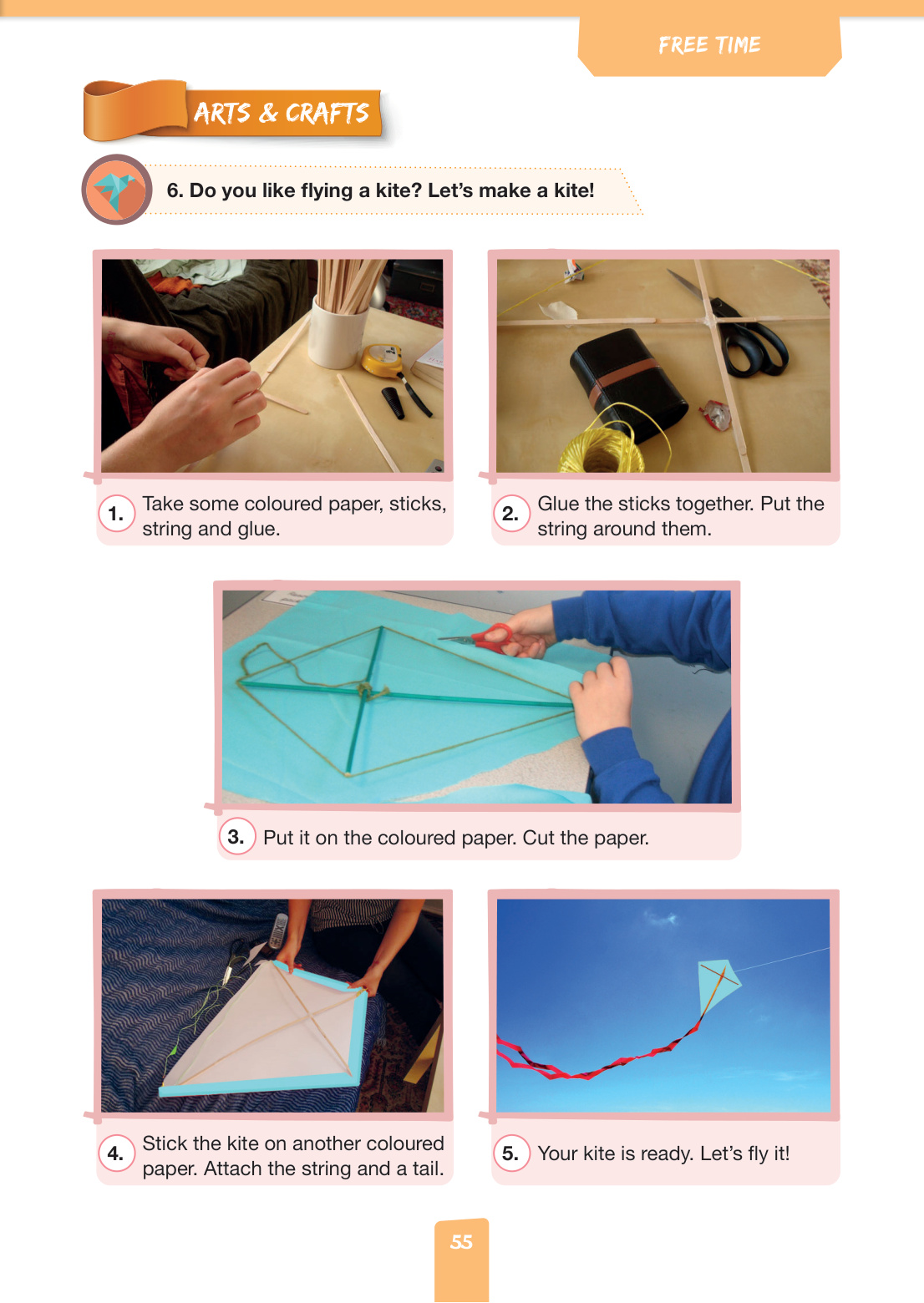 FREE TIME

ARTS & CRAFTS

6. Do you like flying a kite? Let's make a kite!

1. Take some coloured paper, sticks, string and glue.

2. Glue the sticks together. Put the string around them.

3. Put it on the coloured paper. Cut the paper.

4. Stick the kite on another coloured paper. Attach the string and a tail.

5. Your kite is ready. Let's fly it!

55