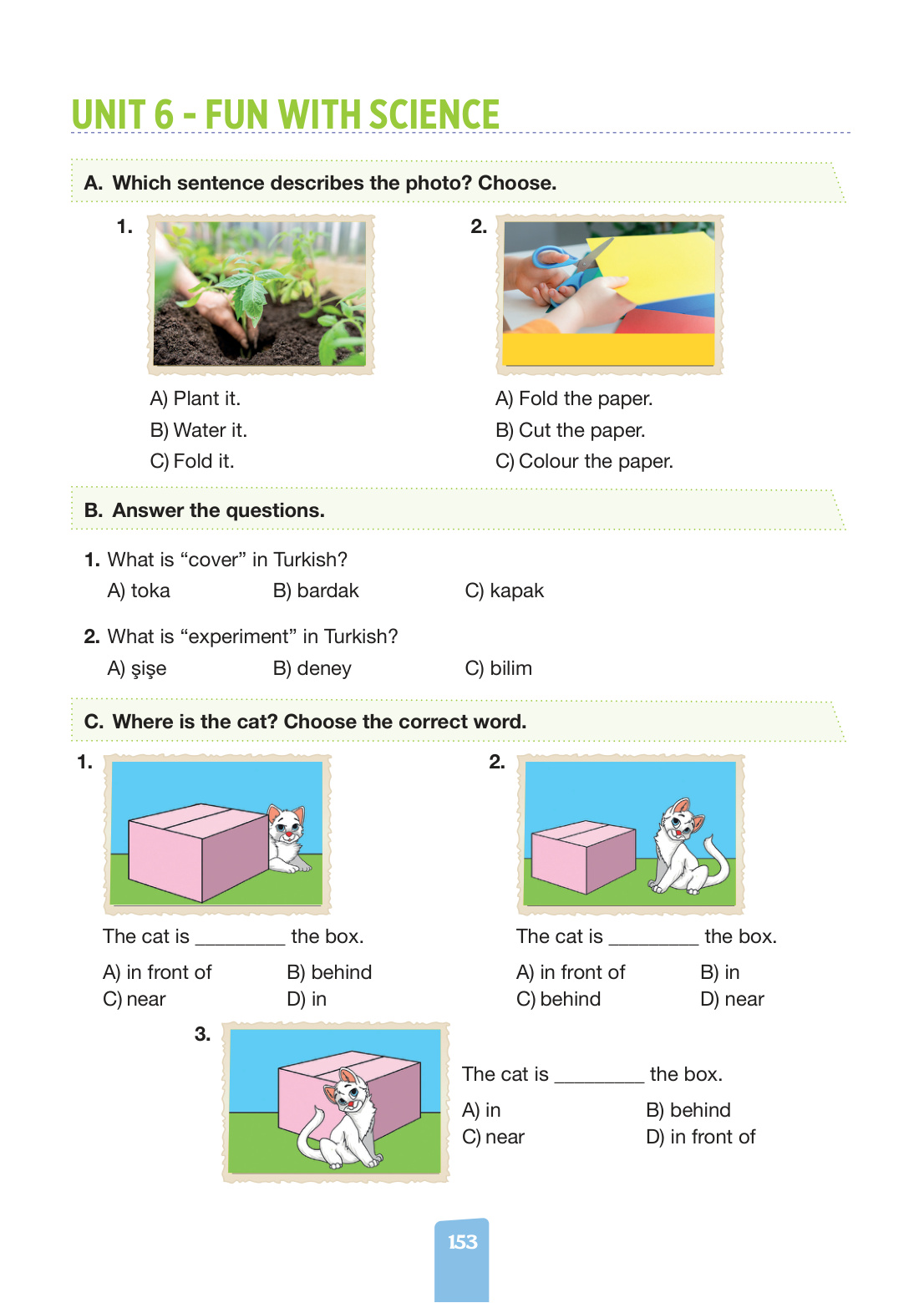 UNIT 6 - FUN WITH SCIENCE

A. Which sentence describes the photo? Choose.

1.

A) Plant it.
B) Water it.
C) Fold it.

2.

A) Fold the paper.
B) Cut the paper.
C) Colour the paper.

B. Answer the questions.

1. What is “cover” in Turkish?
A) toka B) bardak C) kapak

2. What is “experiment” in Turkish?
A) şişe B) deney C) bilim

C. Where is the cat? Choose the correct word.

1.

The cat is _________ the box.
A) in front of B) behind
C) near D) in

2.

The cat is _________ the box.
A) in front of B) in
C) behind D) near

3.

The cat is _________ the box.
A) in B) behind
C) near D) in front of

153