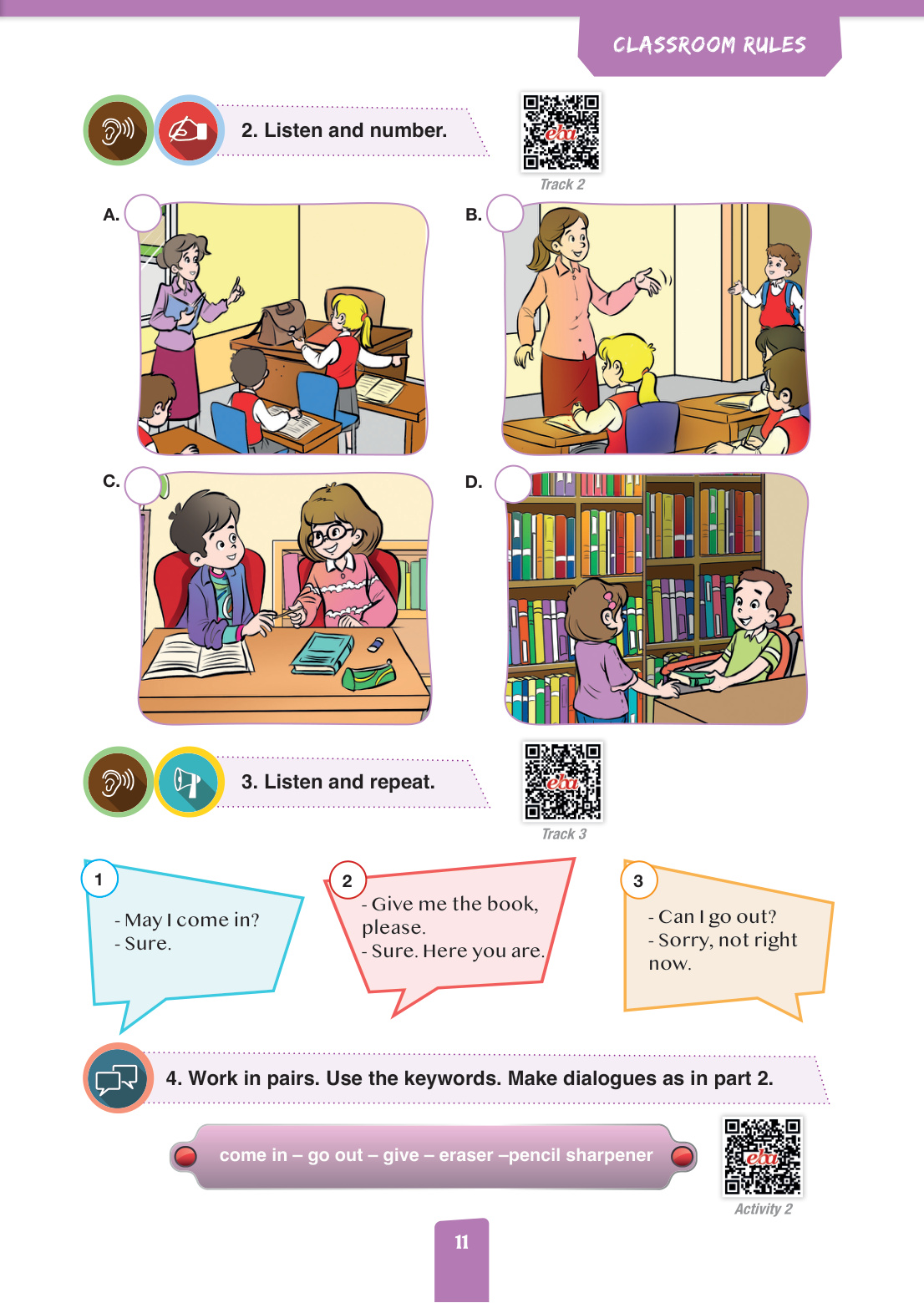 CLASSROOM RULES

2. Listen and number.

eba

Track 2

A.

B.

C.

D.

3. Listen and repeat.

eba

Track 3

1

- May I come in?
- Sure.

2

- Give me the book, please.
- Sure. Here you are.

3

- Can I go out?
- Sorry, not right now.

4. Work in pairs. Use the keywords. Make dialogues as in part 2.

come in – go out – give – eraser –pencil sharpener

eba

Activity 2

11