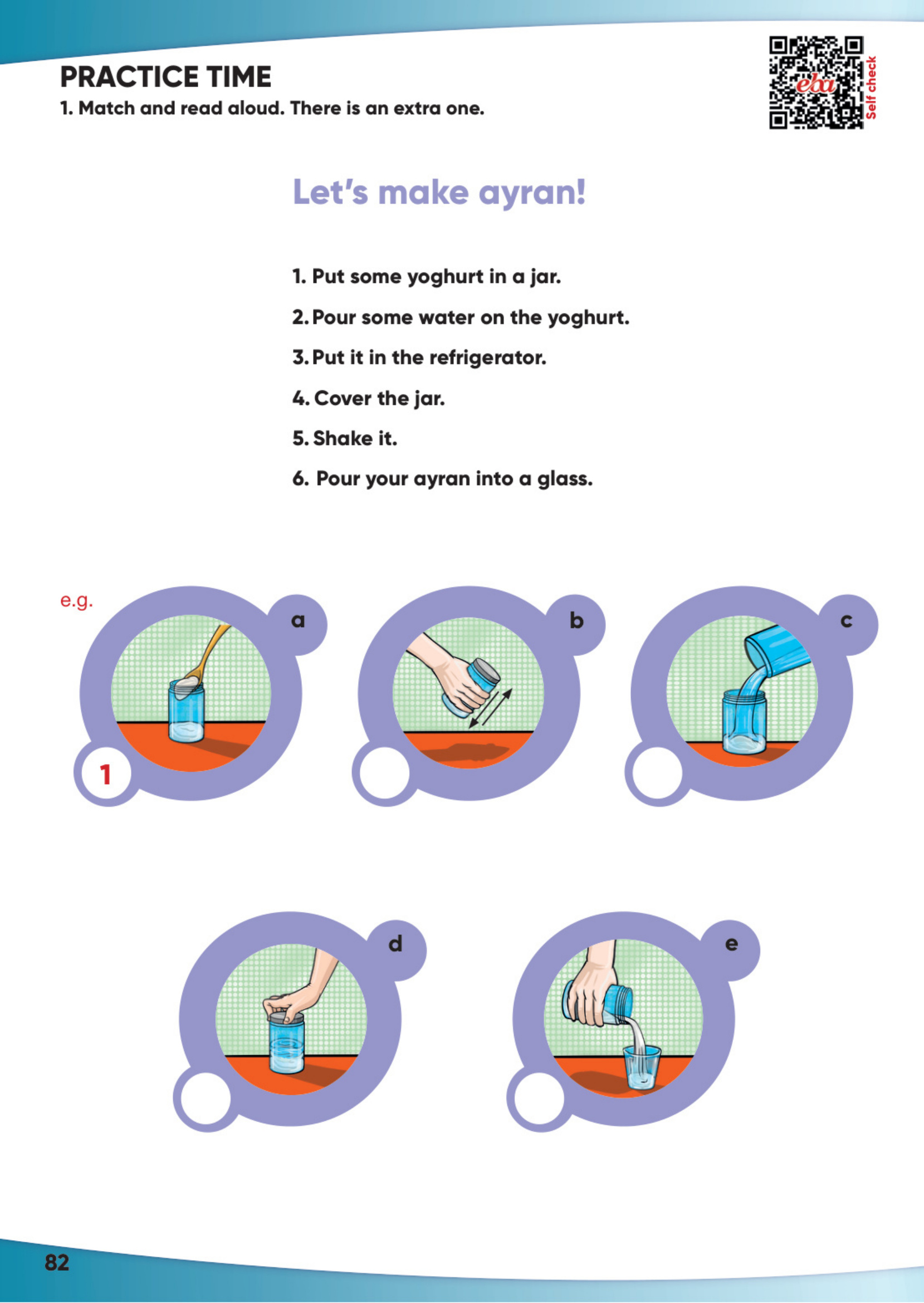 PRACTICE TIME
1. Match and read aloud. There is an extra one.

eba
Self check

Let's make ayran!

1. Put some yoghurt in a jar.
2. Pour some water on the yoghurt.
3. Put it in the refrigerator.
4. Cover the jar.
5. Shake it.
6. Pour your ayran into a glass.

e.g.
a
1
b
c
d
e

82