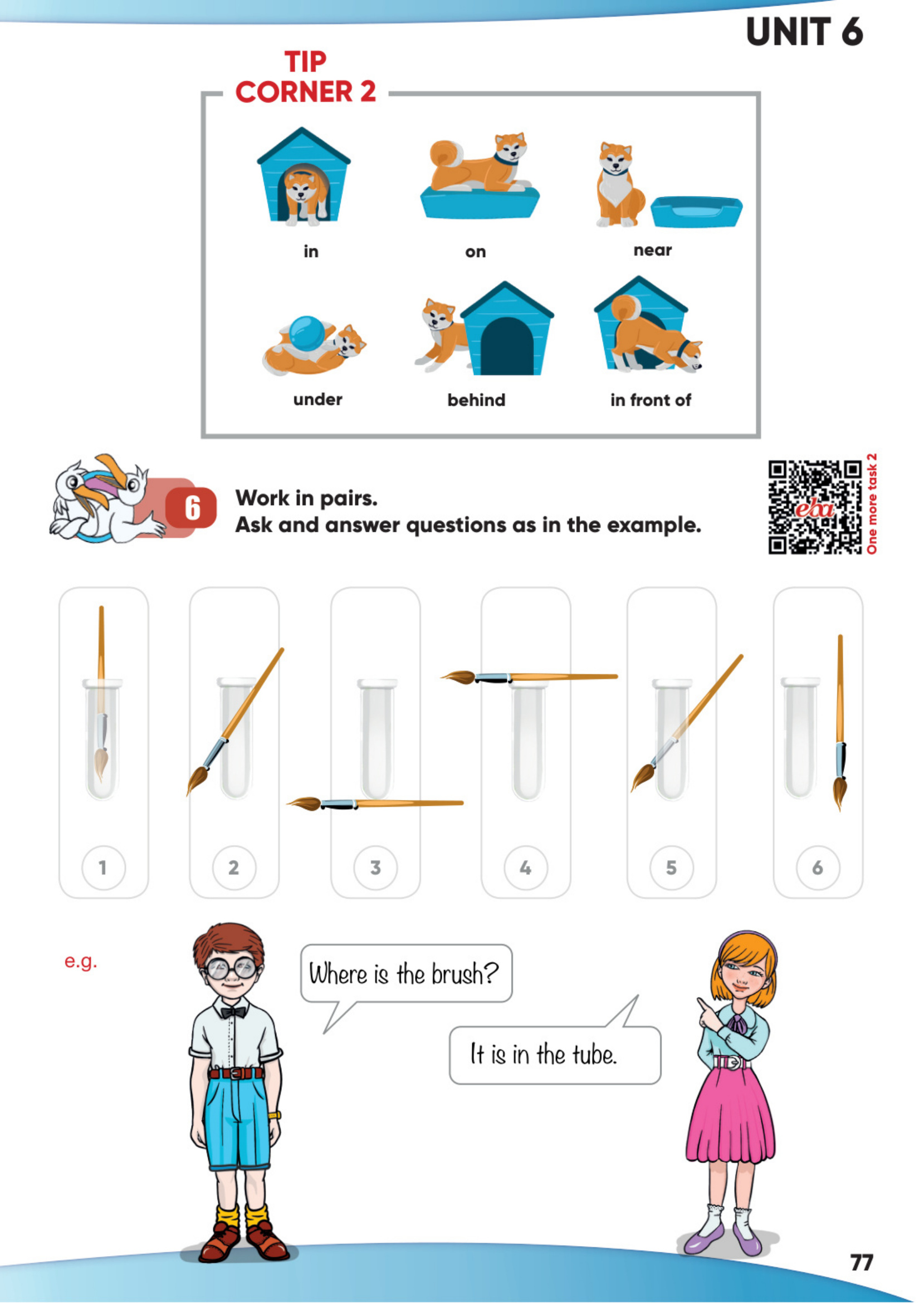 UNIT 6

TIP CORNER 2

in
on
near
under
behind
in front of

6 Work in pairs.
Ask and answer questions as in the example.

eba
One more task 2

1
2
3
4
5
6

e.g.

Where is the brush?

It is in the tube.

77