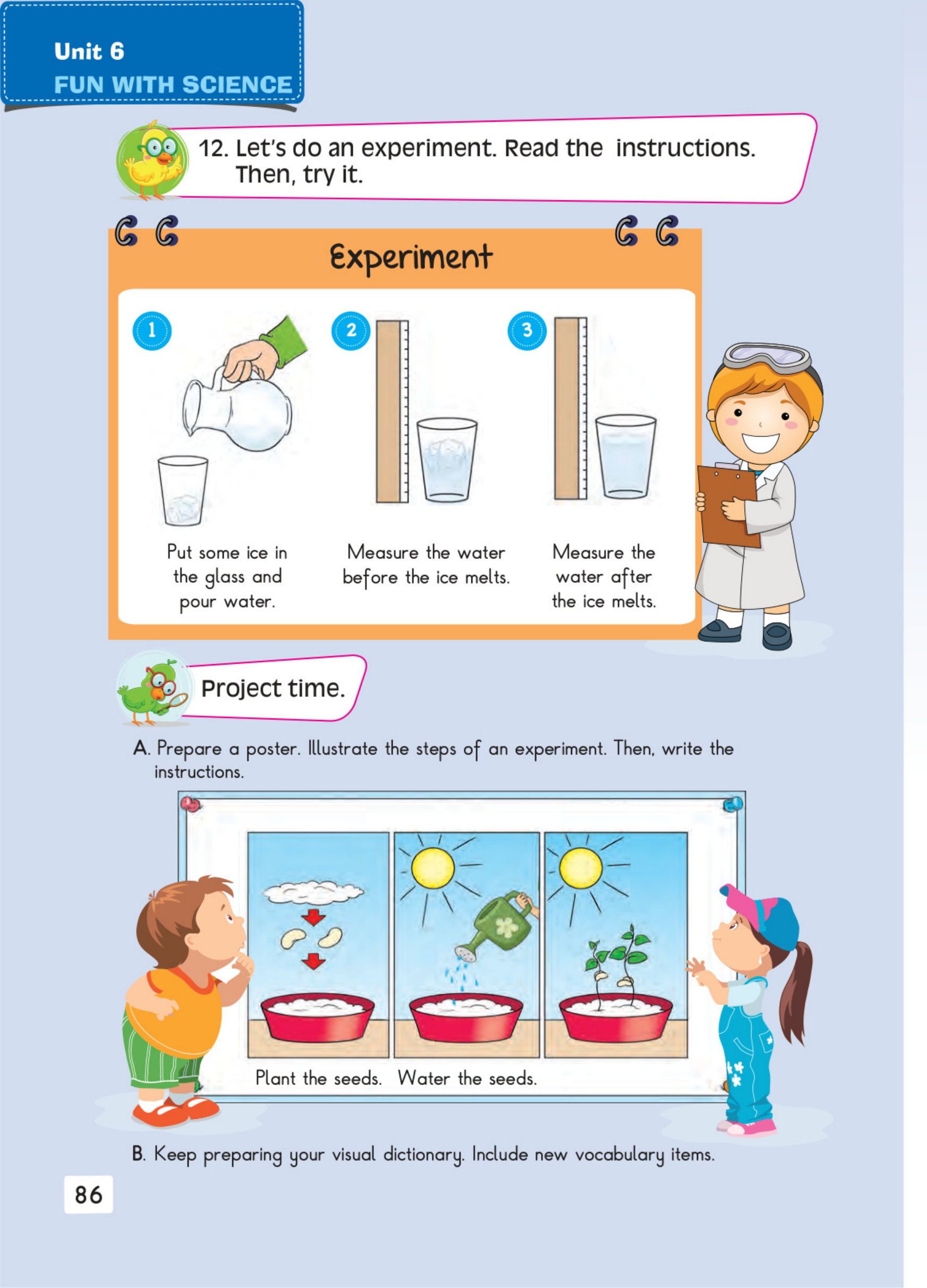 Unit 6
FUN WITH SCIENCE

12. Let's do an experiment. Read the instructions. Then, try it.

Experiment

1
Put some ice in the glass and pour water.

2
Measure the water before the ice melts.

3
Measure the water after the ice melts.

Project time.

A. Prepare a poster. Illustrate the steps of an experiment. Then, write the instructions.

Plant the seeds. Water the seeds.

B. Keep preparing your visual dictionary. Include new vocabulary items.

86