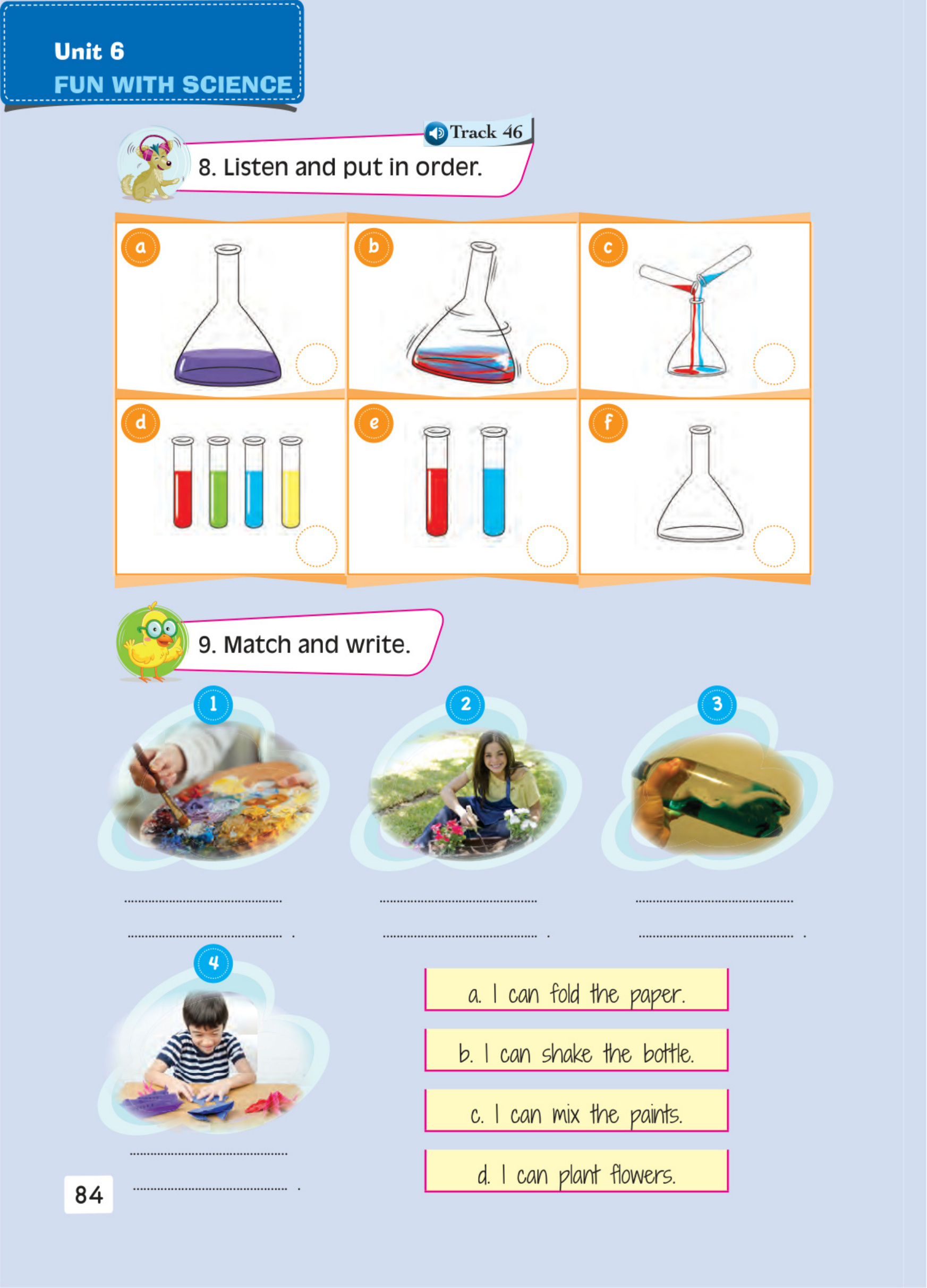 Unit 6
FUN WITH SCIENCE

Track 46

8. Listen and put in order.

a

b

c

d

e

f

9. Match and write.

1

2

3

........................................

........................................ .

........................................

........................................ .

........................................

........................................ .

4

........................................

........................................ .

a. I can fold the paper.

b. I can shake the bottle.

c. I can mix the paints.

d. I can plant flowers.

84