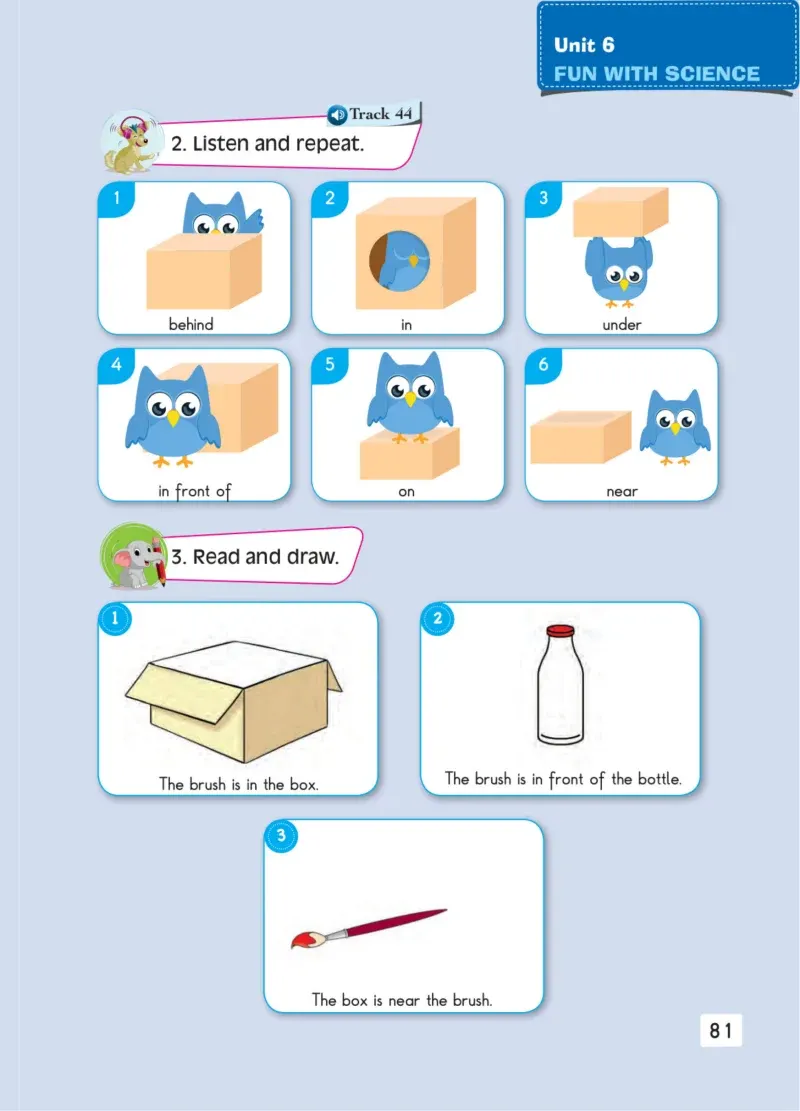 Unit 6
FUN WITH SCIENCE

Track 44
2. Listen and repeat.

1 behind
2 in
3 under
4 in front of
5 on
6 near

3. Read and draw.

1 The brush is in the box.
2 The brush is in front of the bottle.
3 The box is near the brush.

81