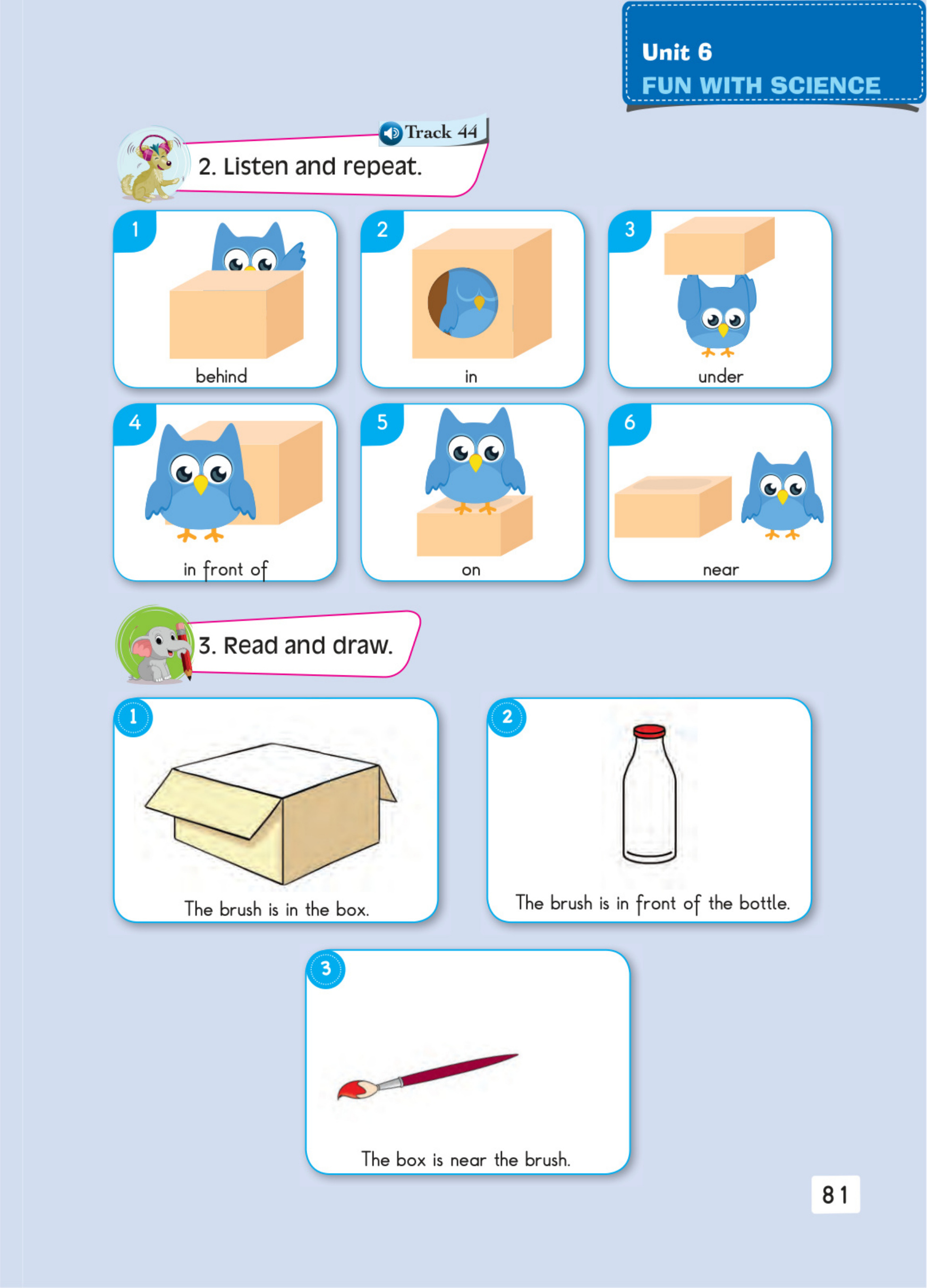 Unit 6
FUN WITH SCIENCE

Track 44

2. Listen and repeat.

1 behind

2 in

3 under

4 in front of

5 on

6 near

3. Read and draw.

1 The brush is in the box.

2 The brush is in front of the bottle.

3 The box is near the brush.

81