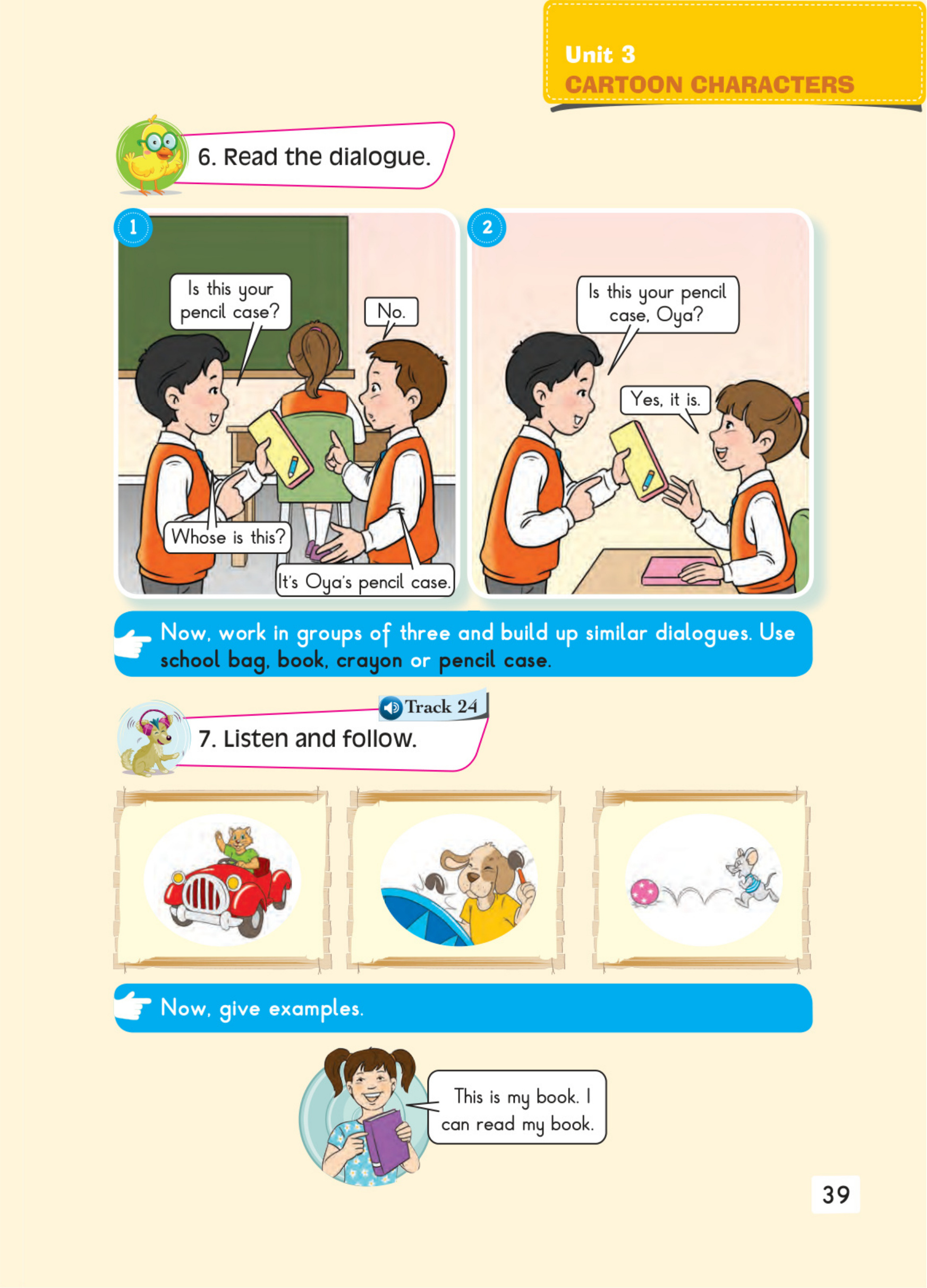 Unit 3
CARTOON CHARACTERS

6. Read the dialogue.

1

Is this your pencil case?

No.

Whose is this?

It's Oya's pencil case.

2

Is this your pencil case, Oya?

Yes, it is.

Now, work in groups of three and build up similar dialogues. Use school bag, book, crayon or pencil case.

Track 24

7. Listen and follow.

Now, give examples.

This is my book. I can read my book.

39