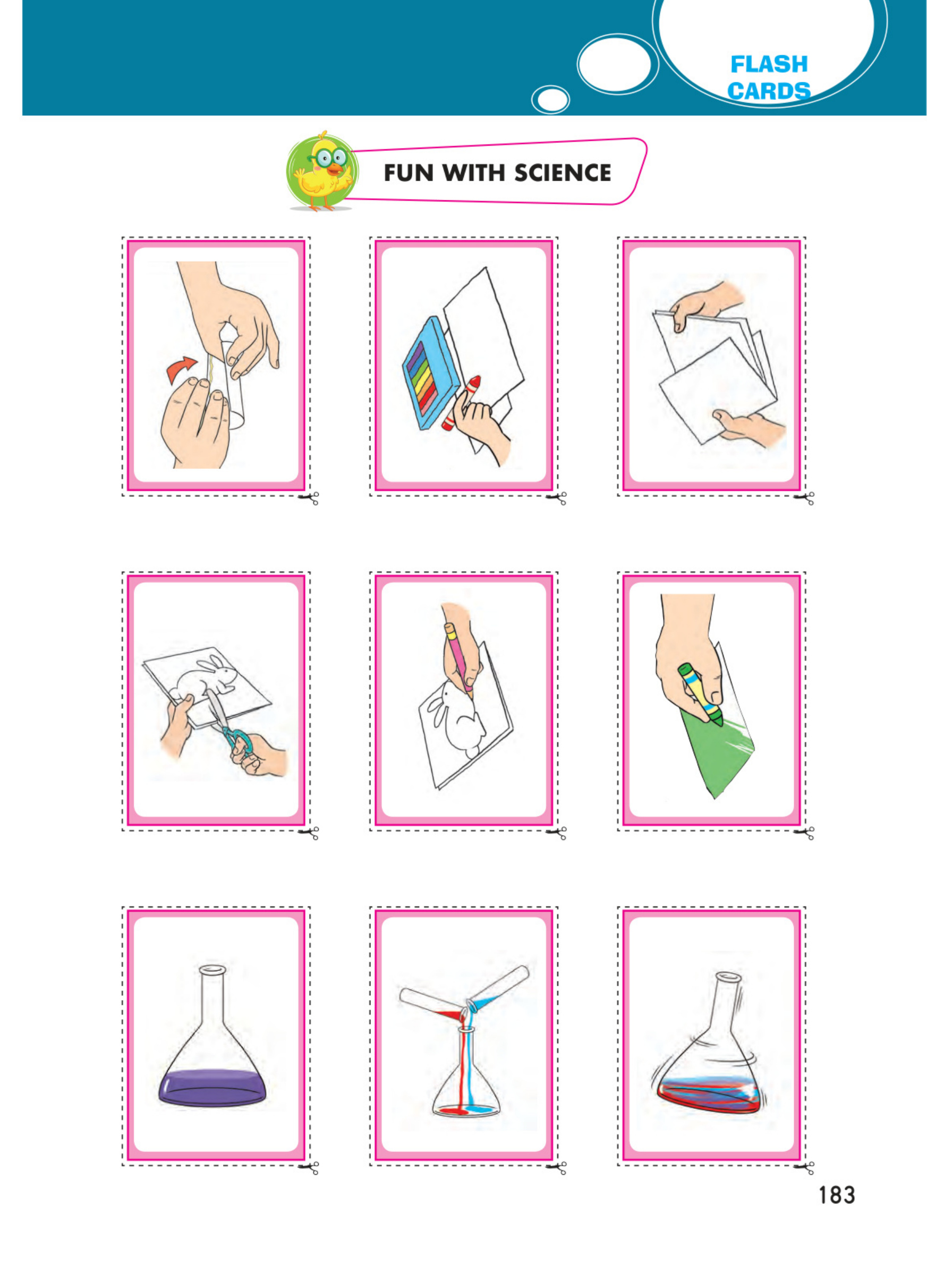 FLASH CARDS

FUN WITH SCIENCE

183