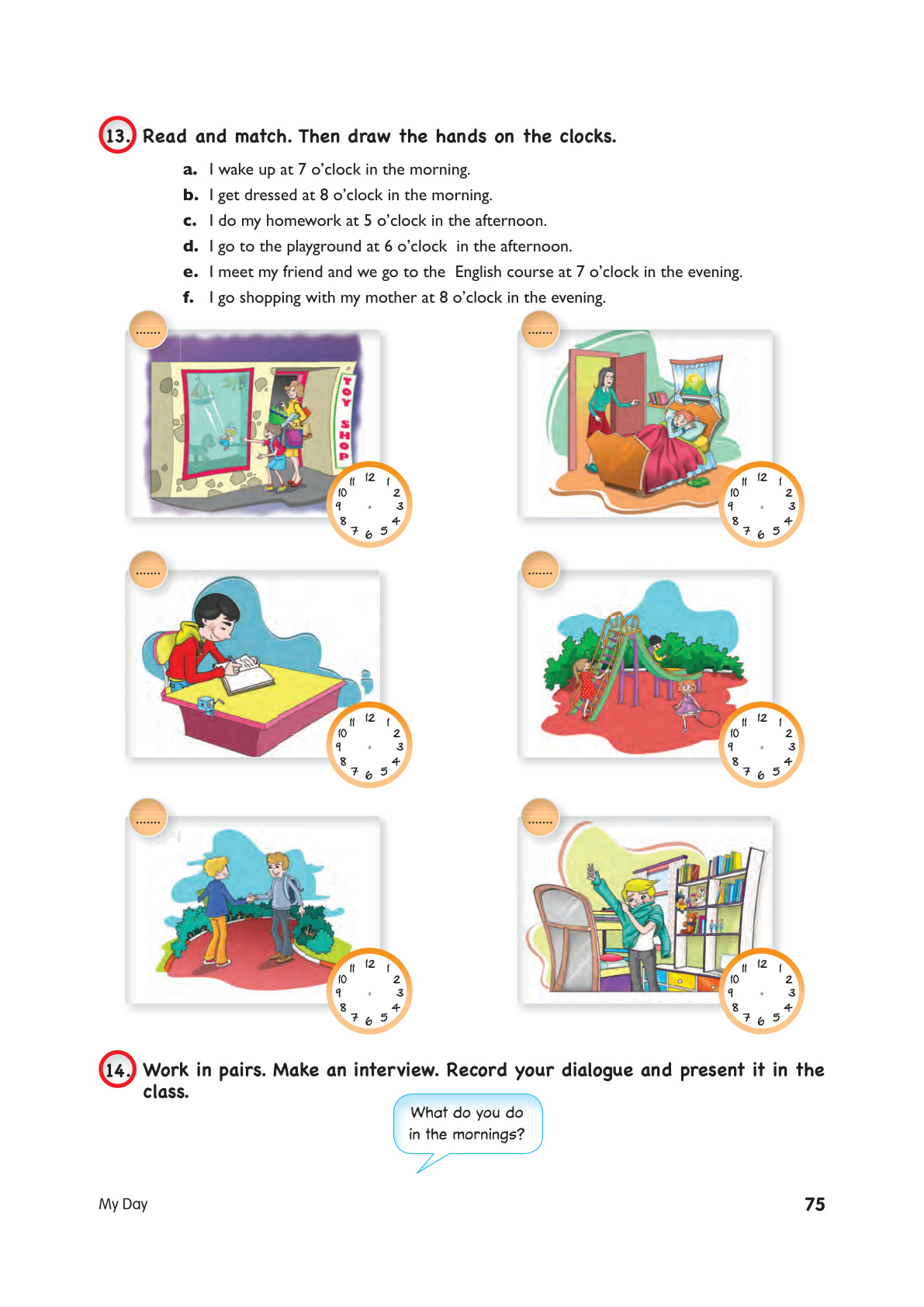 13. Read and match. Then draw the hands on the clocks.

a. I wake up at 7 o'clock in the morning.
b. I get dressed at 8 o'clock in the morning.
c. I do my homework at 5 o'clock in the afternoon.
d. I go to the playground at 6 o'clock in the afternoon.
e. I meet my friend and we go to the English course at 7 o'clock in the evening.
f. I go shopping with my mother at 8 o'clock in the evening.

.......

TOY SHOP

12 1 2 3 4 5 6 7 8 9 10 11

.......

12 1 2 3 4 5 6 7 8 9 10 11

.......

12 1 2 3 4 5 6 7 8 9 10 11

.......

12 1 2 3 4 5 6 7 8 9 10 11

.......

12 1 2 3 4 5 6 7 8 9 10 11

.......

12 1 2 3 4 5 6 7 8 9 10 11

14. Work in pairs. Make an interview. Record your dialogue and present it in the class.

What do you do in the mornings?

My Day

75