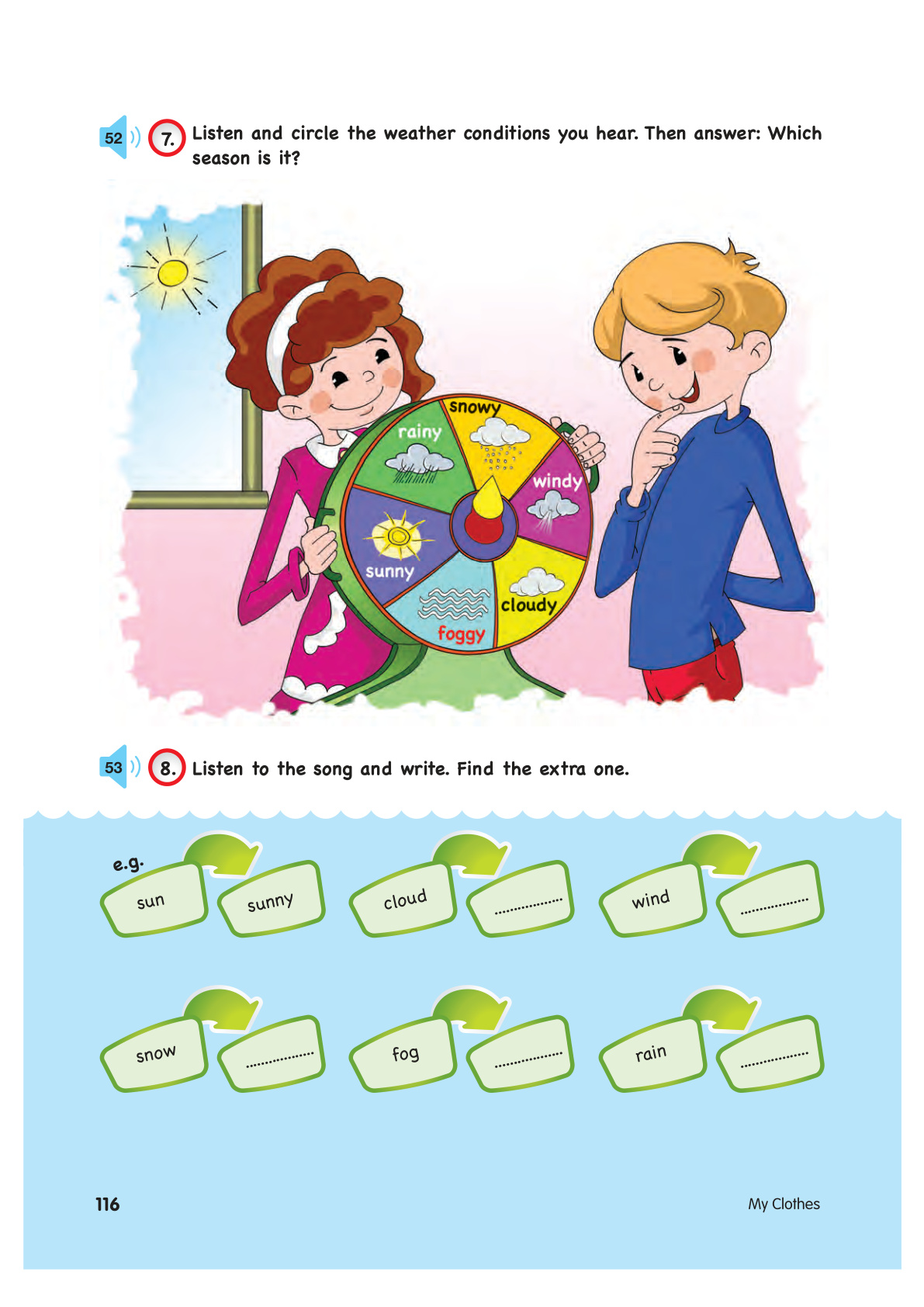 52 7. Listen and circle the weather conditions you hear. Then answer: Which season is it?

snowy
rainy
windy
sunny
cloudy
foggy

53 8. Listen to the song and write. Find the extra one.

e.g.
sun sunny
cloud .................
wind .................
snow .................
fog .................
rain .................

116

My Clothes