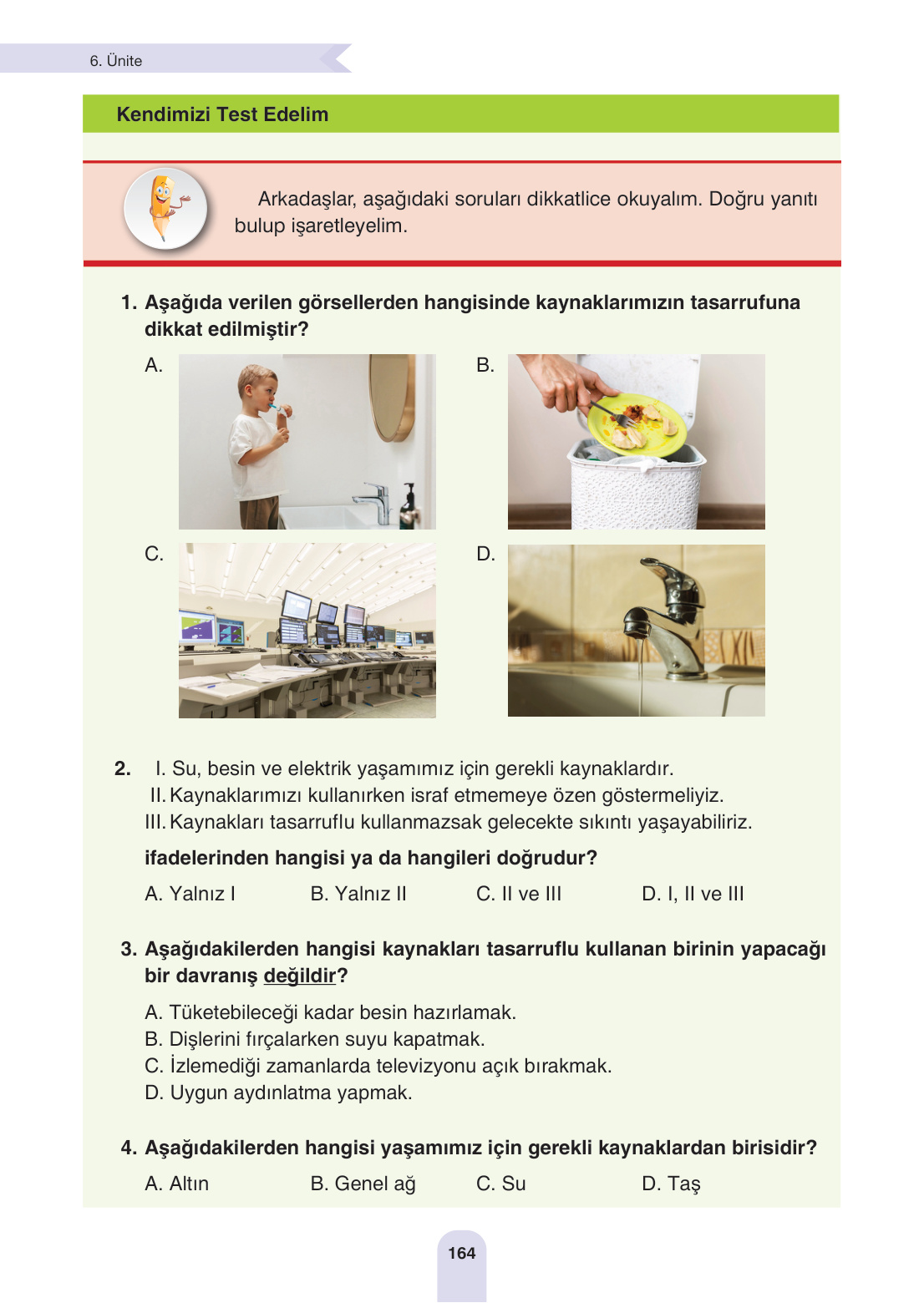 6. Ünite

Kendimizi Test Edelim

Arkadaşlar, aşağıdaki soruları dikkatlice okuyalım. Doğru yanıtı bulup işaretleyelim.

1. Aşağıda verilen görsellerden hangisinde kaynaklarımızın tasarrufuna dikkat edilmiştir?

A.

B.

C.

D.

2. I. Su, besin ve elektrik yaşamımız için gerekli kaynaklardır.
II. Kaynaklarımızı kullanırken israf etmemeye özen göstermeliyiz.
III. Kaynakları tasarruflu kullanmazsak gelecekte sıkıntı yaşayabiliriz.

ifadelerinden hangisi ya da hangileri doğrudur?

A. Yalnız I
B. Yalnız II
C. II ve III
D. I, II ve III

3. Aşağıdakilerden hangisi kaynakları tasarruflu kullanan birinin yapacağı bir davranış değildir?

A. Tüketebileceği kadar besin hazırlamak.
B. Dişlerini fırçalarken suyu kapatmak.
C. İzlemediği zamanlarda televizyonu açık bırakmak.
D. Uygun aydınlatma yapmak.

4. Aşağıdakilerden hangisi yaşamımız için gerekli kaynaklardan birisidir?

A. Altın
B. Genel ağ
C. Su
D. Taş

164