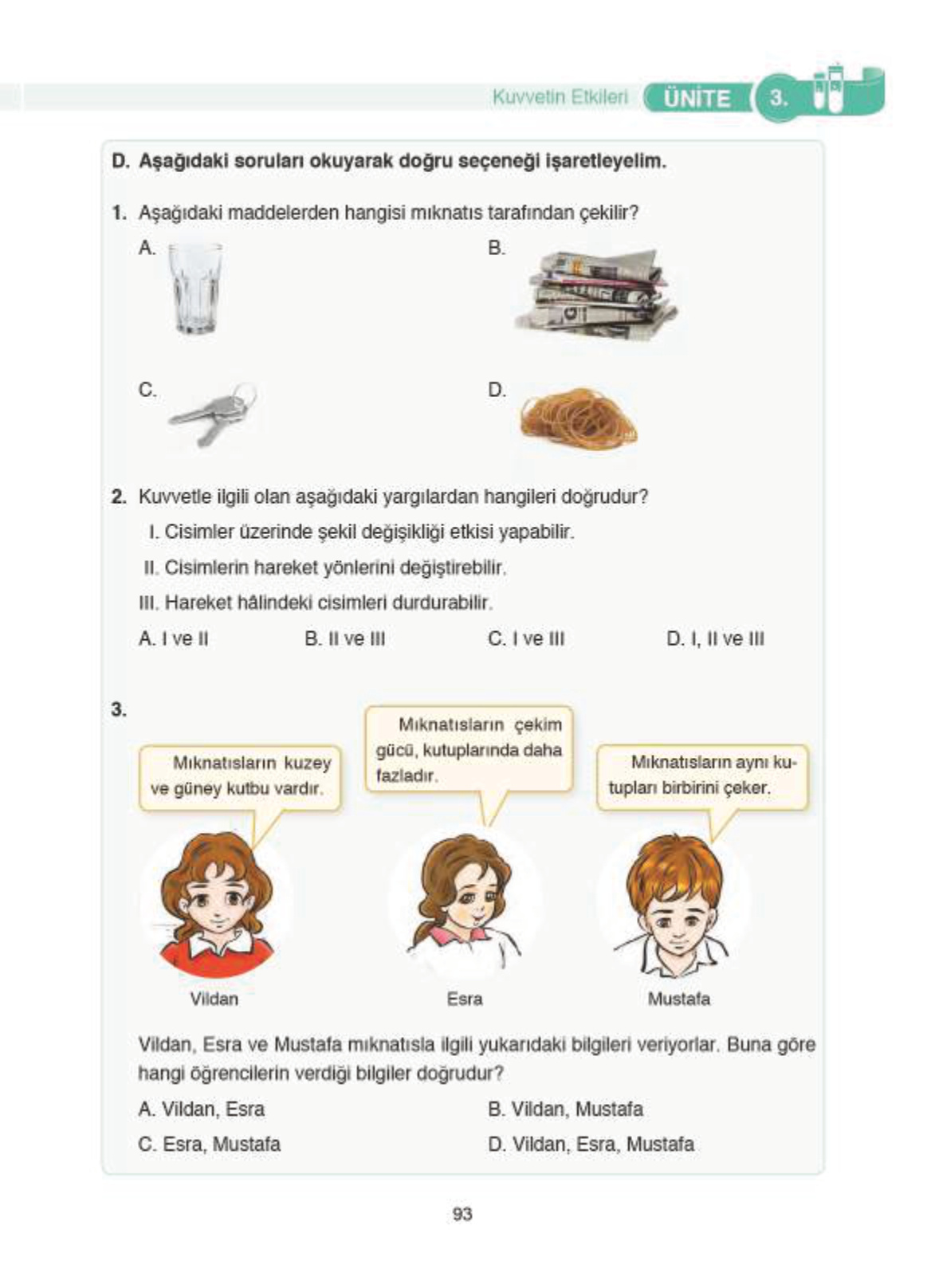 Kuvvetin Etkileri ÜNİTE 3.

D. Aşağıdaki soruları okuyarak doğru seçeneği işaretleyelim.

1. Aşağıdaki maddelerden hangisi mıknatıs tarafından çekilir?

A.

B.

C.

D.

2. Kuvvetle ilgili olan aşağıdaki yargılardan hangileri doğrudur?

I. Cisimler üzerinde şekil değişikliği etkisi yapabilir.

II. Cisimlerin hareket yönlerini değiştirebilir.

III. Hareket hâlindeki cisimleri durdurabilir.

A. I ve II B. II ve III C. I ve III D. I, II ve III

3.

Mıknatısların kuzey ve güney kutbu vardır.

Mıknatısların çekim gücü, kutuplarında daha fazladır.

Mıknatısların aynı kutupları birbirini çeker.

Vildan

Esra

Mustafa

Vildan, Esra ve Mustafa mıknatısla ilgili yukarıdaki bilgileri veriyorlar. Buna göre hangi öğrencilerin verdiği bilgiler doğrudur?

A. Vildan, Esra

B. Vildan, Mustafa

C. Esra, Mustafa

D. Vildan, Esra, Mustafa

93