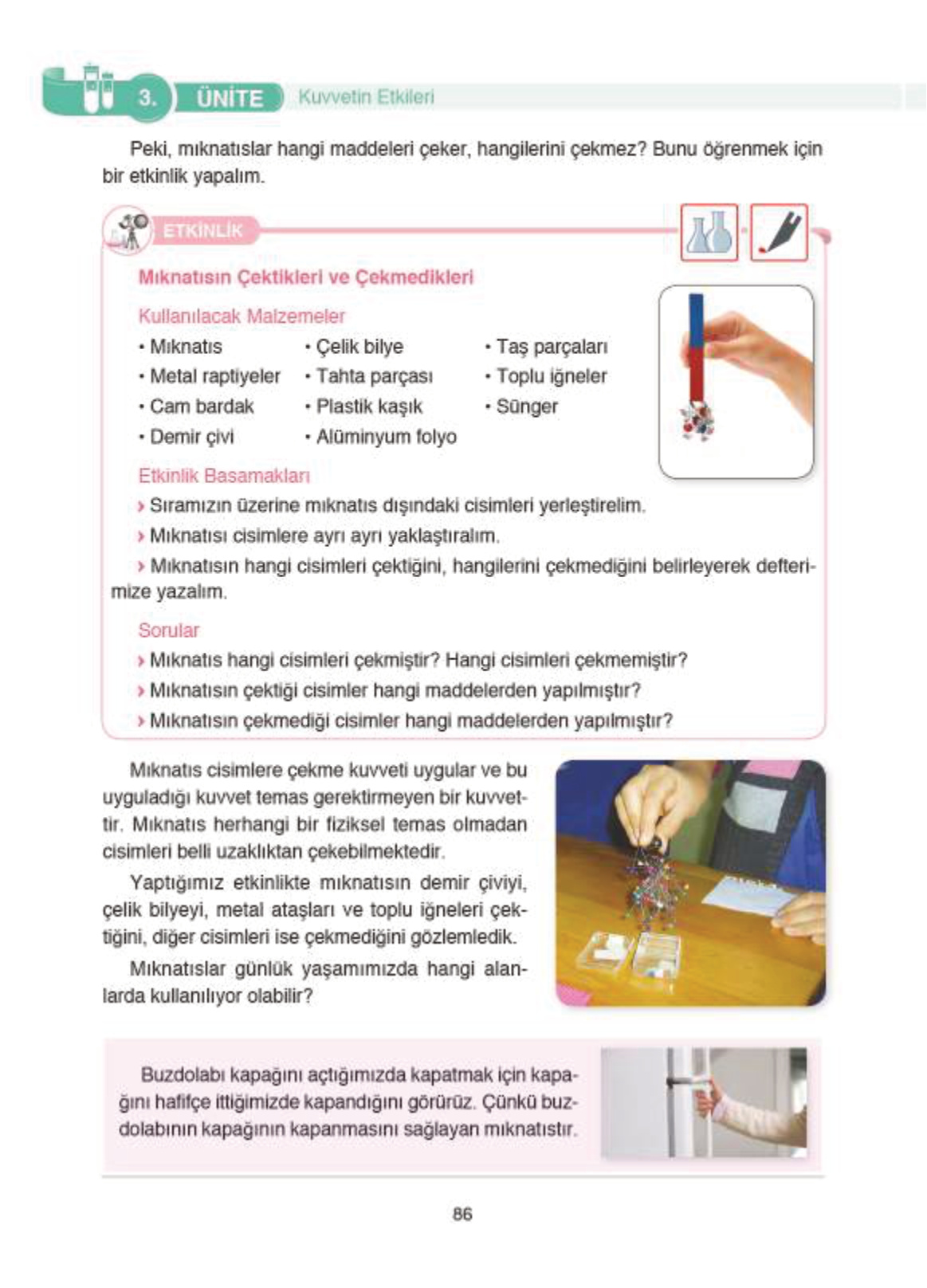 3. ÜNİTE Kuvvetin Etkileri

Peki, mıknatıslar hangi maddeleri çeker, hangilerini çekmez? Bunu öğrenmek için bir etkinlik yapalım.

ETKİNLİK

Mıknatısın Çektikleri ve Çekmedikleri

Kullanılacak Malzemeler

• Mıknatıs
• Metal raptiyeler
• Cam bardak
• Demir çivi

• Çelik bilye
• Tahta parçası
• Plastik kaşık
• Alüminyum folyo

• Taş parçaları
• Toplu iğneler
• Sünger

Etkinlik Basamakları

› Sıramızın üzerine mıknatıs dışındaki cisimleri yerleştirelim.

› Mıknatısı cisimlere ayrı ayrı yaklaştıralım.

› Mıknatısın hangi cisimleri çektiğini, hangilerini çekmediğini belirleyerek defterimize yazalım.

Sorular

› Mıknatıs hangi cisimleri çekmiştir? Hangi cisimleri çekmemiştir?

› Mıknatısın çektiği cisimler hangi maddelerden yapılmıştır?

› Mıknatısın çekmediği cisimler hangi maddelerden yapılmıştır?

Mıknatıs cisimlere çekme kuvveti uygular ve bu uyguladığı kuvvet temas gerektirmeyen bir kuvvettir. Mıknatıs herhangi bir fiziksel temas olmadan cisimleri belli uzaklıktan çekebilmektedir.

Yaptığımız etkinlikte mıknatısın demir çiviyi, çelik bilyeyi, metal ataşları ve toplu iğneleri çektiğini, diğer cisimleri ise çekmediğini gözlemledik.

Mıknatıslar günlük yaşamımızda hangi alanlarda kullanılıyor olabilir?

Buzdolabı kapağını açtığımızda kapatmak için kapağını hafifçe ittiğimizde kapandığını görürüz. Çünkü buzdolabının kapağının kapanmasını sağlayan mıknatıstır.

86