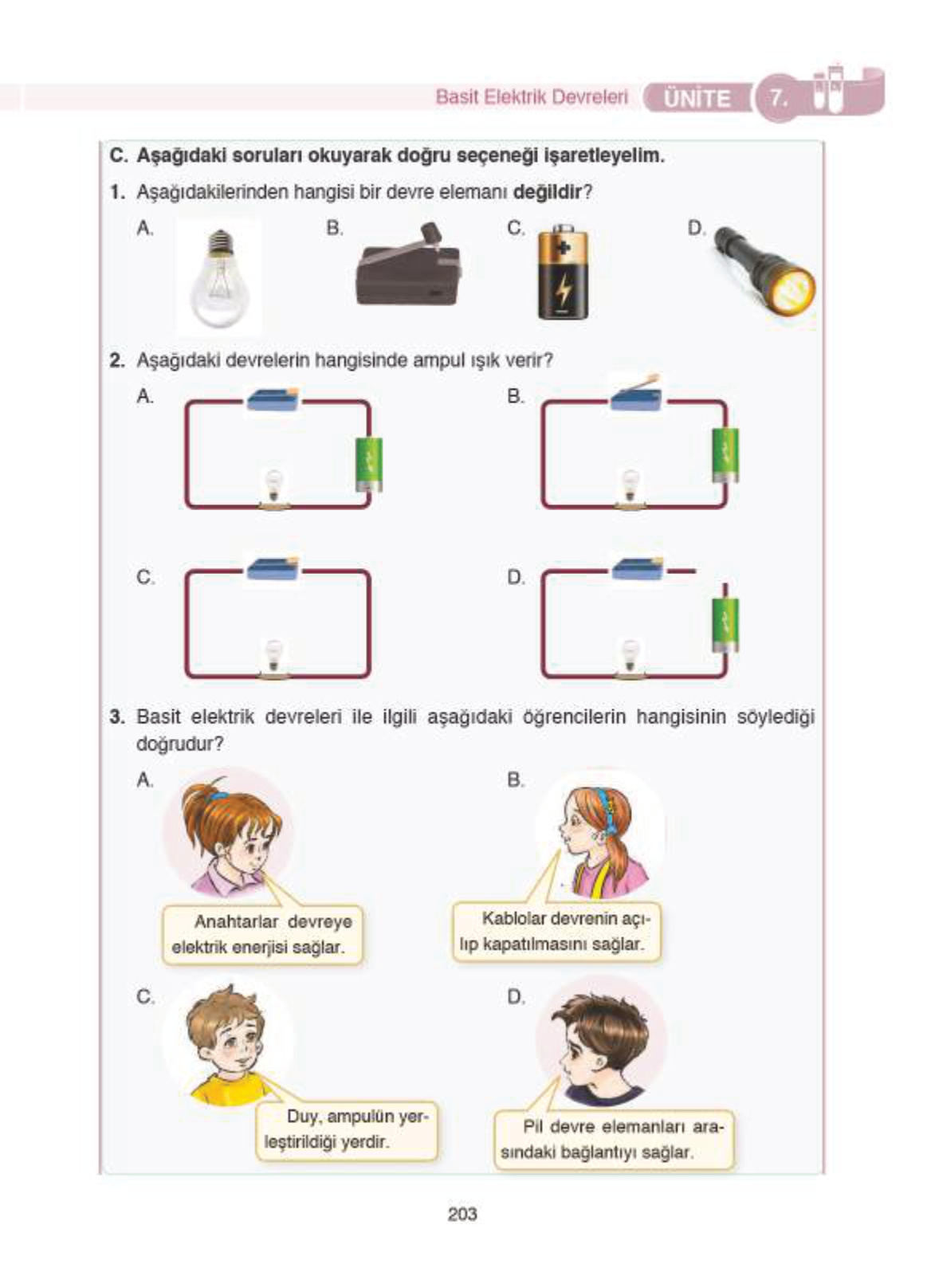 Basit Elektrik Devreleri ÜNİTE 7.

C. Aşağıdaki soruları okuyarak doğru seçeneği işaretleyelim.

1. Aşağıdakilerinden hangisi bir devre elemanı değildir?

A.

B.

C.

D.

2. Aşağıdaki devrelerin hangisinde ampul ışık verir?

A.

B.

C.

D.

3. Basit elektrik devreleri ile ilgili aşağıdaki öğrencilerin hangisinin söylediği doğrudur?

A.

Anahtarlar devreye elektrik enerjisi sağlar.

B.

Kablolar devrenin açılıp kapatılmasını sağlar.

C.

Duy, ampulün yerleştirildiği yerdir.

D.

Pil devre elemanları arasındaki bağlantıyı sağlar.

203