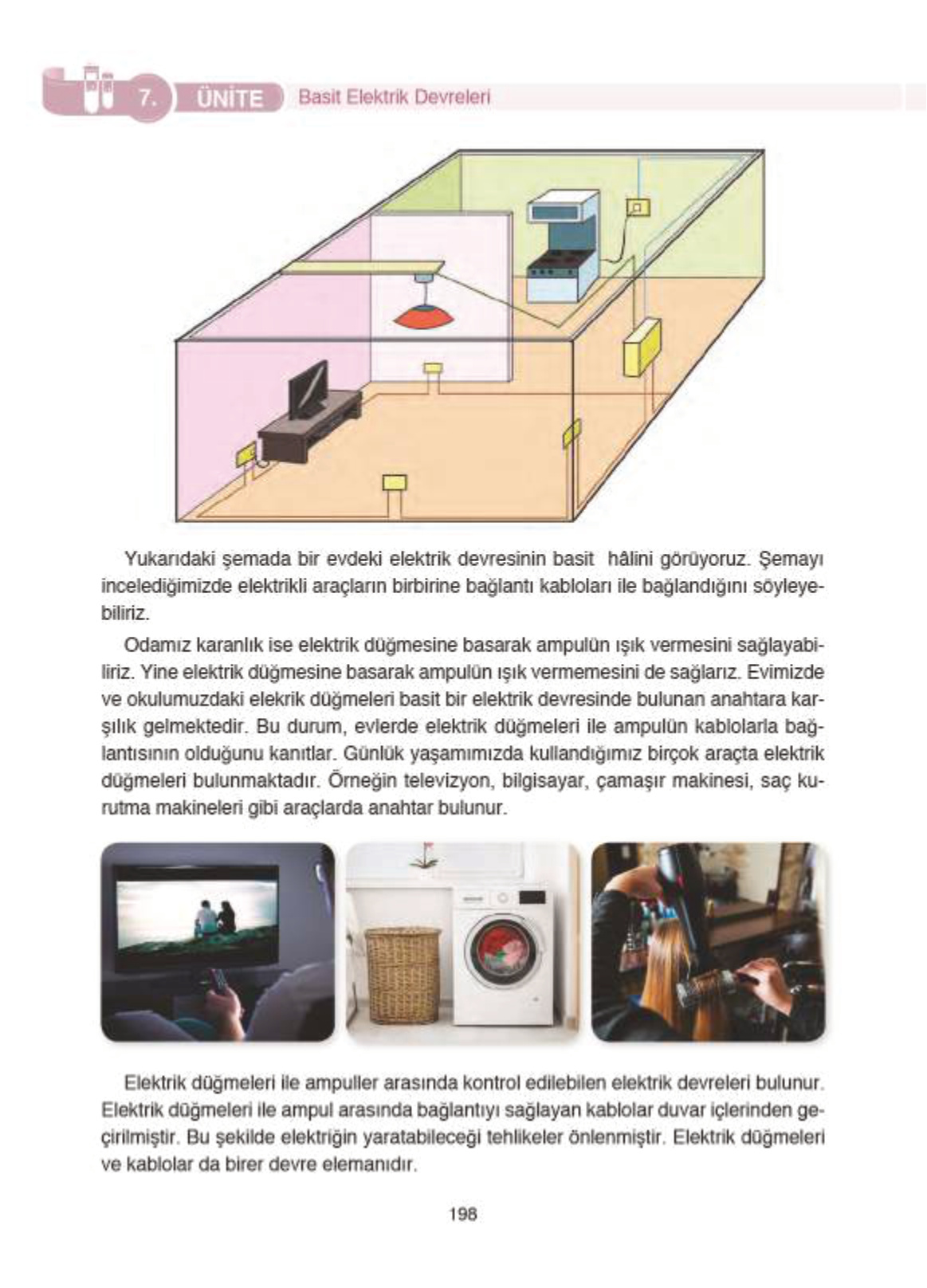 7. ÜNİTE Basit Elektrik Devreleri

Yukarıdaki şemada bir evdeki elektrik devresinin basit hâlini görüyoruz. Şemayı incelediğimizde elektrikli araçların birbirine bağlantı kabloları ile bağlandığını söyleyebiliriz.

Odamız karanlık ise elektrik düğmesine basarak ampulün ışık vermesini sağlayabiliriz. Yine elektrik düğmesine basarak ampulün ışık vermemesini de sağlarız. Evimizde ve okulumuzdaki elekrik düğmeleri basit bir elektrik devresinde bulunan anahtara karşılık gelmektedir. Bu durum, evlerde elektrik düğmeleri ile ampulün kablolarla bağlantısının olduğunu kanıtlar. Günlük yaşamımızda kullandığımız birçok araçta elektrik düğmeleri bulunmaktadır. Örneğin televizyon, bilgisayar, çamaşır makinesi, saç kurutma makineleri gibi araçlarda anahtar bulunur.

Elektrik düğmeleri ile ampuller arasında kontrol edilebilen elektrik devreleri bulunur. Elektrik düğmeleri ile ampul arasında bağlantıyı sağlayan kablolar duvar içlerinden geçirilmiştir. Bu şekilde elektriğin yaratabileceği tehlikeler önlenmiştir. Elektrik düğmeleri ve kablolar da birer devre elemanıdır.

198