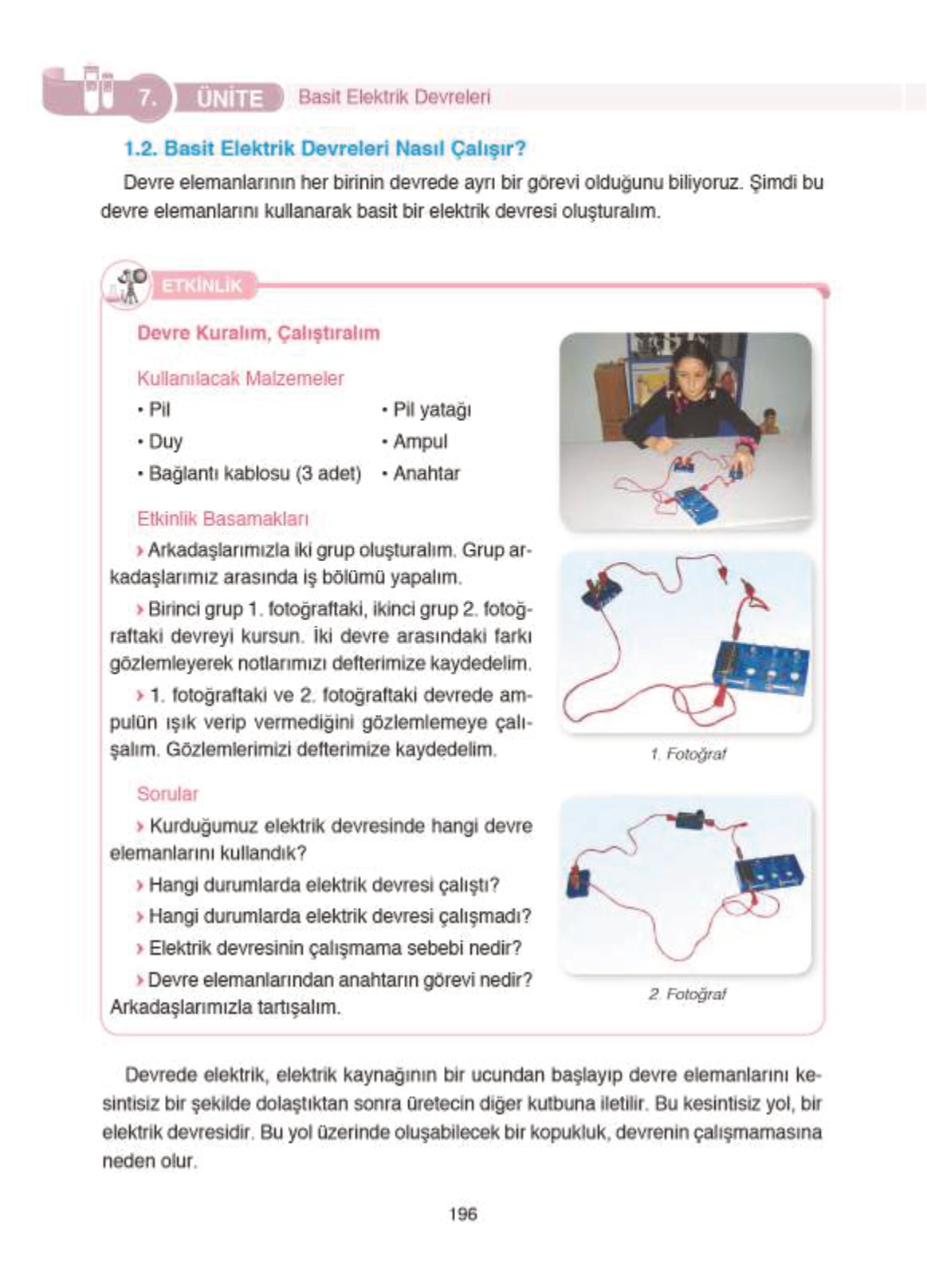 7. ÜNİTE Basit Elektrik Devreleri

1.2. Basit Elektrik Devreleri Nasıl Çalışır?

Devre elemanlarının her birinin devrede ayrı bir görevi olduğunu biliyoruz. Şimdi bu devre elemanlarını kullanarak basit bir elektrik devresi oluşturalım.

ETKİNLİK

Devre Kuralım, Çalıştıralım

Kullanılacak Malzemeler

• Pil
• Duy
• Bağlantı kablosu (3 adet)
• Pil yatağı
• Ampul
• Anahtar

Etkinlik Basamakları

› Arkadaşlarımızla iki grup oluşturalım. Grup arkadaşlarımız arasında iş bölümü yapalım.

› Birinci grup 1. fotoğraftaki, ikinci grup 2. fotoğraftaki devreyi kursun. İki devre arasındaki farkı gözlemleyerek notlarımızı defterimize kaydedelim.

› 1. fotoğraftaki ve 2. fotoğraftaki devrede ampulün ışık verip vermediğini gözlemlemeye çalışalım. Gözlemlerimizi defterimize kaydedelim.

Sorular

› Kurduğumuz elektrik devresinde hangi devre elemanlarını kullandık?

› Hangi durumlarda elektrik devresi çalıştı?

› Hangi durumlarda elektrik devresi çalışmadı?

› Elektrik devresinin çalışmama sebebi nedir?

› Devre elemanlarından anahtarın görevi nedir? Arkadaşlarımızla tartışalım.

1. Fotoğraf

2. Fotoğraf

Devrede elektrik, elektrik kaynağının bir ucundan başlayıp devre elemanlarını kesintisiz bir şekilde dolaştıktan sonra üretecin diğer kutbuna iletilir. Bu kesintisiz yol, bir elektrik devresidir. Bu yol üzerinde oluşabilecek bir kopukluk, devrenin çalışmamasına neden olur.

196