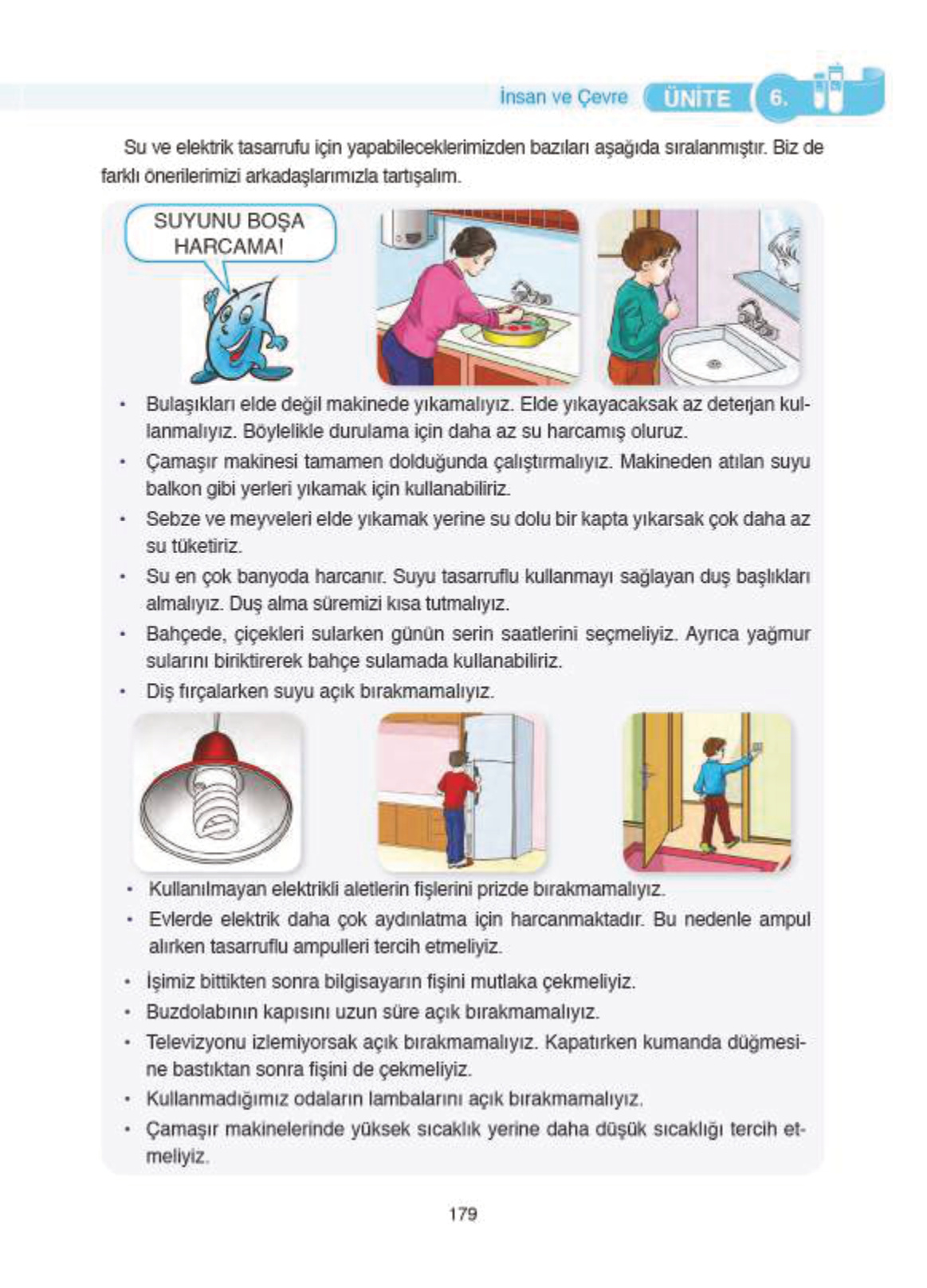 İnsan ve Çevre ÜNİTE 6.

Su ve elektrik tasarrufu için yapabileceklerimizden bazıları aşağıda sıralanmıştır. Biz de farklı önerilerimizi arkadaşlarımızla tartışalım.

SUYUNU BOŞA HARCAMA!

• Bulaşıkları elde değil makinede yıkamalıyız. Elde yıkayacaksak az deterjan kullanmalıyız. Böylelikle durulama için daha az su harcamış oluruz.
• Çamaşır makinesi tamamen dolduğunda çalıştırmalıyız. Makineden atılan suyu balkon gibi yerleri yıkamak için kullanabiliriz.
• Sebze ve meyveleri elde yıkamak yerine su dolu bir kapta yıkarsak çok daha az su tüketiriz.
• Su en çok banyoda harcanır. Suyu tasarruflu kullanmayı sağlayan duş başlıkları almalıyız. Duş alma süremizi kısa tutmalıyız.
• Bahçede, çiçekleri sularken günün serin saatlerini seçmeliyiz. Ayrıca yağmur sularını biriktirerek bahçe sulamada kullanabiliriz.
• Diş fırçalarken suyu açık bırakmamalıyız.

• Kullanılmayan elektrikli aletlerin fişlerini prizde bırakmamalıyız.
• Evlerde elektrik daha çok aydınlatma için harcanmaktadır. Bu nedenle ampul alırken tasarruflu ampulleri tercih etmeliyiz.
• İşimiz bittikten sonra bilgisayarın fişini mutlaka çekmeliyiz.
• Buzdolabının kapısını uzun süre açık bırakmamalıyız.
• Televizyonu izlemiyorsak açık bırakmamalıyız. Kapatırken kumanda düğmesine bastıktan sonra fişini de çekmeliyiz.
• Kullanmadığımız odaların lambalarını açık bırakmamalıyız.
• Çamaşır makinelerinde yüksek sıcaklık yerine daha düşük sıcaklığı tercih etmeliyiz.

179