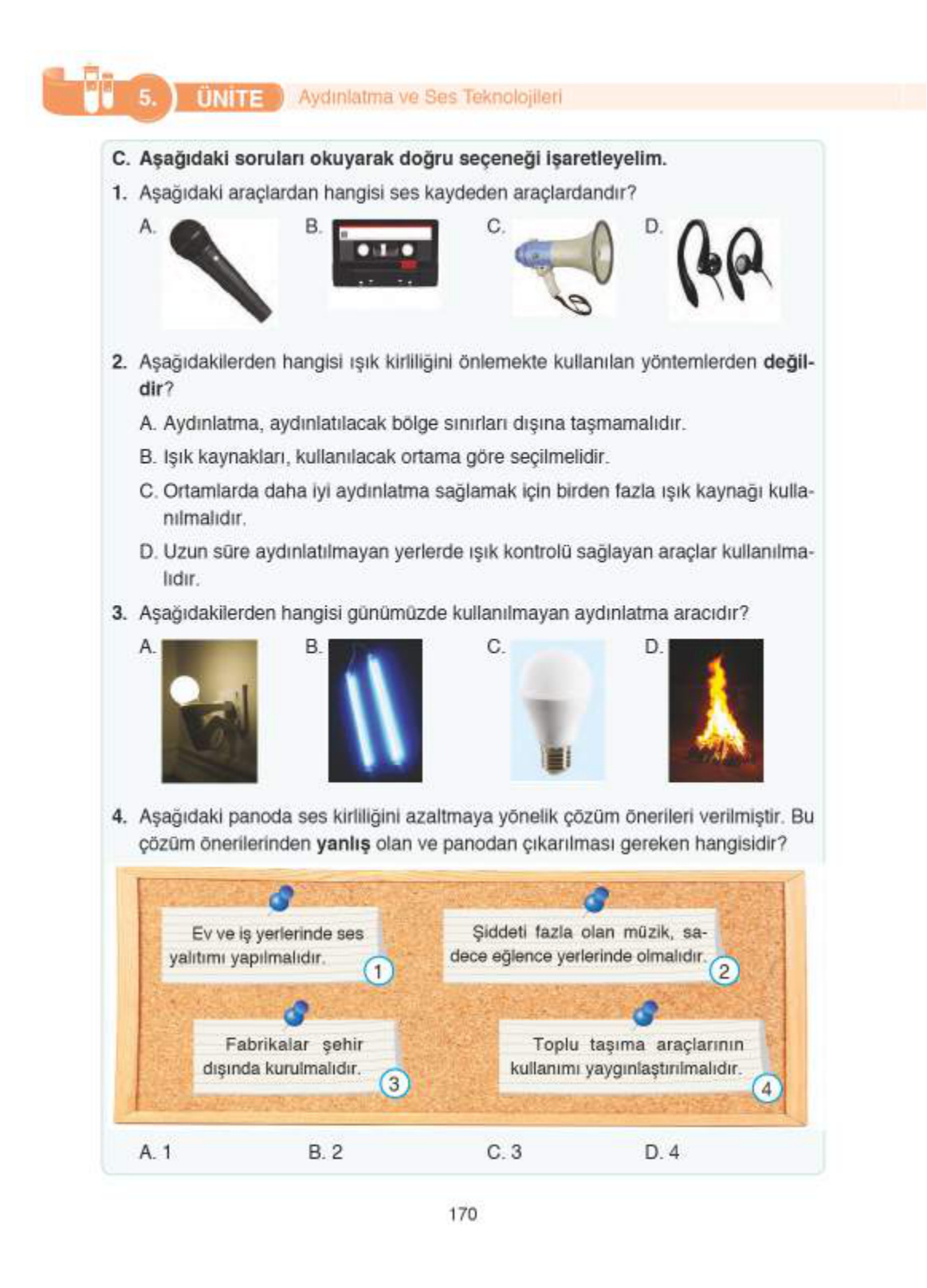 5. ÜNİTE Aydınlatma ve Ses Teknolojileri

C. Aşağıdaki soruları okuyarak doğru seçeneği işaretleyelim.

1. Aşağıdaki araçlardan hangisi ses kaydeden araçlardandır?

A.

B.

C.

D.

2. Aşağıdakilerden hangisi ışık kirliliğini önlemekte kullanılan yöntemlerden değildir?

A. Aydınlatma, aydınlatılacak bölge sınırları dışına taşmamalıdır.

B. Işık kaynakları, kullanılacak ortama göre seçilmelidir.

C. Ortamlarda daha iyi aydınlatma sağlamak için birden fazla ışık kaynağı kullanılmalıdır.

D. Uzun süre aydınlatılmayan yerlerde ışık kontrolü sağlayan araçlar kullanılmalıdır.

3. Aşağıdakilerden hangisi günümüzde kullanılmayan aydınlatma aracıdır?

A.

B.

C.

D.

4. Aşağıdaki panoda ses kirliliğini azaltmaya yönelik çözüm önerileri verilmiştir. Bu çözüm önerilerinden yanlış olan ve panodan çıkarılması gereken hangisidir?

Ev ve iş yerlerinde ses yalıtımı yapılmalıdır. 1

Şiddeti fazla olan müzik, sadece eğlence yerlerinde olmalıdır. 2

Fabrikalar şehir dışında kurulmalıdır. 3

Toplu taşıma araçlarının kullanımı yaygınlaştırılmalıdır. 4

A. 1

B. 2

C. 3

D. 4

170