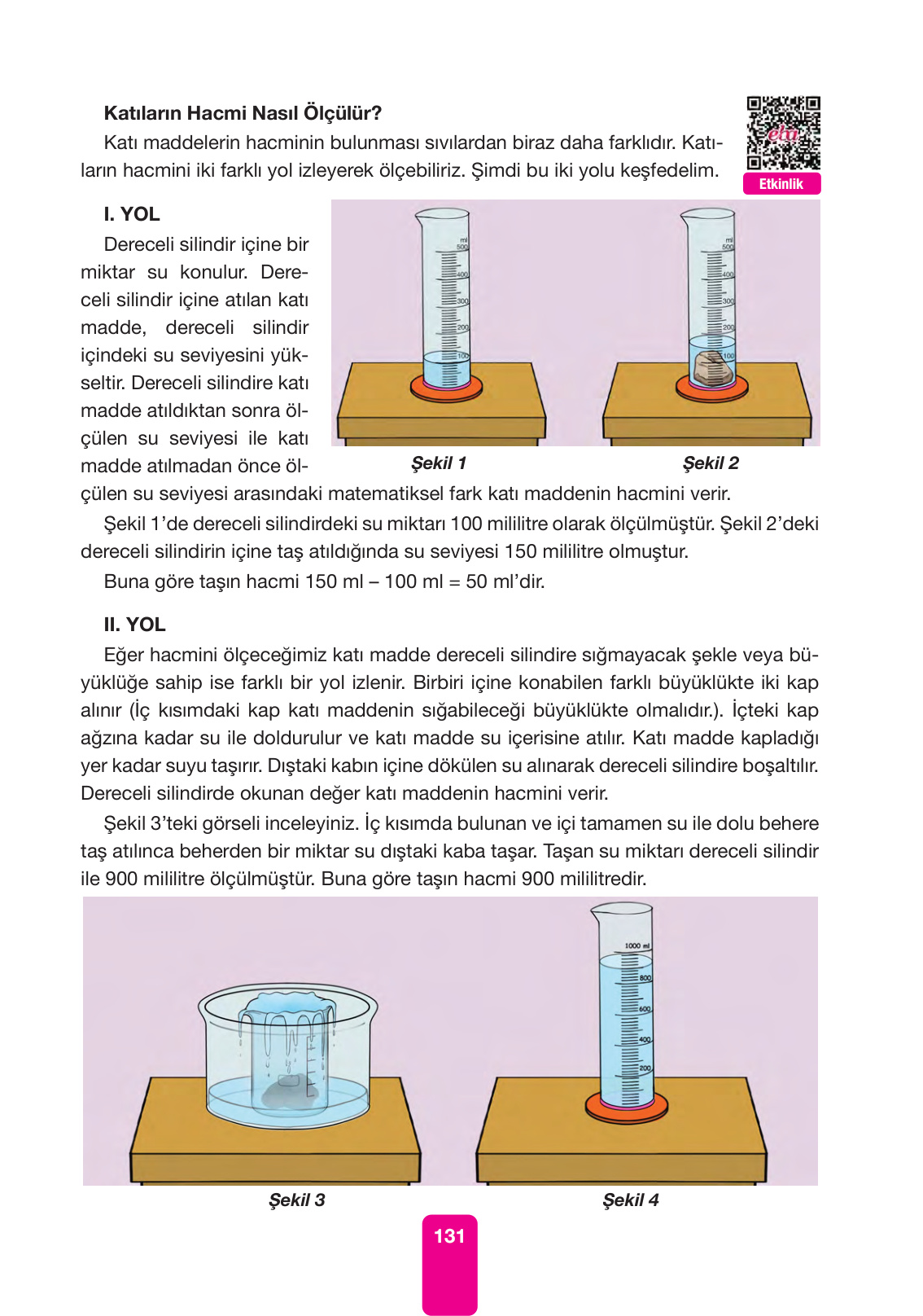 Katıların Hacmi Nasıl Ölçülür?

Katı maddelerin hacminin bulunması sıvılardan biraz daha farklıdır. Katıların hacmini iki farklı yol izleyerek ölçebiliriz. Şimdi bu iki yolu keşfedelim.

eba

Etkinlik

I. YOL

Dereceli silindir içine bir miktar su konulur. Dereceli silindir içine atılan katı madde, dereceli silindir içindeki su seviyesini yükseltir. Dereceli silindire katı madde atıldıktan sonra ölçülen su seviyesi ile katı madde atılmadan önce ölçülen su seviyesi arasındaki matematiksel fark katı maddenin hacmini verir.

ml 500 400 300 200 100

ml 500 400 300 200 100

Şekil 1

Şekil 2

Şekil 1'de dereceli silindirdeki su miktarı 100 mililitre olarak ölçülmüştür. Şekil 2'deki dereceli silindirin içine taş atıldığında su seviyesi 150 mililitre olmuştur.

Buna göre taşın hacmi 150 ml – 100 ml = 50 ml'dir.

II. YOL

Eğer hacmini ölçeceğimiz katı madde dereceli silindire sığmayacak şekle veya büyüklüğe sahip ise farklı bir yol izlenir. Birbiri içine konabilen farklı büyüklükte iki kap alınır (İç kısımdaki kap katı maddenin sığabileceği büyüklükte olmalıdır.). İçteki kap ağzına kadar su ile doldurulur ve katı madde su içerisine atılır. Katı madde kapladığı yer kadar suyu taşırır. Dıştaki kabın içine dökülen su alınarak dereceli silindire boşaltılır. Dereceli silindirde okunan değer katı maddenin hacmini verir.

Şekil 3'teki görseli inceleyiniz. İç kısımda bulunan ve içi tamamen su ile dolu behere taş atılınca beherden bir miktar su dıştaki kaba taşar. Taşan su miktarı dereceli silindir ile 900 mililitre ölçülmüştür. Buna göre taşın hacmi 900 mililitredir.

1000 ml 800 600 400 200

Şekil 3

Şekil 4

131