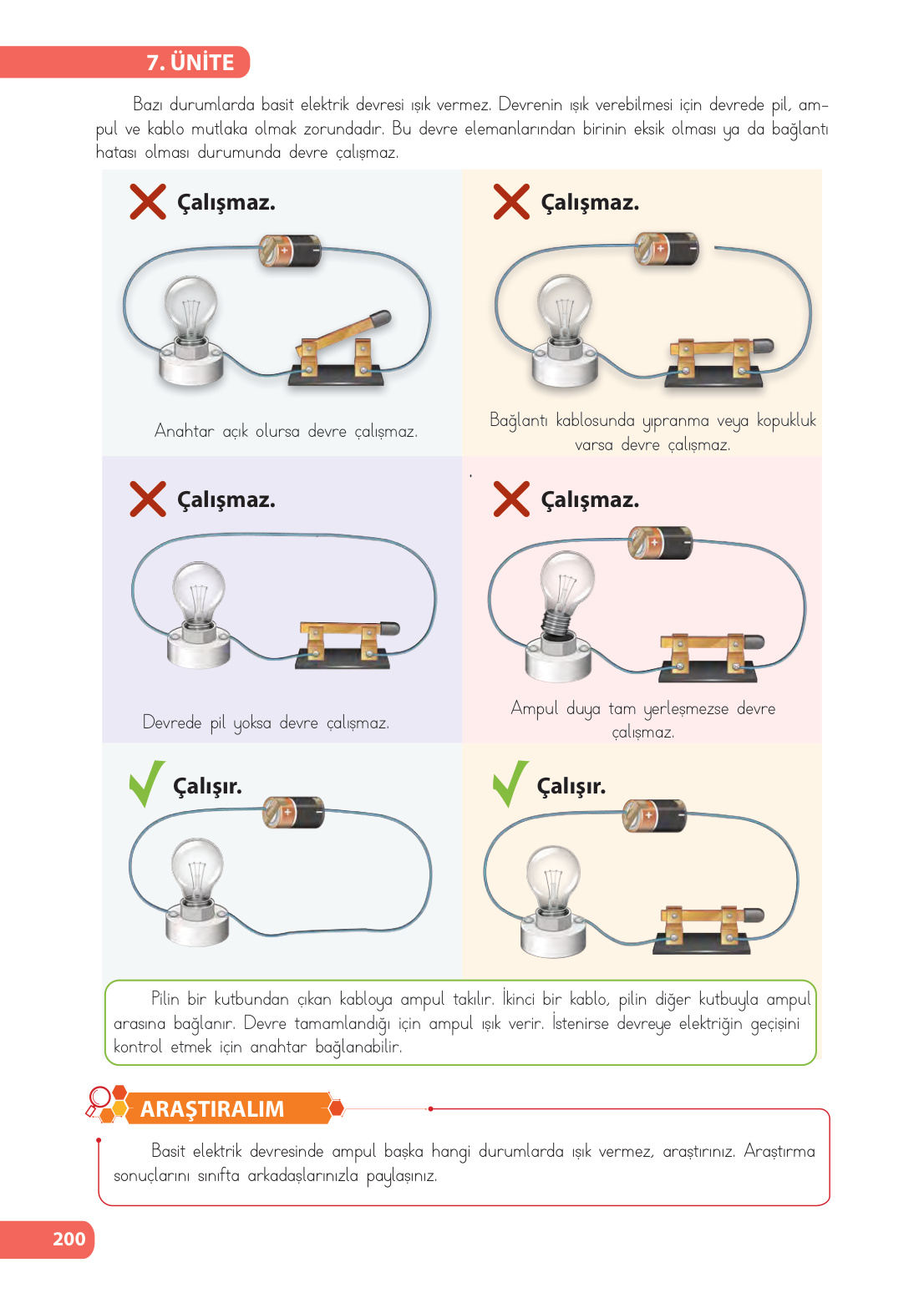 7. ÜNİTE

Bazı durumlarda basit elektrik devresi ışık vermez. Devrenin ışık verebilmesi için devrede pil, ampul ve kablo mutlaka olmak zorundadır. Bu devre elemanlarından birinin eksik olması ya da bağlantı hatası olması durumunda devre çalışmaz.

Çalışmaz.

Anahtar açık olursa devre çalışmaz.

Çalışmaz.

Bağlantı kablosunda yıpranma veya kopukluk varsa devre çalışmaz.

Çalışmaz.

Devrede pil yoksa devre çalışmaz.

Çalışmaz.

Ampul duya tam yerleşmezse devre çalışmaz.

Çalışır.

Çalışır.

Pilin bir kutbundan çıkan kabloya ampul takılır. İkinci bir kablo, pilin diğer kutbuyla ampul arasına bağlanır. Devre tamamlandığı için ampul ışık verir. İstenirse devreye elektriğin geçişini kontrol etmek için anahtar bağlanabilir.

ARAŞTIRALIM

Basit elektrik devresinde ampul başka hangi durumlarda ışık vermez, araştırınız. Araştırma sonuçlarını sınıfta arkadaşlarınızla paylaşınız.

200