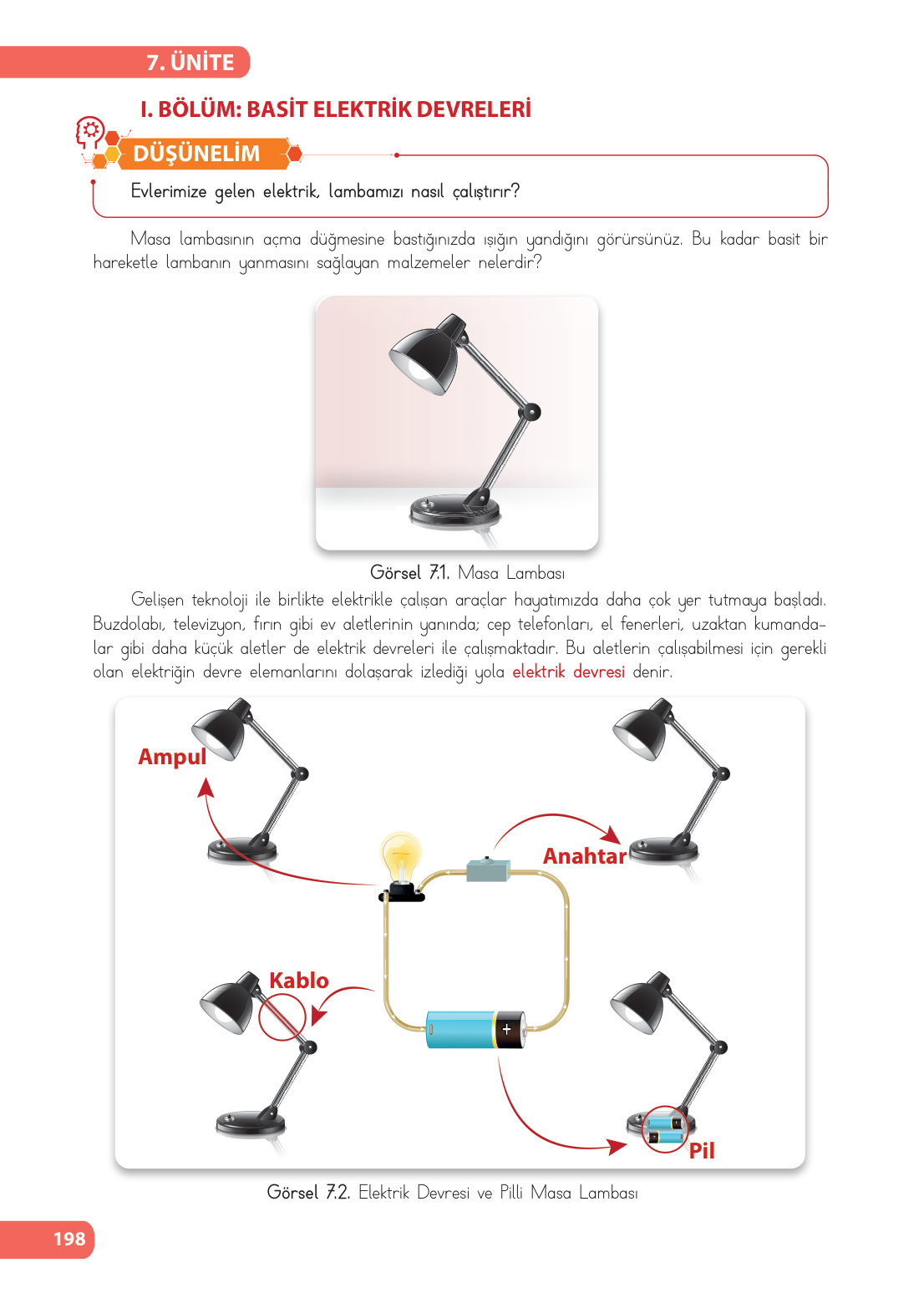 7. ÜNİTE

I. BÖLÜM: BASİT ELEKTRİK DEVRELERİ

DÜŞÜNELİM

Evlerimize gelen elektrik, lambamızı nasıl çalıştırır?

Masa lambasının açma düğmesine bastığınızda ışığın yandığını görürsünüz. Bu kadar basit bir hareketle lambanın yanmasını sağlayan malzemeler nelerdir?

Görsel 7.1. Masa Lambası

Gelişen teknoloji ile birlikte elektrikle çalışan araçlar hayatımızda daha çok yer tutmaya başladı. Buzdolabı, televizyon, fırın gibi ev aletlerinin yanında; cep telefonları, el fenerleri, uzaktan kumandalar gibi daha küçük aletler de elektrik devreleri ile çalışmaktadır. Bu aletlerin çalışabilmesi için gerekli olan elektriğin devre elemanlarını dolaşarak izlediği yola elektrik devresi denir.

Ampul

Anahtar

Kablo

+

Pil

Görsel 7.2. Elektrik Devresi ve Pilli Masa Lambası

198