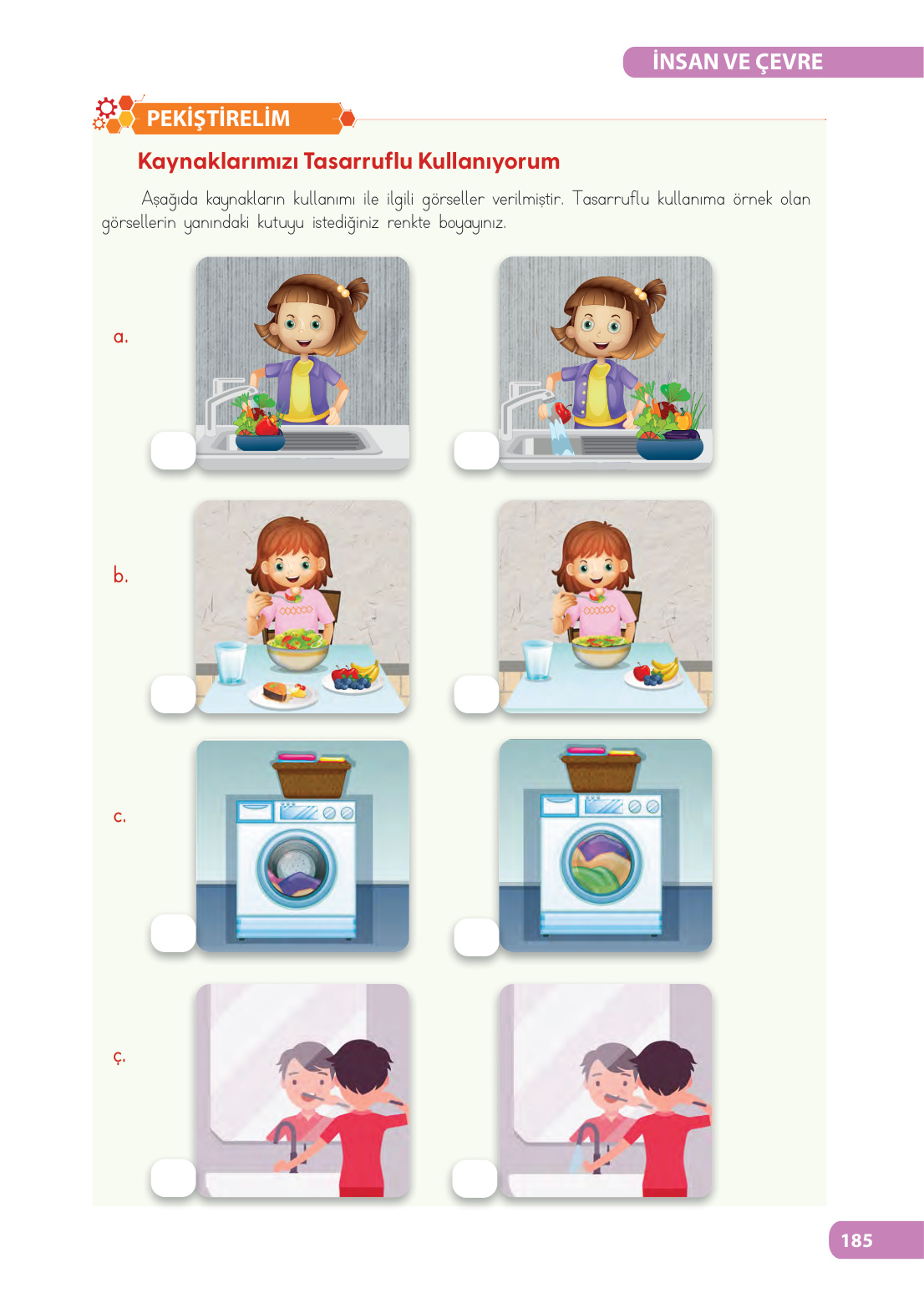 İNSAN VE ÇEVRE

PEKİŞTİRELİM

Kaynaklarımızı Tasarruflu Kullanıyorum

Aşağıda kaynakların kullanımı ile ilgili görseller verilmiştir. Tasarruflu kullanıma örnek olan görsellerin yanındaki kutuyu istediğiniz renkte boyayınız.

a.

b.

c.

ç.

185