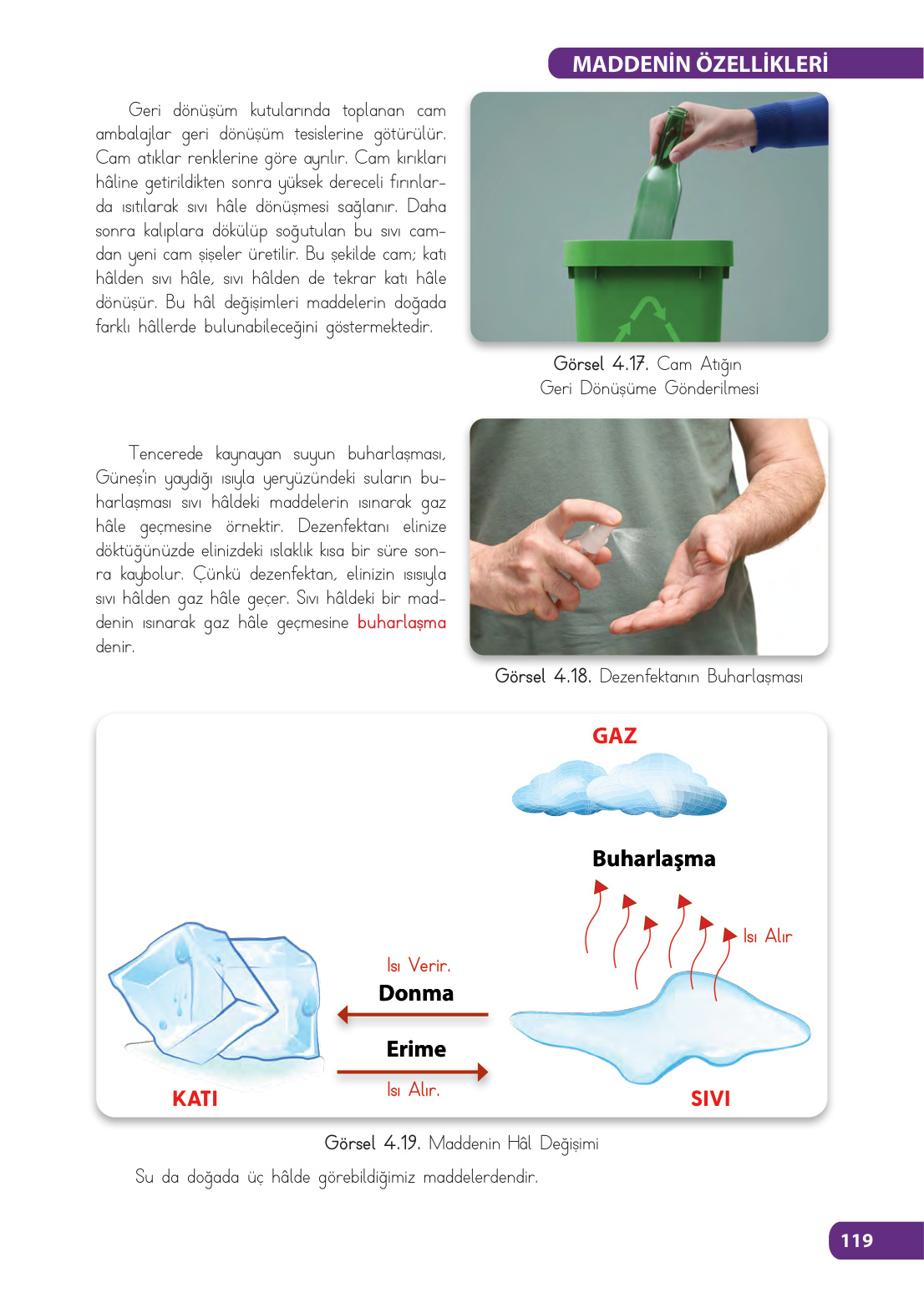 MADDENİN ÖZELLİKLERİ

Geri dönüşüm kutularında toplanan cam ambalajlar geri dönüşüm tesislerine götürülür. Cam atıklar renklerine göre ayrılır. Cam kırıkları hâline getirildikten sonra yüksek dereceli fırınlarda ısıtılarak sıvı hâle dönüşmesi sağlanır. Daha sonra kalıplara dökülüp soğutulan bu sıvı camdan yeni cam şişeler üretilir. Bu şekilde cam; katı hâlden sıvı hâle, sıvı hâlden de tekrar katı hâle dönüşür. Bu hâl değişimleri maddelerin doğada farklı hâllerde bulunabileceğini göstermektedir.

Görsel 4.17. Cam Atığın Geri Dönüşüme Gönderilmesi

Tencerede kaynayan suyun buharlaşması, Güneş'in yaydığı ısıyla yeryüzündeki suların buharlaşması sıvı hâldeki maddelerin ısınarak gaz hâle geçmesine örnektir. Dezenfektanı elinize döktüğünüzde elinizdeki ıslaklık kısa bir süre sonra kaybolur. Çünkü dezenfektan, elinizin ısısıyla sıvı hâlden gaz hâle geçer. Sıvı hâldeki bir maddenin ısınarak gaz hâle geçmesine buharlaşma denir.

Görsel 4.18. Dezenfektanın Buharlaşması

GAZ

Buharlaşma

Isı Alır

Isı Verir.

Donma

Erime

Isı Alır.

KATI

SIVI

Görsel 4.19. Maddenin Hâl Değişimi

Su da doğada üç hâlde görebildiğimiz maddelerdendir.

119