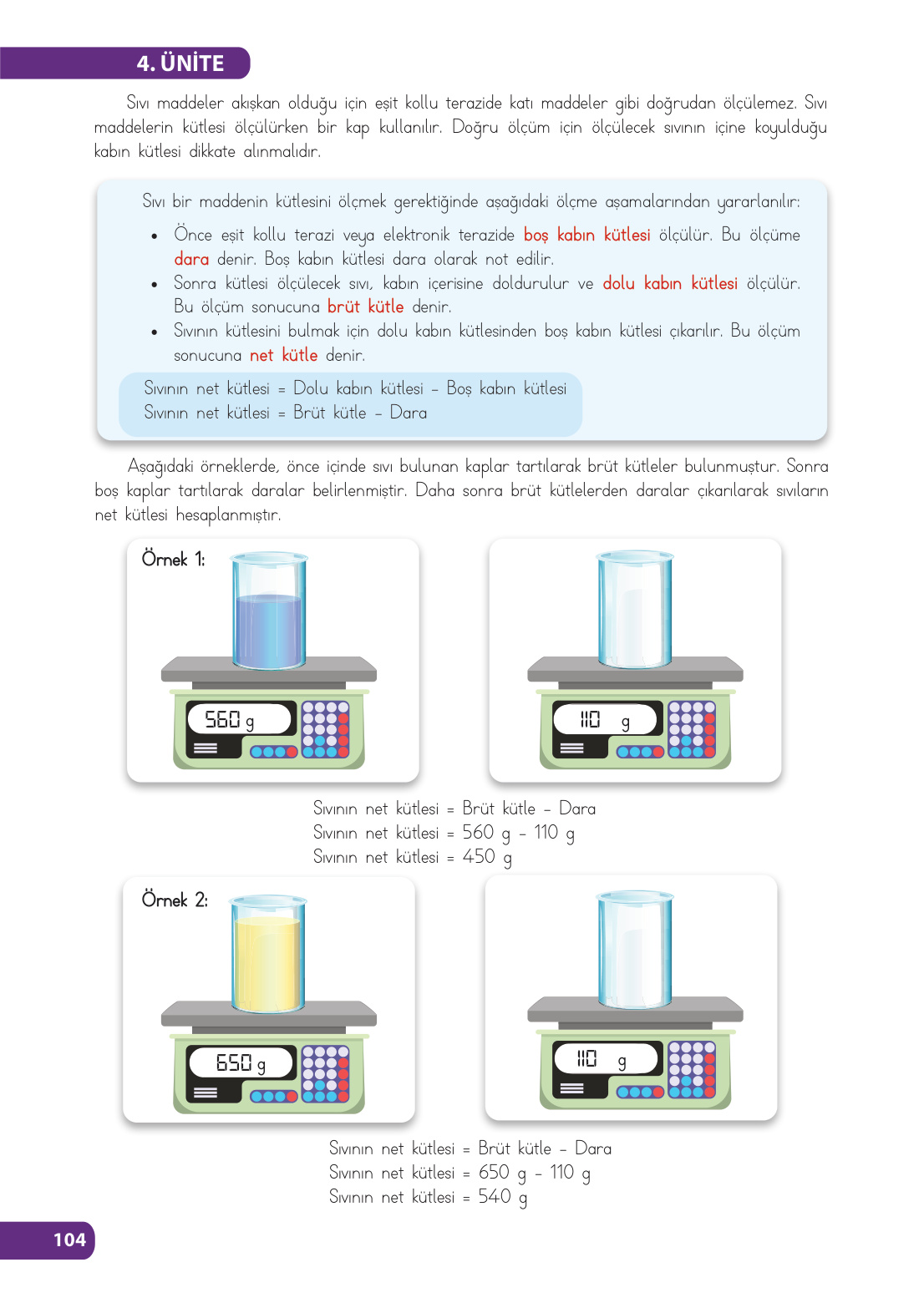 4. ÜNİTE

Sıvı maddeler akışkan olduğu için eşit kollu terazide katı maddeler gibi doğrudan ölçülemez. Sıvı maddelerin kütlesi ölçülürken bir kap kullanılır. Doğru ölçüm için ölçülecek sıvının içine koyulduğu kabın kütlesi dikkate alınmalıdır.

Sıvı bir maddenin kütlesini ölçmek gerektiğinde aşağıdaki ölçme aşamalarından yararlanılır:

• Önce eşit kollu terazi veya elektronik terazide boş kabın kütlesi ölçülür. Bu ölçüme dara denir. Boş kabın kütlesi dara olarak not edilir.
• Sonra kütlesi ölçülecek sıvı, kabın içerisine doldurulur ve dolu kabın kütlesi ölçülür. Bu ölçüm sonucuna brüt kütle denir.
• Sıvının kütlesini bulmak için dolu kabın kütlesinden boş kabın kütlesi çıkarılır. Bu ölçüm sonucuna net kütle denir.

Sıvının net kütlesi = Dolu kabın kütlesi – Boş kabın kütlesi
Sıvının net kütlesi = Brüt kütle – Dara

Aşağıdaki örneklerde, önce içinde sıvı bulunan kaplar tartılarak brüt kütleler bulunmuştur. Sonra boş kaplar tartılarak daralar belirlenmiştir. Daha sonra brüt kütlelerden daralar çıkarılarak sıvıların net kütlesi hesaplanmıştır.

Örnek 1:

560 g

110 g

Sıvının net kütlesi = Brüt kütle – Dara
Sıvının net kütlesi = 560 g – 110 g
Sıvının net kütlesi = 450 g

Örnek 2:

650 g

110 g

Sıvının net kütlesi = Brüt kütle – Dara
Sıvının net kütlesi = 650 g – 110 g
Sıvının net kütlesi = 540 g

104