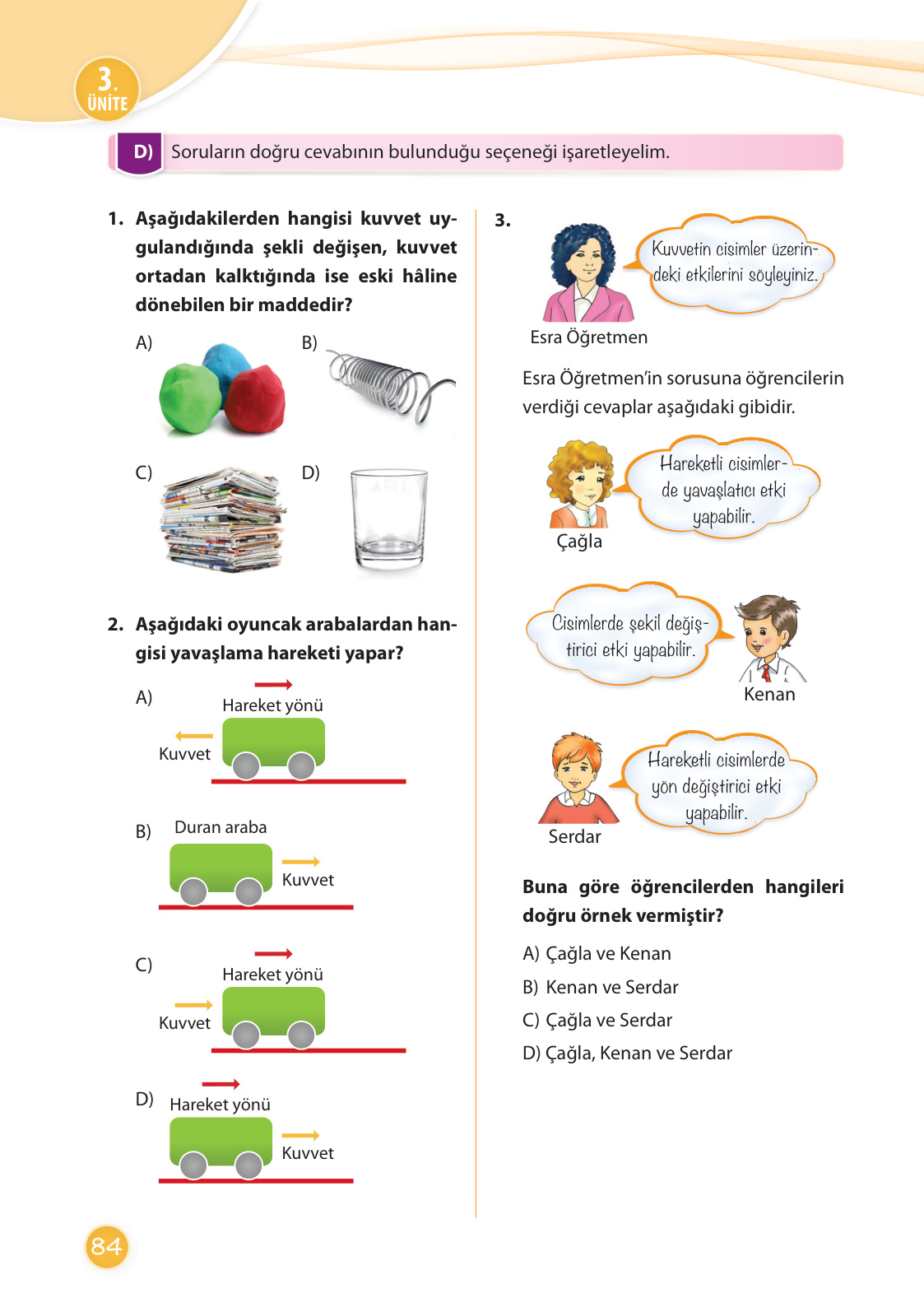 3. ÜNİTE

D) Soruların doğru cevabının bulunduğu seçeneği işaretleyelim.

1. Aşağıdakilerden hangisi kuvvet uygulandığında şekli değişen, kuvvet ortadan kalktığında ise eski hâline dönebilen bir maddedir?

A)

B)

C)

D)

2. Aşağıdaki oyuncak arabalardan hangisi yavaşlama hareketi yapar?

A) Hareket yönü
Kuvvet

B) Duran araba
Kuvvet

C) Hareket yönü
Kuvvet

D) Hareket yönü
Kuvvet

3.

Kuvvetin cisimler üzerindeki etkilerini söyleyiniz.

Esra Öğretmen

Esra Öğretmen'in sorusuna öğrencilerin verdiği cevaplar aşağıdaki gibidir.

Hareketli cisimlerde yavaşlatıcı etki yapabilir.

Çağla

Cisimlerde şekil değiştirici etki yapabilir.

Kenan

Hareketli cisimlerde yön değiştirici etki yapabilir.

Serdar

Buna göre öğrencilerden hangileri doğru örnek vermiştir?

A) Çağla ve Kenan
B) Kenan ve Serdar
C) Çağla ve Serdar
D) Çağla, Kenan ve Serdar

84