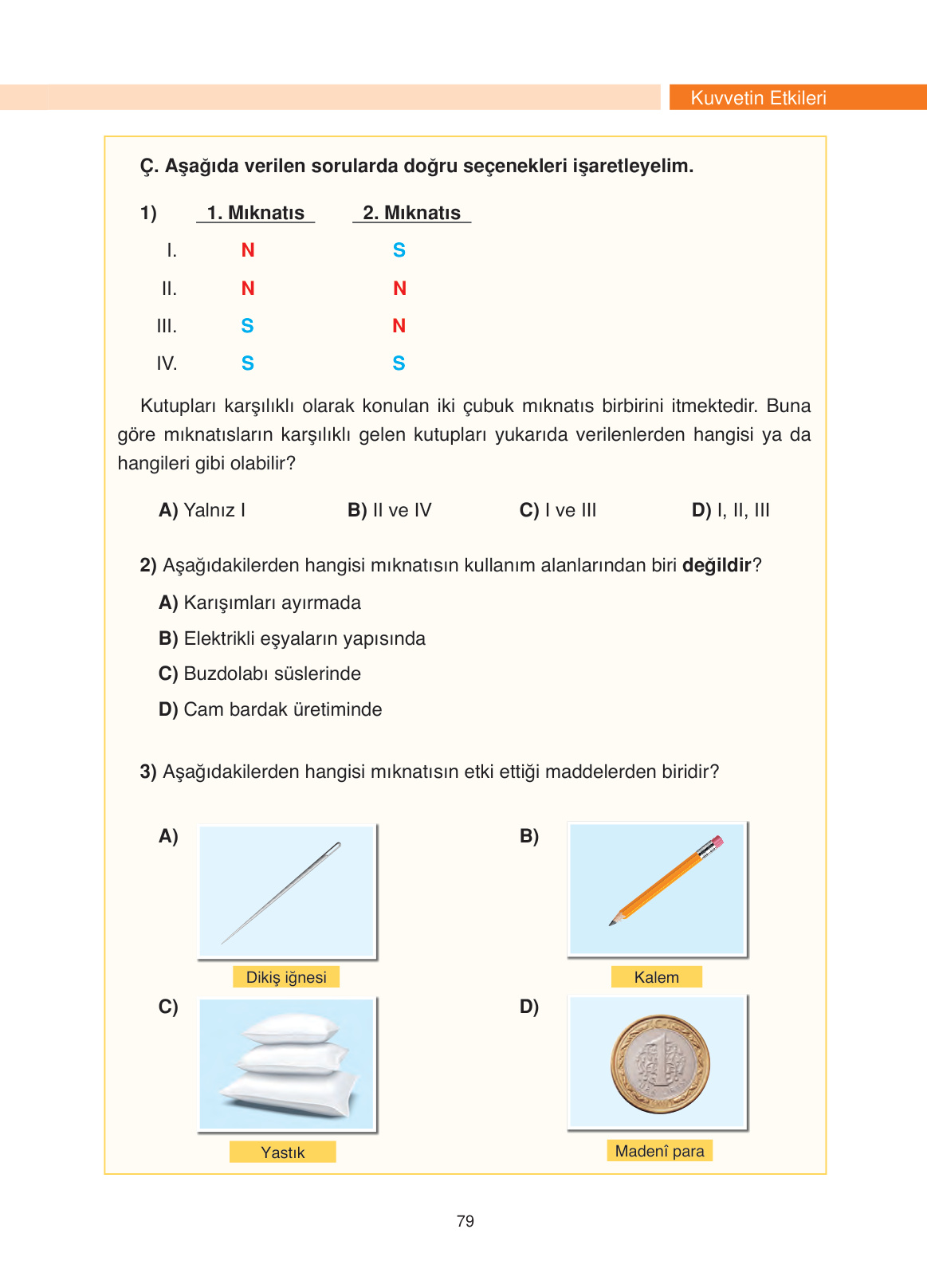 Kuvvetin Etkileri

Ç. Aşağıda verilen sorularda doğru seçenekleri işaretleyelim.

1)

| | 1. Mıknatıs | 2. Mıknatıs |
|---|---|---|
| I. | N | S |
| II. | N | N |
| III. | S | N |
| IV. | S | S |

Kutupları karşılıklı olarak konulan iki çubuk mıknatıs birbirini itmektedir. Buna göre mıknatısların karşılıklı gelen kutupları yukarıda verilenlerden hangisi ya da hangileri gibi olabilir?

A) Yalnız I B) II ve IV C) I ve III D) I, II, III

2) Aşağıdakilerden hangisi mıknatısın kullanım alanlarından biri değildir?

A) Karışımları ayırmada

B) Elektrikli eşyaların yapısında

C) Buzdolabı süslerinde

D) Cam bardak üretiminde

3) Aşağıdakilerden hangisi mıknatısın etki ettiği maddelerden biridir?

A) Dikiş iğnesi

B) Kalem

C) Yastık

D) Madenî para

79