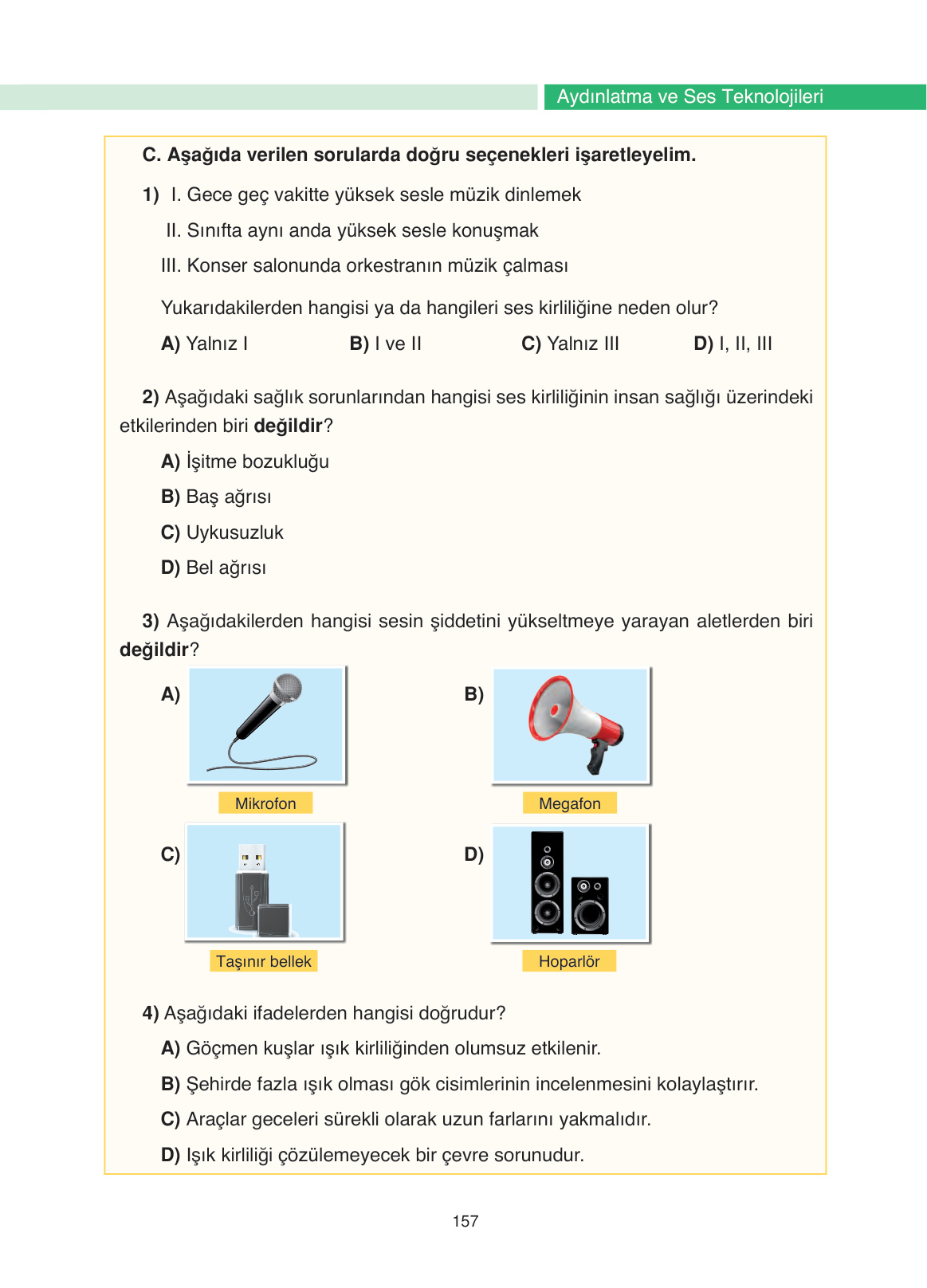 Aydınlatma ve Ses Teknolojileri

C. Aşağıda verilen sorularda doğru seçenekleri işaretleyelim.

1) I. Gece geç vakitte yüksek sesle müzik dinlemek

II. Sınıfta aynı anda yüksek sesle konuşmak

III. Konser salonunda orkestranın müzik çalması

Yukarıdakilerden hangisi ya da hangileri ses kirliliğine neden olur?

A) Yalnız I B) I ve II C) Yalnız III D) I, II, III

2) Aşağıdaki sağlık sorunlarından hangisi ses kirliliğinin insan sağlığı üzerindeki etkilerinden biri değildir?

A) İşitme bozukluğu

B) Baş ağrısı

C) Uykusuzluk

D) Bel ağrısı

3) Aşağıdakilerden hangisi sesin şiddetini yükseltmeye yarayan aletlerden biri değildir?

A) Mikrofon

B) Megafon

C) Taşınır bellek

D) Hoparlör

4) Aşağıdaki ifadelerden hangisi doğrudur?

A) Göçmen kuşlar ışık kirliliğinden olumsuz etkilenir.

B) Şehirde fazla ışık olması gök cisimlerinin incelenmesini kolaylaştırır.

C) Araçlar geceleri sürekli olarak uzun farlarını yakmalıdır.

D) Işık kirliliği çözülemeyecek bir çevre sorunudur.

157