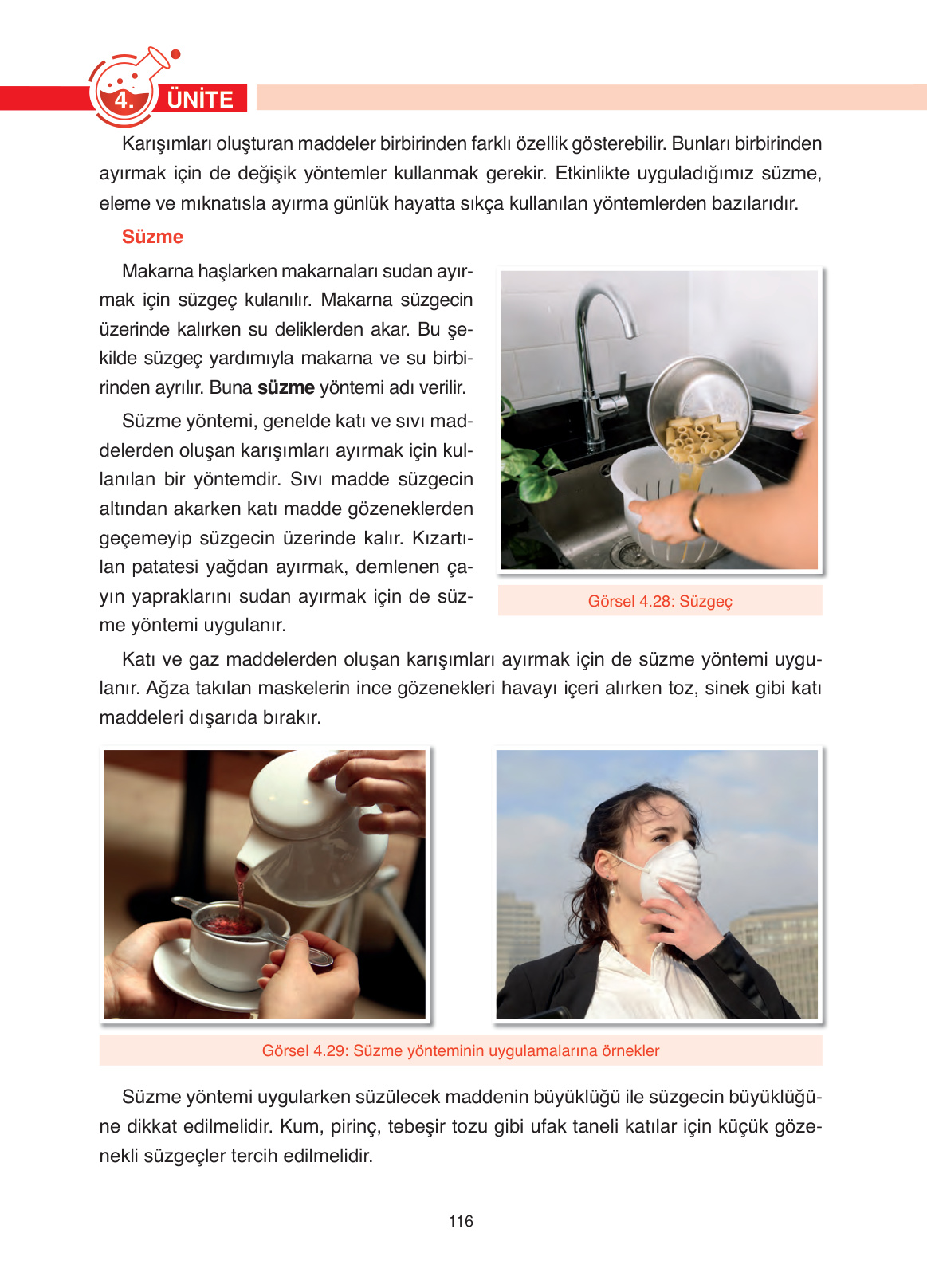 4. ÜNİTE

Karışımları oluşturan maddeler birbirinden farklı özellik gösterebilir. Bunları birbirinden ayırmak için de değişik yöntemler kullanmak gerekir. Etkinlikte uyguladığımız süzme, eleme ve mıknatısla ayırma günlük hayatta sıkça kullanılan yöntemlerden bazılarıdır.

Süzme

Makarna haşlarken makarnaları sudan ayırmak için süzgeç kulanılır. Makarna süzgecin üzerinde kalırken su deliklerden akar. Bu şekilde süzgeç yardımıyla makarna ve su birbirinden ayrılır. Buna süzme yöntemi adı verilir.

Süzme yöntemi, genelde katı ve sıvı maddelerden oluşan karışımları ayırmak için kullanılan bir yöntemdir. Sıvı madde süzgecin altından akarken katı madde gözeneklerden geçemeyip süzgecin üzerinde kalır. Kızartılan patatesi yağdan ayırmak, demlenen çayın yapraklarını sudan ayırmak için de süzme yöntemi uygulanır.

Görsel 4.28: Süzgeç

Katı ve gaz maddelerden oluşan karışımları ayırmak için de süzme yöntemi uygulanır. Ağza takılan maskelerin ince gözenekleri havayı içeri alırken toz, sinek gibi katı maddeleri dışarıda bırakır.

Görsel 4.29: Süzme yönteminin uygulamalarına örnekler

Süzme yöntemi uygularken süzülecek maddenin büyüklüğü ile süzgecin büyüklüğüne dikkat edilmelidir. Kum, pirinç, tebeşir tozu gibi ufak taneli katılar için küçük gözenekli süzgeçler tercih edilmelidir.

116