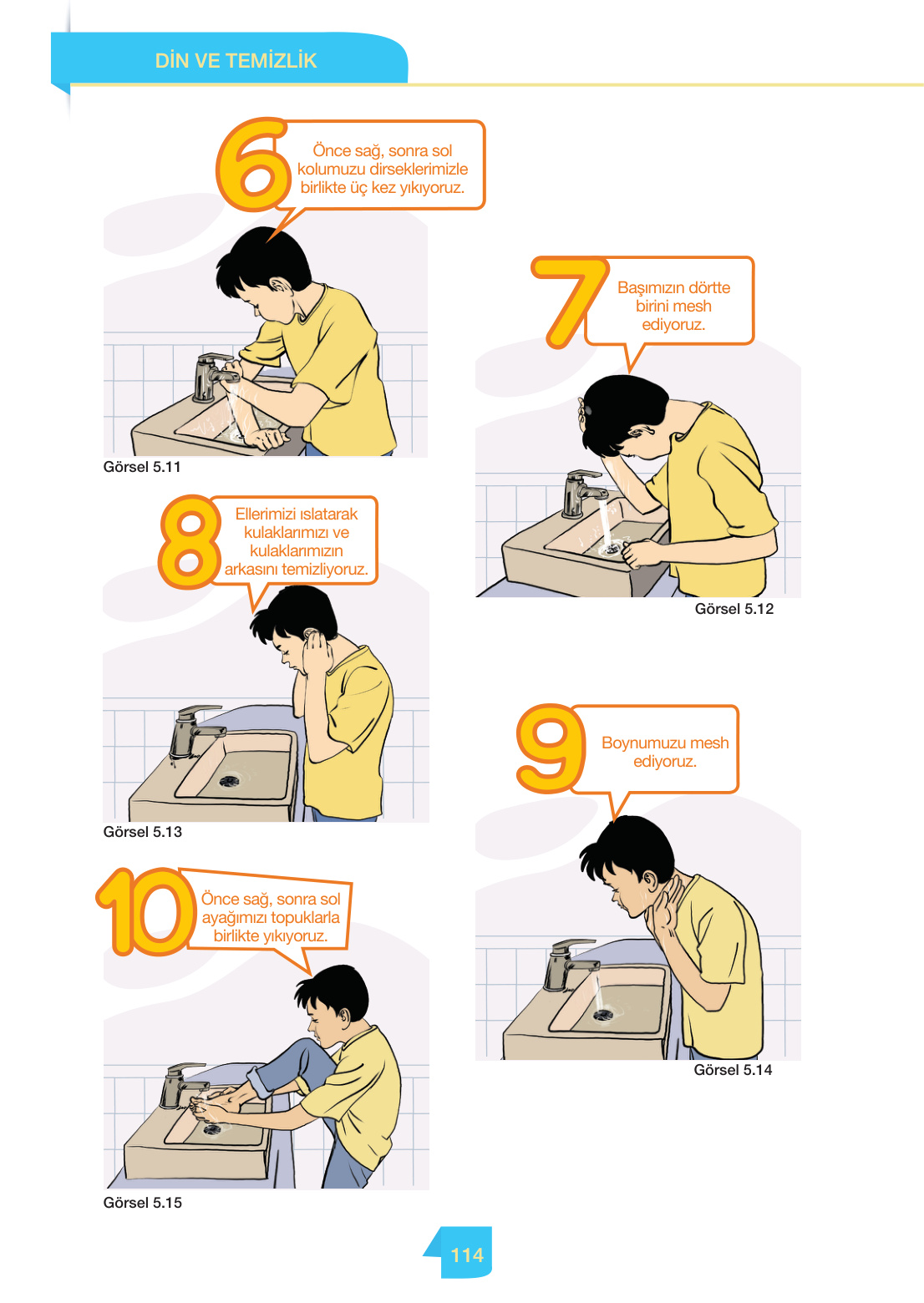 DİN VE TEMİZLİK

6
Önce sağ, sonra sol kolumuzu dirseklerimizle birlikte üç kez yıkıyoruz.

Görsel 5.11

7
Başımızın dörtte birini mesh ediyoruz.

Görsel 5.12

8
Ellerimizi ıslatarak kulaklarımızı ve kulaklarımızın arkasını temizliyoruz.

Görsel 5.13

9
Boynumuzu mesh ediyoruz.

Görsel 5.14

10
Önce sağ, sonra sol ayağımızı topuklarla birlikte yıkıyoruz.

Görsel 5.15

114