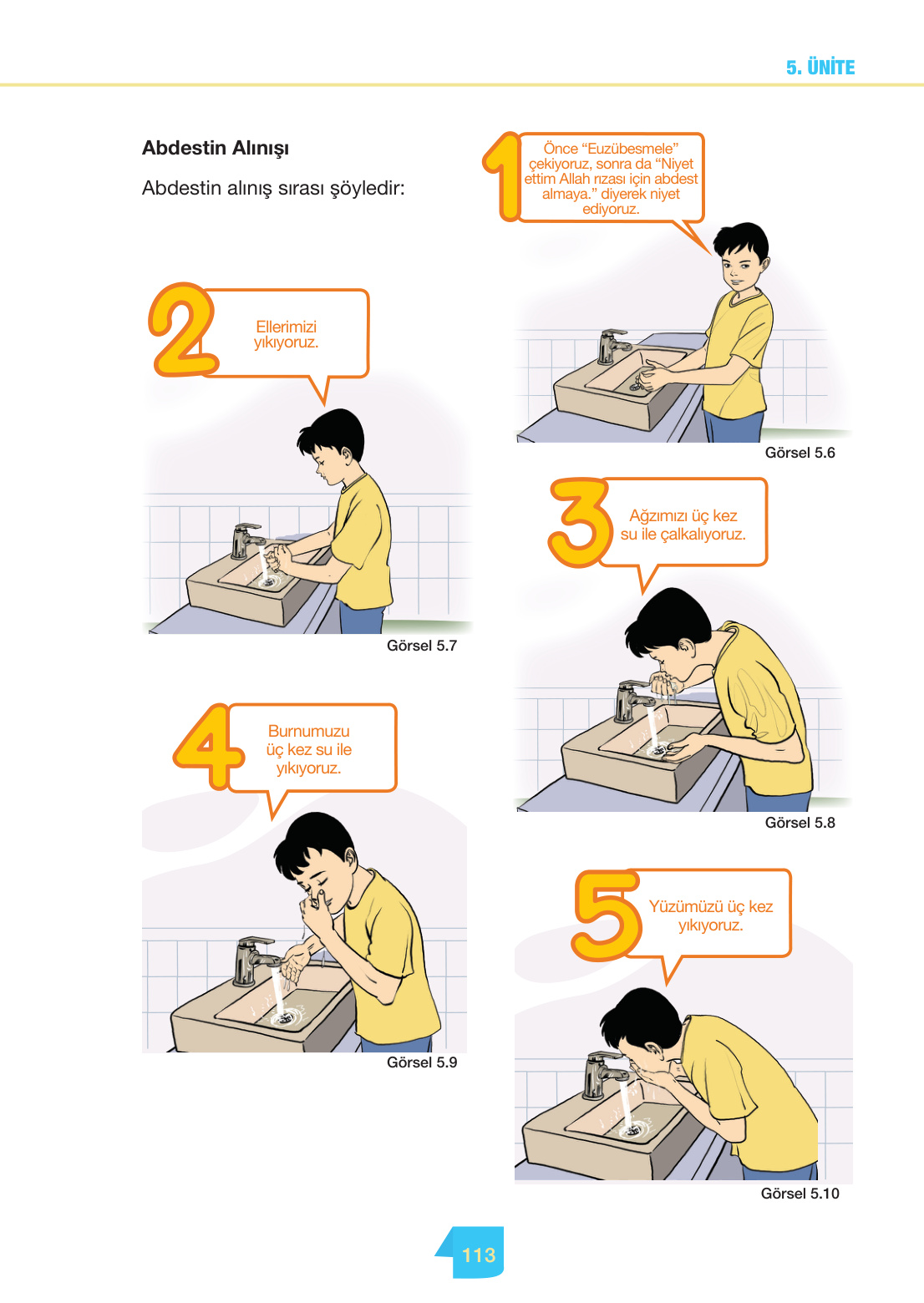 5. ÜNİTE

Abdestin Alınışı

Abdestin alınış sırası şöyledir:

1
Önce “Euzübesmele” çekiyoruz, sonra da “Niyet ettim Allah rızası için abdest almaya.” diyerek niyet ediyoruz.

Görsel 5.6

2
Ellerimizi yıkıyoruz.

Görsel 5.7

3
Ağzımızı üç kez su ile çalkalıyoruz.

Görsel 5.8

4
Burnumuzu üç kez su ile yıkıyoruz.

Görsel 5.9

5
Yüzümüzü üç kez yıkıyoruz.

Görsel 5.10

113