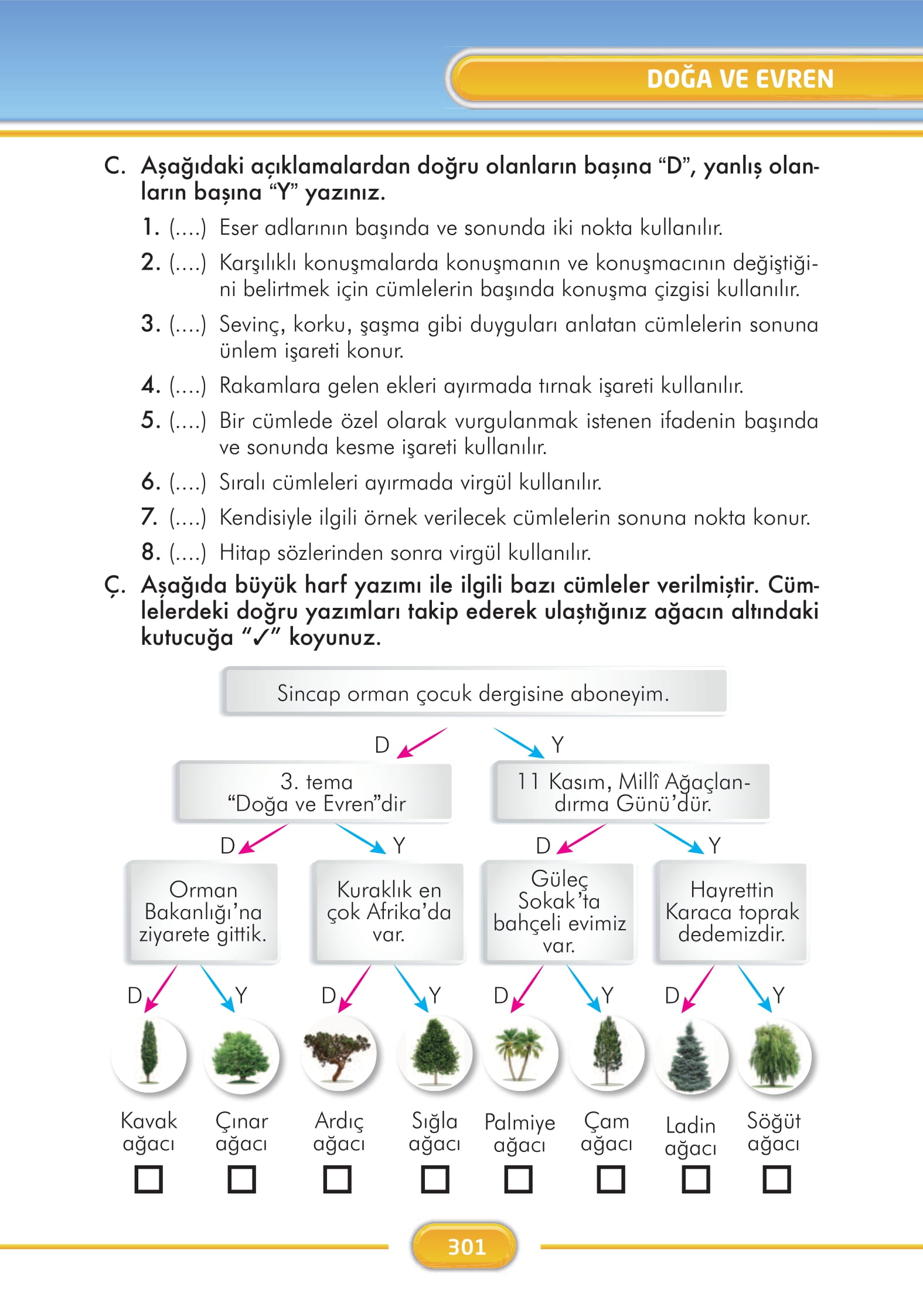 DOĞA VE EVREN

C. Aşağıdaki açıklamalardan doğru olanların başına “D”, yanlış olanların başına “Y” yazınız.

1. (....) Eser adlarının başında ve sonunda iki nokta kullanılır.

2. (....) Karşılıklı konuşmalarda konuşmanın ve konuşmacının değiştiğini belirtmek için cümlelerin başında konuşma çizgisi kullanılır.

3. (....) Sevinç, korku, şaşma gibi duyguları anlatan cümlelerin sonuna ünlem işareti konur.

4. (....) Rakamlara gelen ekleri ayırmada tırnak işareti kullanılır.

5. (....) Bir cümlede özel olarak vurgulanmak istenen ifadenin başında ve sonunda kesme işareti kullanılır.

6. (....) Sıralı cümleleri ayırmada virgül kullanılır.

7. (....) Kendisiyle ilgili örnek verilecek cümlelerin sonuna nokta konur.

8. (....) Hitap sözlerinden sonra virgül kullanılır.

Ç. Aşağıda büyük harf yazımı ile ilgili bazı cümleler verilmiştir. Cümlelerdeki doğru yazımları takip ederek ulaştığınız ağacın altındaki kutucuğa “✓” koyunuz.

Sincap orman çocuk dergisine aboneyim.

D Y

3. tema “Doğa ve Evren”dir

11 Kasım, Millî Ağaçlandırma Günü’dür.

D Y D Y

Orman Bakanlığı’na ziyarete gittik.

Kuraklık en çok Afrika’da var.

Güleç Sokak’ta bahçeli evimiz var.

Hayrettin Karaca toprak dedemizdir.

D Y D Y D Y D Y

Kavak ağacı

Çınar ağacı

Ardıç ağacı

Sığla ağacı

Palmiye ağacı

Çam ağacı

Ladin ağacı

Söğüt ağacı

301